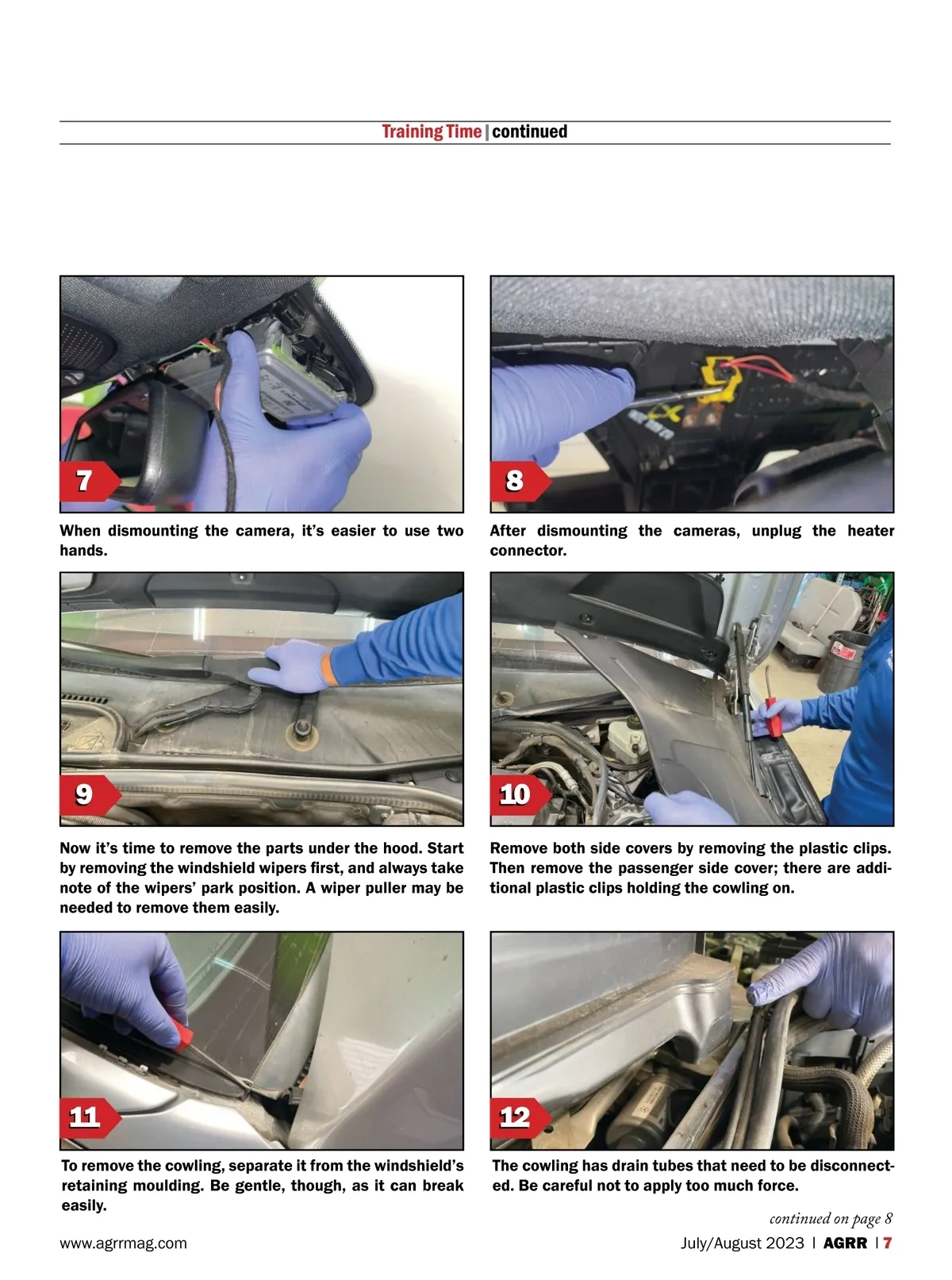 Training Time | continued

7

When dismounting the camera, it's easier to use two hands.

8

After dismounting the cameras, unplug the heater connector.

9

Now it's time to remove the parts under the hood. Start by removing the windshield wipers first, and always take note of the wipers' park position. A wiper puller may be needed to remove them easily.

10

Remove both side covers by removing the plastic clips. Then remove the passenger side cover; there are additional plastic clips holding the cowling on.

11

To remove the cowling, separate it from the windshield's retaining moulding. Be gentle, though, as it can break easily.

12

The cowling has drain tubes that need to be disconnected. Be careful not to apply too much force.

continued on page 8

www.agrrmag.com

July/August 2023 | AGRR | 7