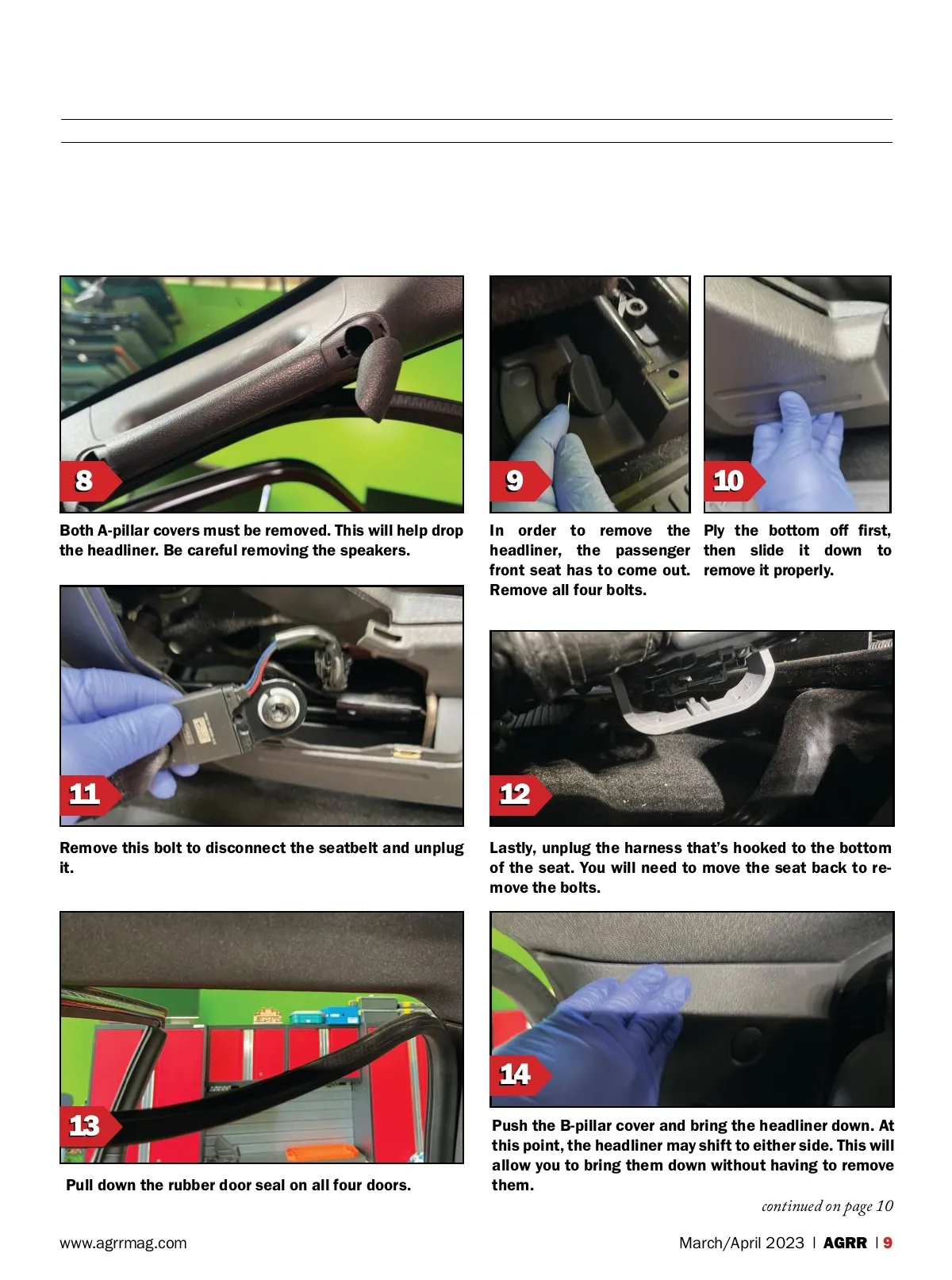 8

Both A-pillar covers must be removed. This will help drop the headliner. Be careful removing the speakers.

9

In order to remove the headliner, the passenger front seat has to come out. Remove all four bolts.

10

Ply the bottom off first, then slide it down to remove it properly.

11

Remove this bolt to disconnect the seatbelt and unplug it.

12

Lastly, unplug the harness that's hooked to the bottom of the seat. You will need to move the seat back to remove the bolts.

13

Pull down the rubber door seal on all four doors.

14

Push the B-pillar cover and bring the headliner down. At this point, the headliner may shift to either side. This will allow you to bring them down without having to remove them.

continued on page 10

www.agrrmag.com

March/April 2023 | AGRR | 9