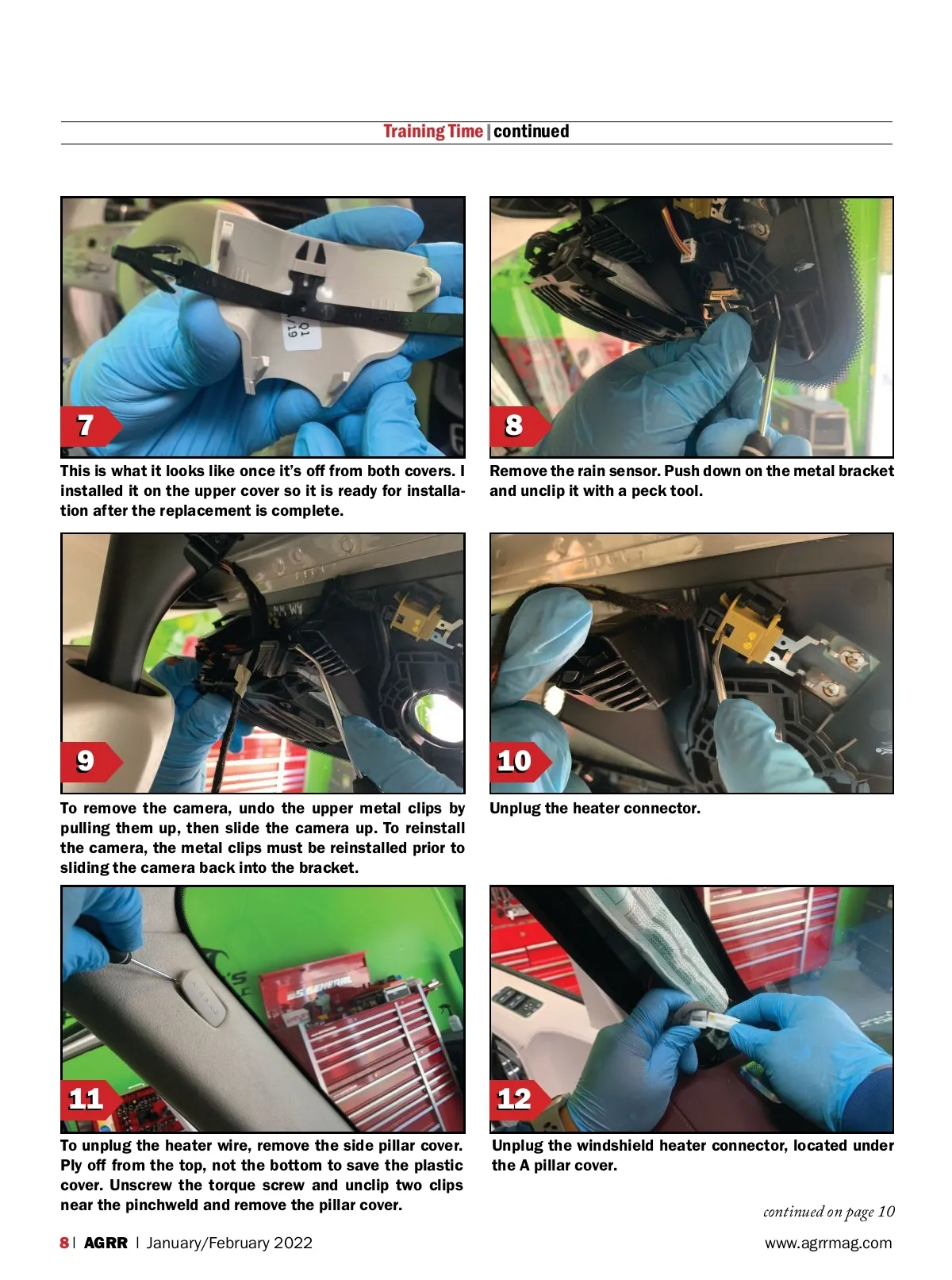 Training Time | continued

7

This is what it looks like once it's off from both covers. I installed it on the upper cover so it is ready for installation after the replacement is complete.

8

Remove the rain sensor. Push down on the metal bracket and unclip it with a peck tool.

9

To remove the camera, undo the upper metal clips by pulling them up, then slide the camera up. To reinstall the camera, the metal clips must be reinstalled prior to sliding the camera back into the bracket.

10

Unplug the heater connector.

11

To unplug the heater wire, remove the side pillar cover. Ply off from the top, not the bottom to save the plastic cover. Unscrew the torque screw and unclip two clips near the pinchweld and remove the pillar cover.

12

Unplug the windshield heater connector, located under the A pillar cover.

continued on page 10

8 | AGRR | January/February 2022

www.agrrmag.com