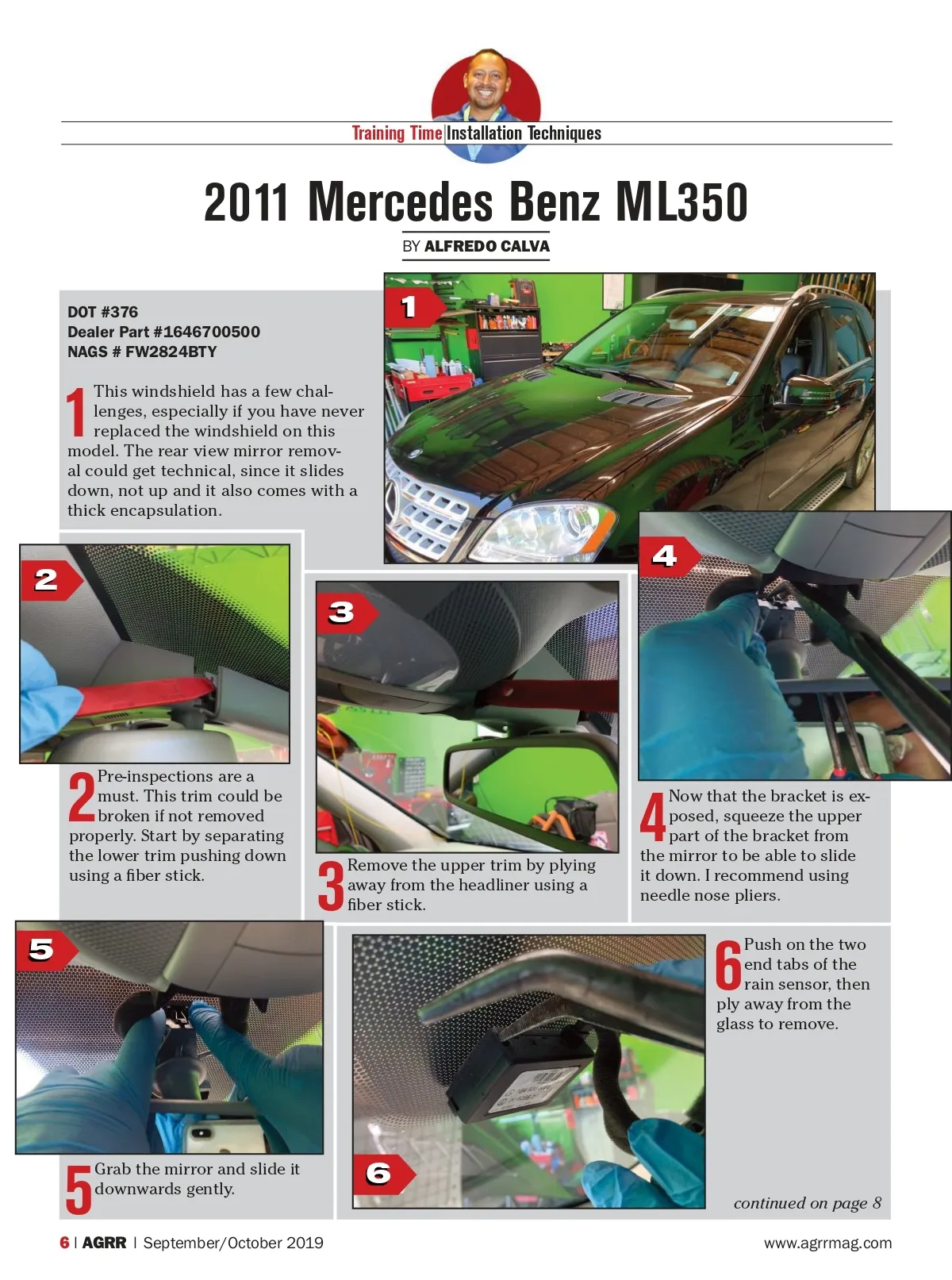 Training Time | Installation Techniques

2011 Mercedes Benz ML350

BY ALFREDO CALVA

DOT #376
Dealer Part #1646700500
NAGS # FW2824BTY

1 This windshield has a few challenges, especially if you have never replaced the windshield on this model. The rear view mirror removal could get technical, since it slides down, not up and it also comes with a thick encapsulation.

1

2

2 Pre-inspections are a must. This trim could be broken if not removed properly. Start by separating the lower trim pushing down using a fiber stick.

3

3 Remove the upper trim by plying away from the headliner using a fiber stick.

4

4 Now that the bracket is exposed, squeeze the upper part of the bracket from the mirror to be able to slide it down. I recommend using needle nose pliers.

5

5 Grab the mirror and slide it downwards gently.

6

6 Push on the two end tabs of the rain sensor, then ply away from the glass to remove.

continued on page 8

6 | AGRR | September/October 2019

www.agrrmag.com