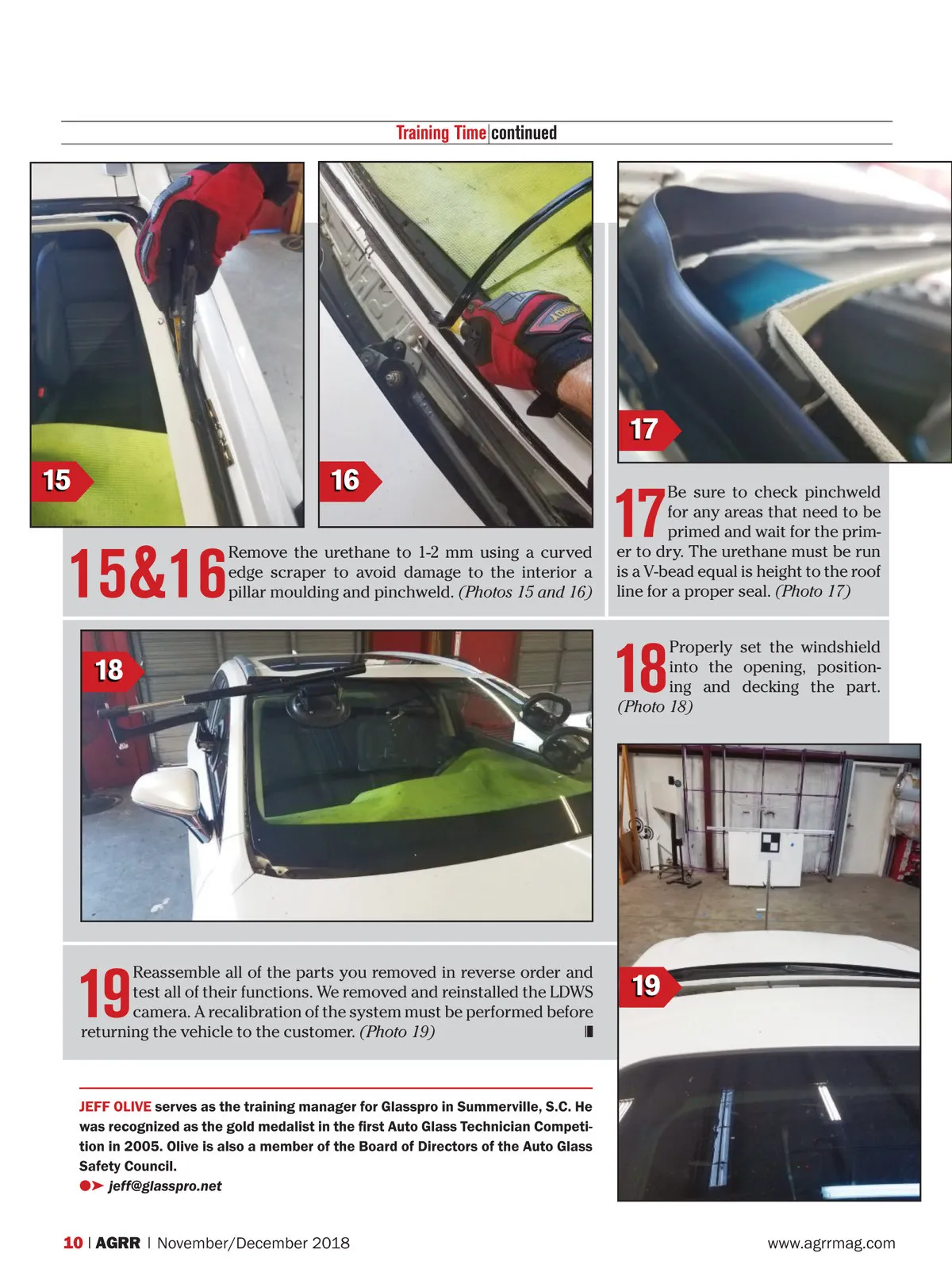 Training Time continued

15

16

17

15&16 Remove the urethane to 1-2 mm using a curved edge scraper to avoid damage to the interior a pillar moulding and pinchweld. (Photos 15 and 16)

17 Be sure to check pinchweld for any areas that need to be primed and wait for the primer to dry. The urethane must be run is a V-bead equal is height to the roof line for a proper seal. (Photo 17)

18

18 Properly set the windshield into the opening, positioning and decking the part. (Photo 18)

19 Reassemble all of the parts you removed in reverse order and test all of their functions. We removed and reinstalled the LDWS camera. A recalibration of the system must be performed before returning the vehicle to the customer. (Photo 19)

19

JEFF OLIVE serves as the training manager for Glasspro in Summerville, S.C. He was recognized as the gold medalist in the first Auto Glass Technician Competition in 2005. Olive is also a member of the Board of Directors of the Auto Glass Safety Council.
jeff@glasspro.net

10 | AGRR | November/December 2018

www.agrrmag.com