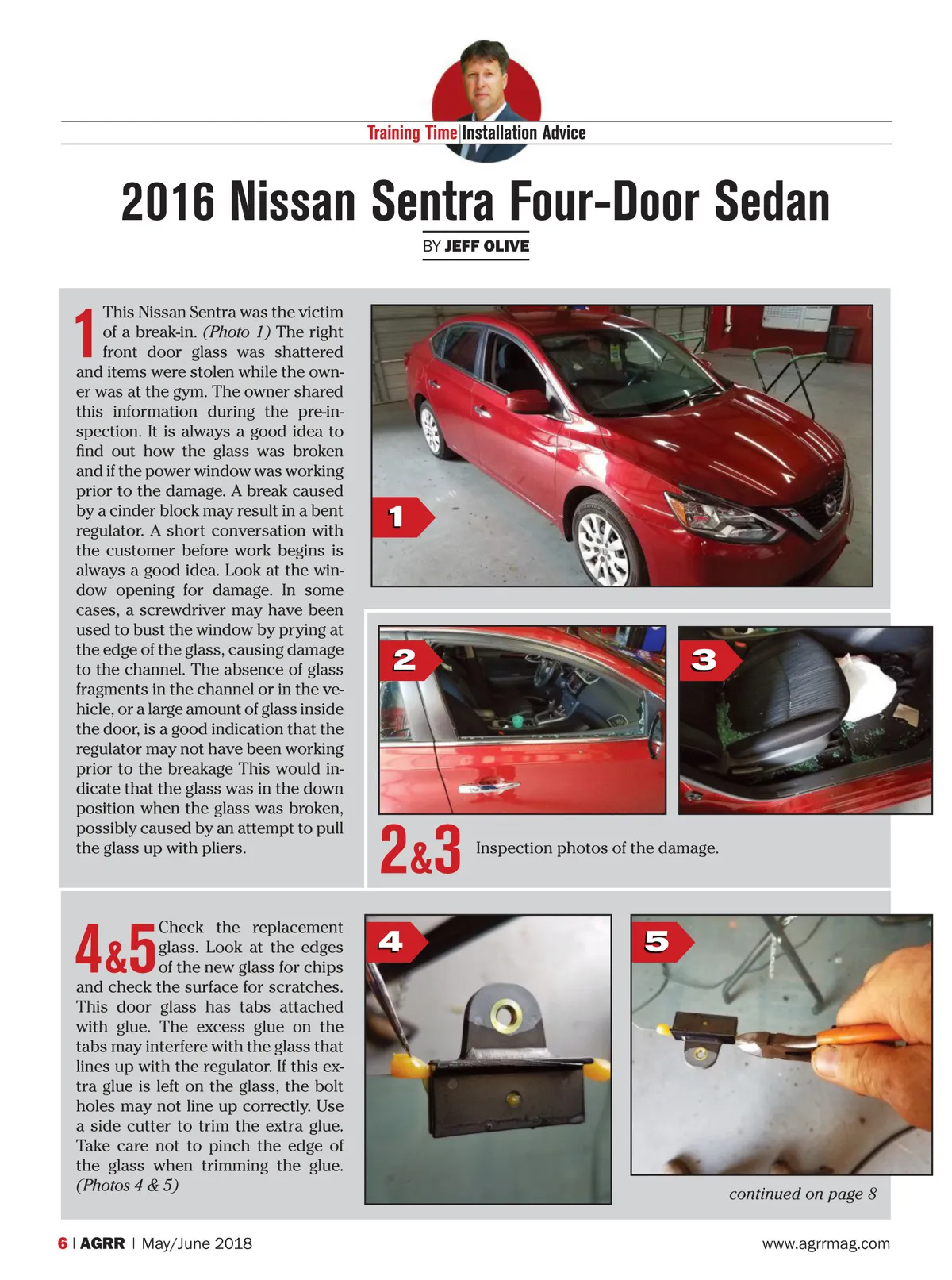 Training Time|Installation Advice

2016 Nissan Sentra Four-Door Sedan

BY JEFF OLIVE

1 This Nissan Sentra was the victim of a break-in. (Photo 1) The right front door glass was shattered and items were stolen while the owner was at the gym. The owner shared this information during the pre-inspection. It is always a good idea to find out how the glass was broken and if the power window was working prior to the damage. A break caused by a cinder block may result in a bent regulator. A short conversation with the customer before work begins is always a good idea. Look at the window opening for damage. In some cases, a screwdriver may have been used to bust the window by prying at the edge of the glass, causing damage to the channel. The absence of glass fragments in the channel or in the vehicle, or a large amount of glass inside the door, is a good indication that the regulator may not have been working prior to the breakage This would indicate that the glass was in the down position when the glass was broken, possibly caused by an attempt to pull the glass up with pliers.

1

2

3

2&3 Inspection photos of the damage.

4&5 Check the replacement glass. Look at the edges of the new glass for chips and check the surface for scratches. This door glass has tabs attached with glue. The excess glue on the tabs may interfere with the glass that lines up with the regulator. If this extra glue is left on the glass, the bolt holes may not line up correctly. Use a side cutter to trim the extra glue. Take care not to pinch the edge of the glass when trimming the glue. (Photos 4 & 5)

4

5

continued on page 8

6 | AGRR | May/June 2018

www.agrrmag.com