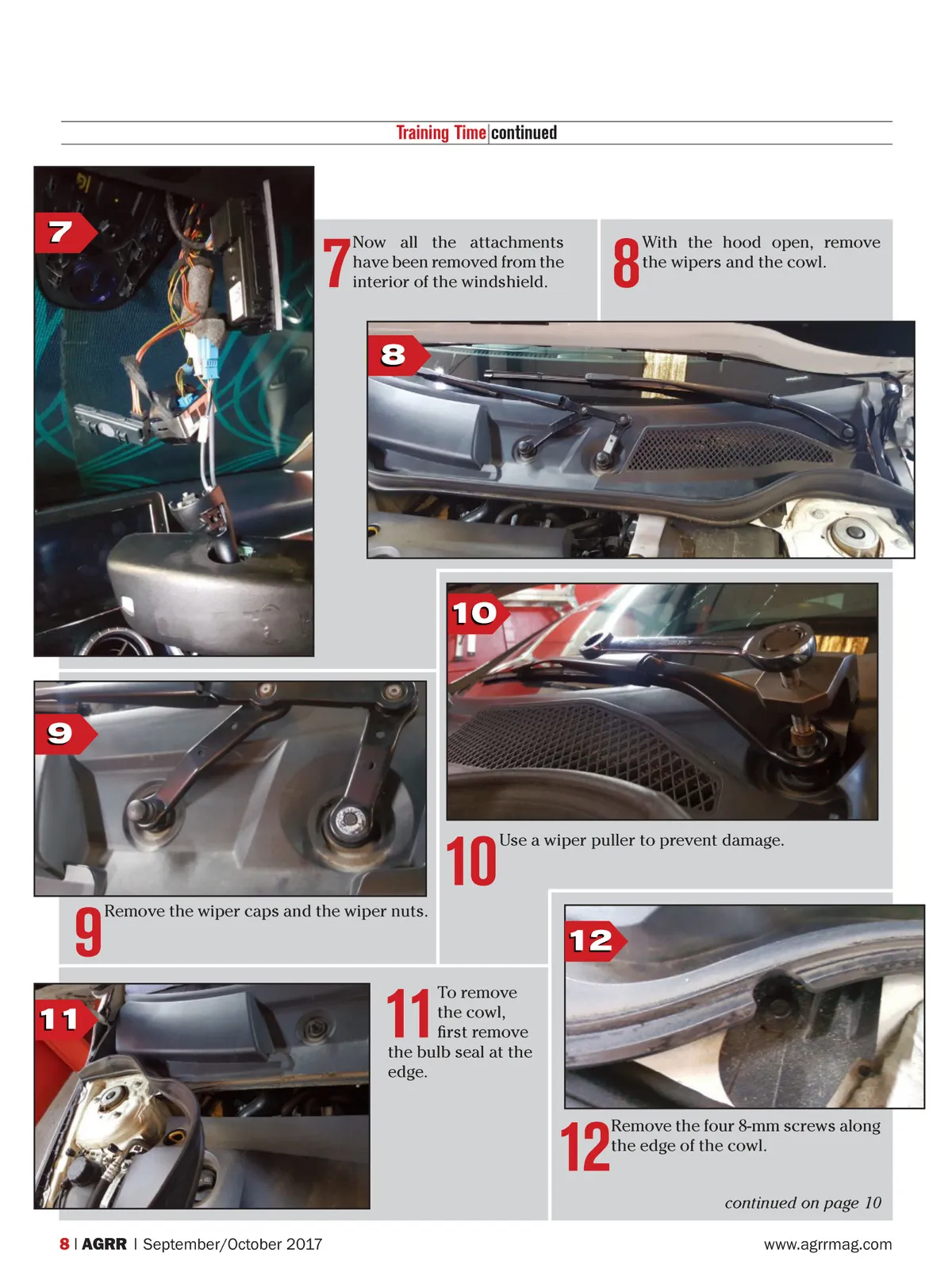 Training Time | continued

7

7 Now all the attachments have been removed from the interior of the windshield.

8 With the hood open, remove the wipers and the cowl.

8

10

9

10 Use a wiper puller to prevent damage.

9 Remove the wiper caps and the wiper nuts.

12

11

11 To remove the cowl, first remove the bulb seal at the edge.

12 Remove the four 8-mm screws along the edge of the cowl.

continued on page 10

8 | AGRR | September/October 2017

www.agrrmag.com