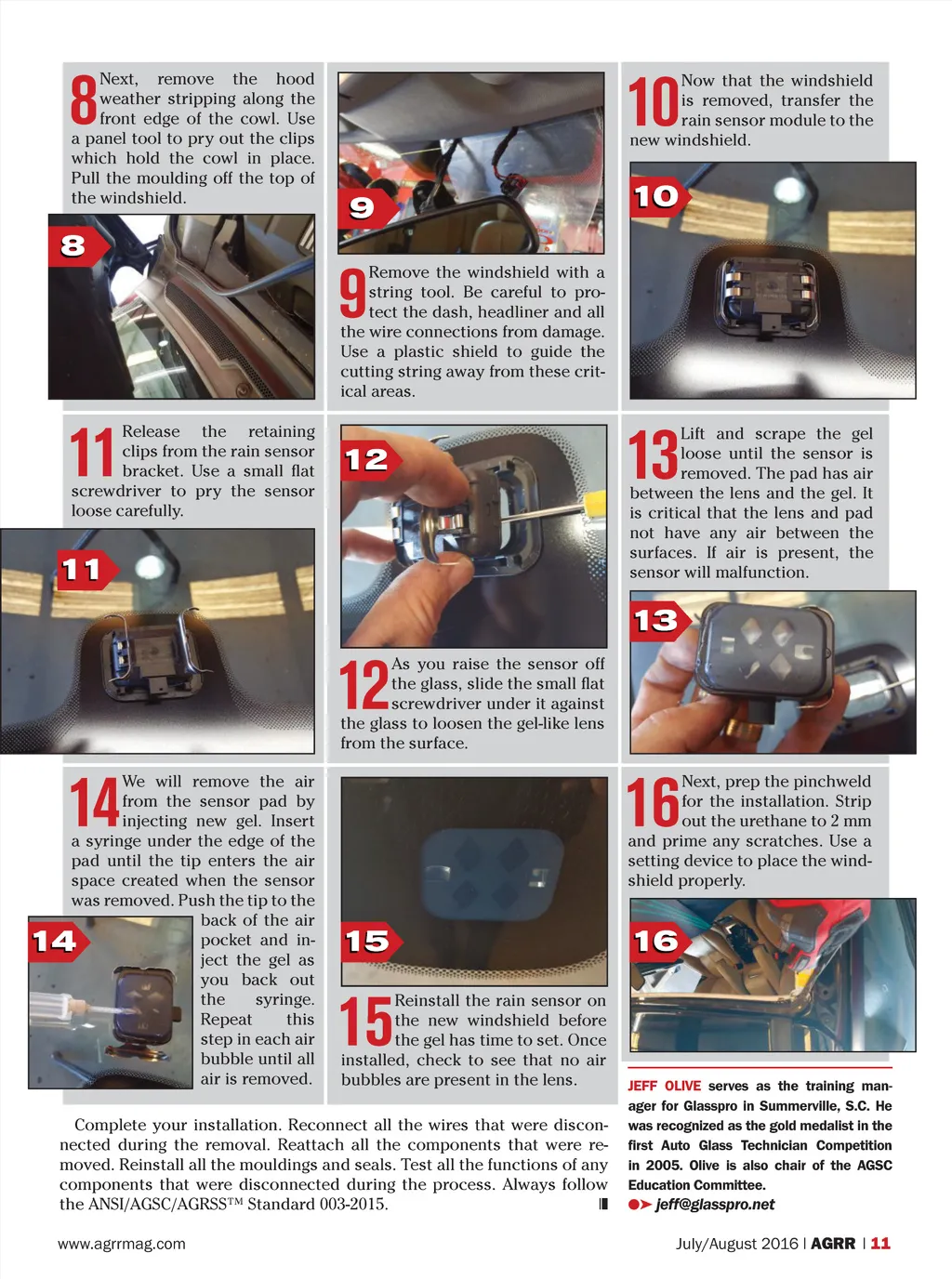 8 Next, remove the hood weather stripping along the front edge of the cowl. Use a panel tool to pry out the clips which hold the cowl in place. Pull the moulding off the top of the windshield.

8

9

9 Remove the windshield with a string tool. Be careful to protect the dash, headliner and all the wire connections from damage. Use a plastic shield to guide the cutting string away from these critical areas.

10 Now that the windshield is removed, transfer the rain sensor module to the new windshield.

10

11 Release the retaining clips from the rain sensor bracket. Use a small flat screwdriver to pry the sensor loose carefully.

11

12

12 As you raise the sensor off the glass, slide the small flat screwdriver under it against the glass to loosen the gel-like lens from the surface.

13 Lift and scrape the gel loose until the sensor is removed. The pad has air between the lens and the gel. It is critical that the lens and pad not have any air between the surfaces. If air is present, the sensor will malfunction.

13

14 We will remove the air from the sensor pad by injecting new gel. Insert a syringe under the edge of the pad until the tip enters the air space created when the sensor was removed. Push the tip to the back of the air pocket and inject the gel as you back out the syringe. Repeat this step in each air bubble until all air is removed.

14

15

15 Reinstall the rain sensor on the new windshield before the gel has time to set. Once installed, check to see that no air bubbles are present in the lens.

16 Next, prep the pinchweld for the installation. Strip out the urethane to 2 mm and prime any scratches. Use a setting device to place the windshield properly.

16

Complete your installation. Reconnect all the wires that were disconnected during the removal. Reattach all the components that were removed. Reinstall all the mouldings and seals. Test all the functions of any components that were disconnected during the process. Always follow the ANSI/AGSC/AGRSS™ Standard 003-2015.

JEFF OLIVE serves as the training manager for Glasspro in Summerville, S.C. He was recognized as the gold medalist in the first Auto Glass Technician Competition in 2005. Olive is also chair of the AGSC Education Committee.
jeff@glasspro.net

www.agrrmag.com

July/August 2016 | AGRR | 11