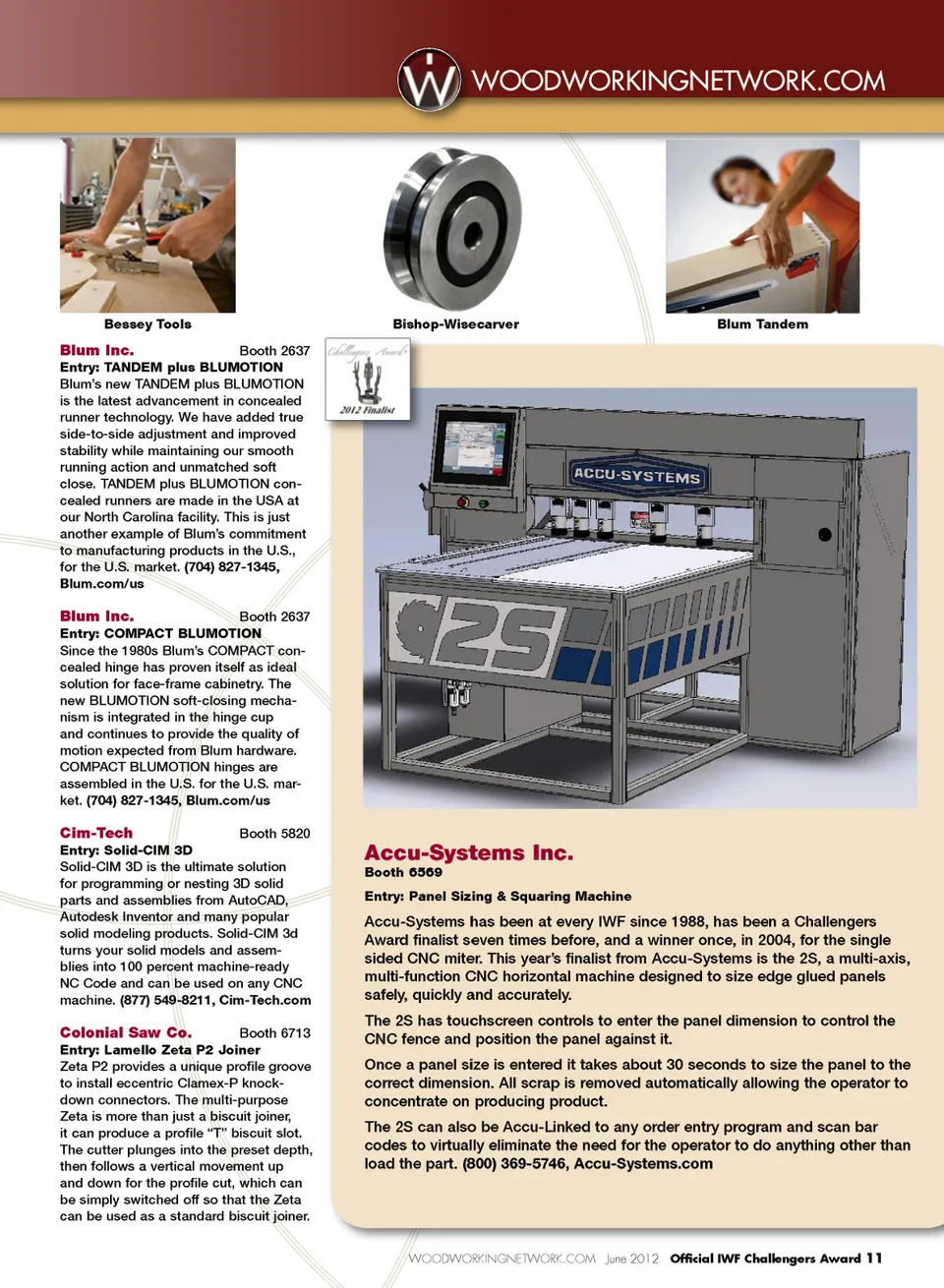 WOODWORKINGNETWORK.COM

Bessey Tools

Bishop-Wisecarver

Blum Tandem

Blum Inc. Booth 2637
Entry: TANDEM plus BLUMOTION
Blum's new TANDEM plus BLUMOTION is the latest advancement in concealed runner technology. We have added true side-to-side adjustment and improved stability while maintaining our smooth running action and unmatched soft close. TANDEM plus BLUMOTION concealed runners are made in the USA at our North Carolina facility. This is just another example of Blum's commitment to manufacturing products in the U.S., for the U.S. market. (704) 827-1345, Blum.com/us

Blum Inc. Booth 2637
Entry: COMPACT BLUMOTION
Since the 1980s Blum's COMPACT concealed hinge has proven itself as ideal solution for face-frame cabinetry. The new BLUMOTION soft-closing mechanism is integrated in the hinge cup and continues to provide the quality of motion expected from Blum hardware. COMPACT BLUMOTION hinges are assembled in the U.S. for the U.S. market. (704) 827-1345, Blum.com/us

Cim-Tech Booth 5820
Entry: Solid-CIM 3D
Solid-CIM 3D is the ultimate solution for programming or nesting 3D solid parts and assemblies from AutoCAD, Autodesk Inventor and many popular solid modeling products. Solid-CIM 3d turns your solid models and assemblies into 100 percent machine-ready NC Code and can be used on any CNC machine. (877) 549-8211, Cim-Tech.com

Colonial Saw Co. Booth 6713
Entry: Lamello Zeta P2 Joiner
Zeta P2 provides a unique profile groove to install eccentric Clamex-P knock-down connectors. The multi-purpose Zeta is more than just a biscuit joiner, it can produce a profile "T" biscuit slot. The cutter plunges into the preset depth, then follows a vertical movement up and down for the profile cut, which can be simply switched off so that the Zeta can be used as a standard biscuit joiner.

Challengers Award
2012 Finalist

ACCU-SYSTEMS

2S

Accu-Systems Inc.
Booth 6569
Entry: Panel Sizing & Squaring Machine

Accu-Systems has been at every IWF since 1988, has been a Challengers Award finalist seven times before, and a winner once, in 2004, for the single sided CNC miter. This year's finalist from Accu-Systems is the 2S, a multi-axis, multi-function CNC horizontal machine designed to size edge glued panels safely, quickly and accurately.

The 2S has touchscreen controls to enter the panel dimension to control the CNC fence and position the panel against it.

Once a panel size is entered it takes about 30 seconds to size the panel to the correct dimension. All scrap is removed automatically allowing the operator to concentrate on producing product.

The 2S can also be Accu-Linked to any order entry program and scan bar codes to virtually eliminate the need for the operator to do anything other than load the part. (800) 369-5746, Accu-Systems.com

WOODWORKINGNETWORK.COM June 2012 Official IWF Challengers Award 11