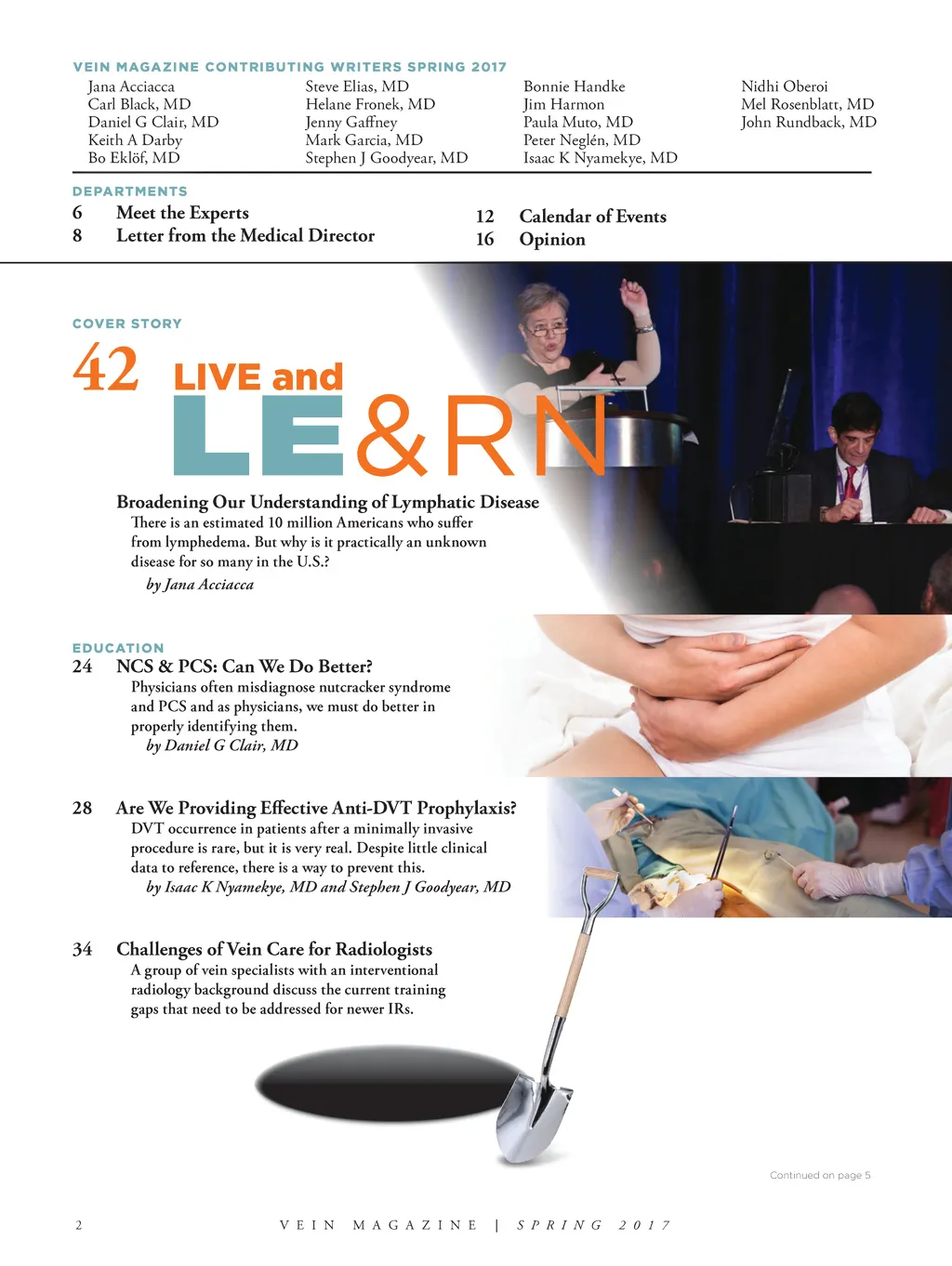 VEIN MAGAZINE CONTRIBUTING WRITERS SPRING 2017

Jana Acciacca
Carl Black, MD
Daniel G Clair, MD
Keith A Darby
Bo Eklöf, MD

Steve Elias, MD
Helane Fronek, MD
Jenny Gaffney
Mark Garcia, MD
Stephen J Goodyear, MD

Bonnie Handke
Jim Harmon
Paula Muto, MD
Peter Neglén, MD
Isaac K Nyamekye, MD

Nidhi Oberoi
Mel Rosenblatt, MD
John Rundback, MD

DEPARTMENTS

6 Meet the Experts
8 Letter from the Medical Director

12 Calendar of Events
16 Opinion

COVER STORY

42 LIVE and LE&RN

Broadening Our Understanding of Lymphatic Disease
There is an estimated 10 million Americans who suffer from lymphedema. But why is it practically an unknown disease for so many in the U.S.?
by Jana Acciacca

EDUCATION

24 NCS & PCS: Can We Do Better?
Physicians often misdiagnose nutcracker syndrome and PCS and as physicians, we must do better in properly identifying them.
by Daniel G Clair, MD

28 Are We Providing Effective Anti-DVT Prophylaxis?
DVT occurrence in patients after a minimally invasive procedure is rare, but it is very real. Despite little clinical data to reference, there is a way to prevent this.
by Isaac K Nyamekye, MD and Stephen J Goodyear, MD

34 Challenges of Vein Care for Radiologists
A group of vein specialists with an interventional radiology background discuss the current training gaps that need to be addressed for newer IRs.

Continued on page 5

2 VEIN MAGAZINE | SPRING 2017