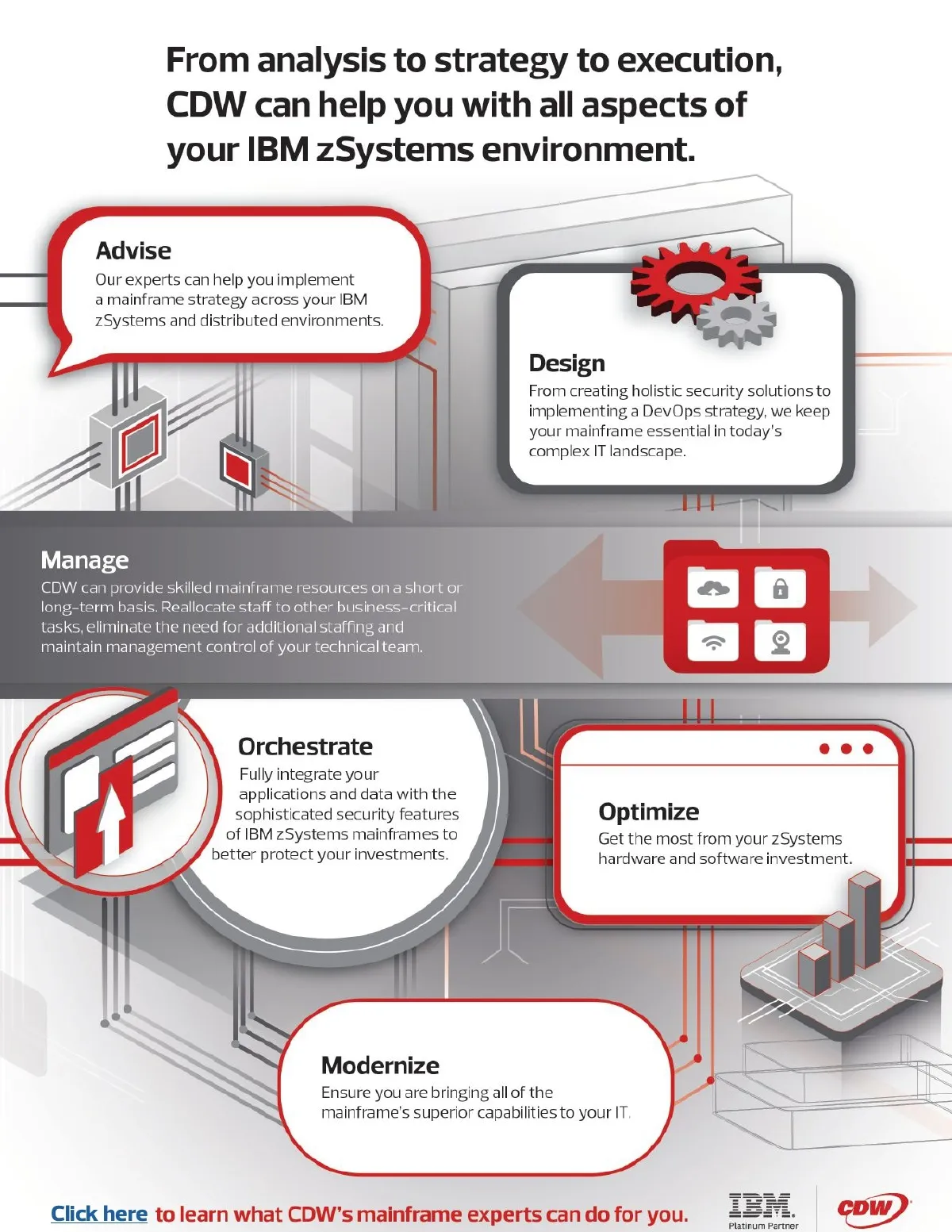 From analysis to strategy to execution, CDW can help you with all aspects of your IBM zSystems environment.

Advise
Our experts can help you implement a mainframe strategy across your IBM zSystems and distributed environments.

Design
From creating holistic security solutions to implementing a DevOps strategy, we keep your mainframe essential in today's complex IT landscape.

Manage
CDW can provide skilled mainframe resources on a short or long-term basis. Reallocate staff to other business-critical tasks, eliminate the need for additional staffing and maintain management control of your technical team.

Orchestrate
Fully integrate your applications and data with the sophisticated security features of IBM zSystems mainframes to better protect your investments.

Optimize
Get the most from your zSystems hardware and software investment.

Modernize
Ensure you are bringing all of the mainframe's superior capabilities to your IT.

Click here to learn what CDW's mainframe experts can do for you.

IBM
Platinum Partner

CDW