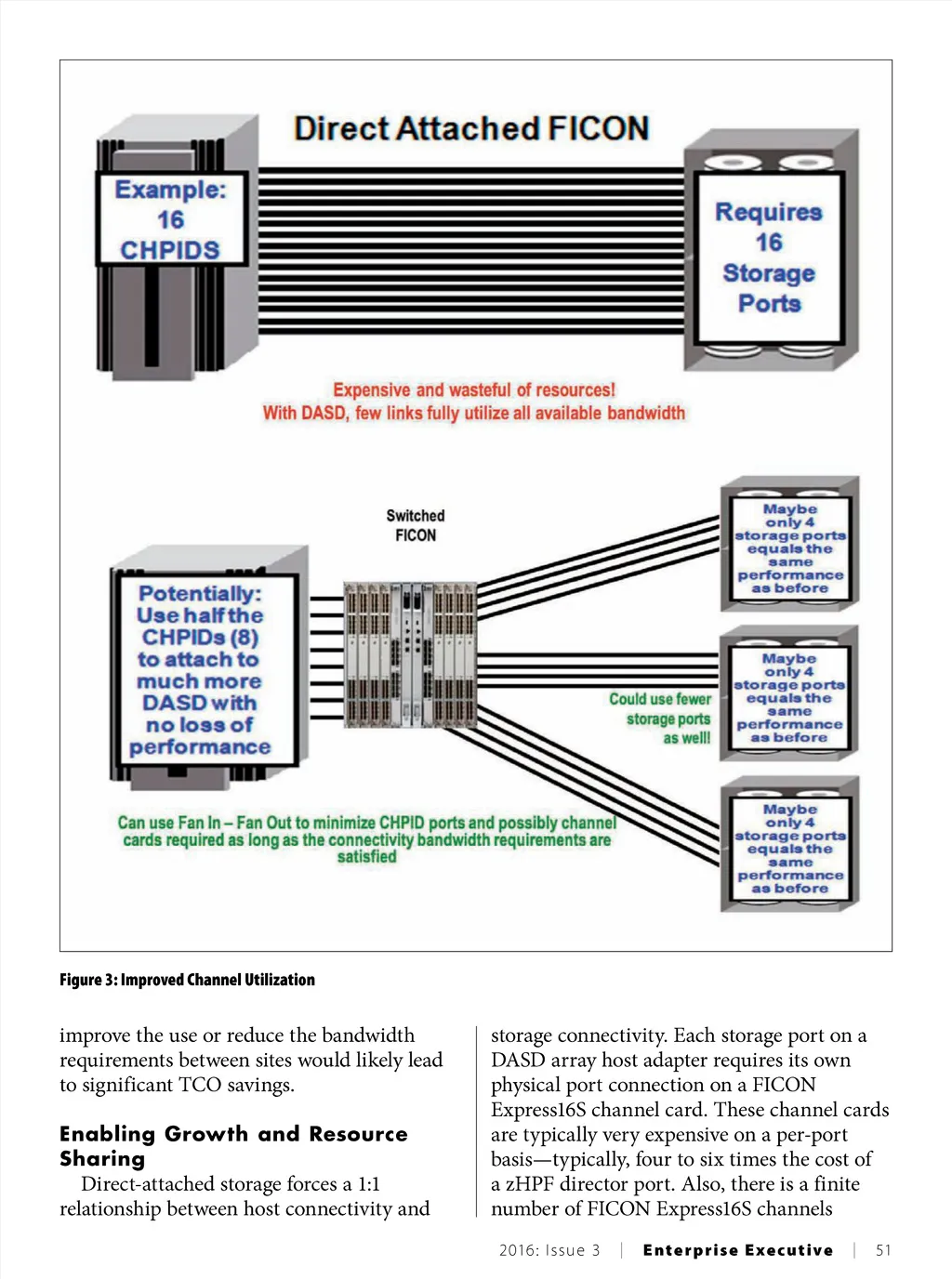 Direct Attached FICON

Example: 16 CHPIDS

Requires 16 Storage Ports

Expensive and wasteful of resources!
With DASD, few links fully utilize all available bandwidth

Switched FICON

Potentially: Use half the CHPIDs (8) to attach to much more DASD with no loss of performance

Maybe only 4 storage ports equals the same performance as before

Maybe only 4 storage ports equals the same performance as before

Could use fewer storage ports as well!

Maybe only 4 storage ports equals the same performance as before

Can use Fan In – Fan Out to minimize CHPID ports and possibly channel cards required as long as the connectivity bandwidth requirements are satisfied

Figure 3: Improved Channel Utilization

improve the use or reduce the bandwidth requirements between sites would likely lead to significant TCO savings.

Enabling Growth and Resource Sharing

Direct-attached storage forces a 1:1 relationship between host connectivity and storage connectivity. Each storage port on a DASD array host adapter requires its own physical port connection on a FICON Express16S channel card. These channel cards are typically very expensive on a per-port basis—typically, four to six times the cost of a zHPF director port. Also, there is a finite number of FICON Express16S channels

2016: Issue 3 | Enterprise Executive | 51