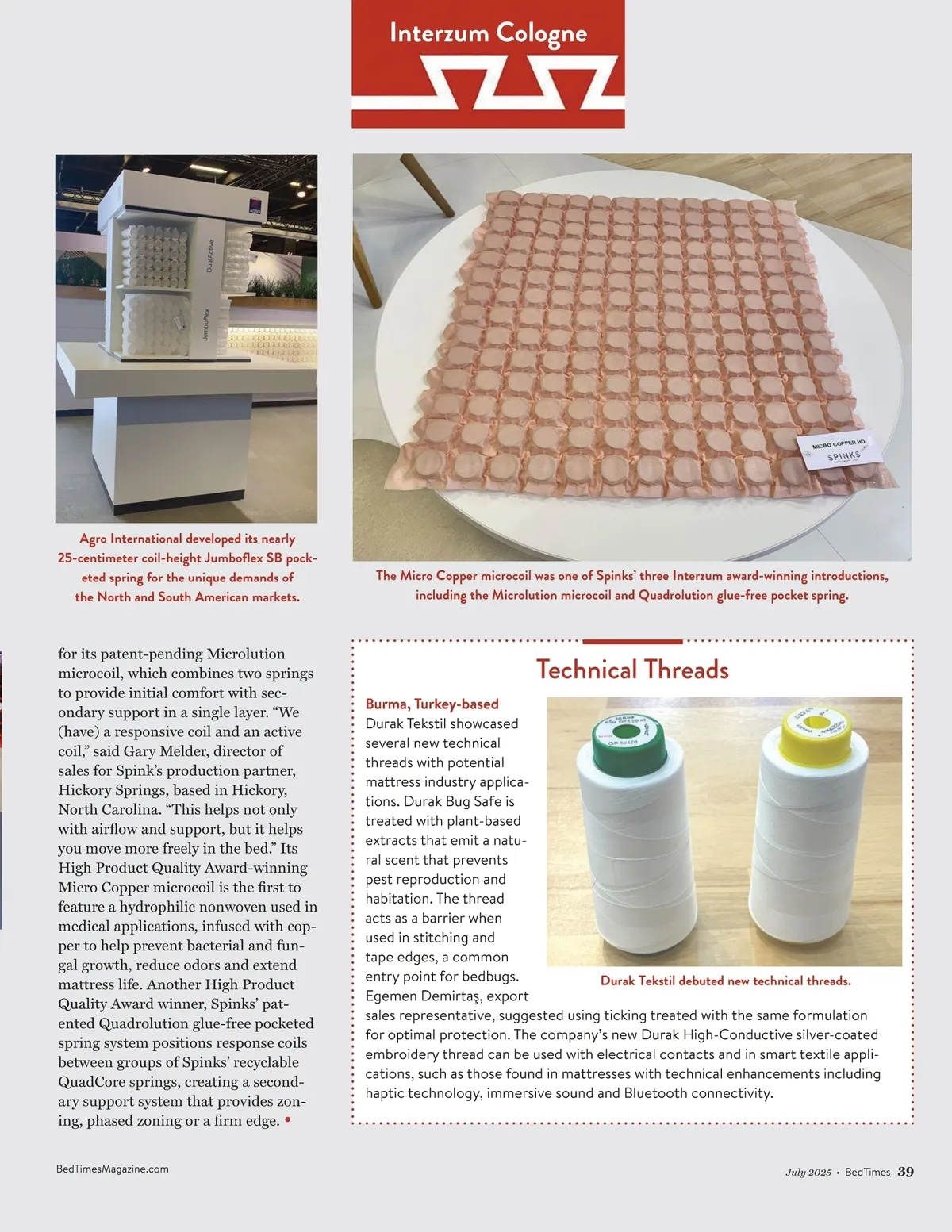 Interzum Cologne

AGRO

DualActive

JumboFlex

Agro International developed its nearly 25-centimeter coil-height Jumboflex SB pocketed spring for the unique demands of the North and South American markets.

MICRO COPPER HD
SPINKS

The Micro Copper microcoil was one of Spinks' three Interzum award-winning introductions, including the Microlution microcoil and Quadrolution glue-free pocket spring.

for its patent-pending Microlution microcoil, which combines two springs to provide initial comfort with secondary support in a single layer. "We (have) a responsive coil and an active coil," said Gary Melder, director of sales for Spink's production partner, Hickory Springs, based in Hickory, North Carolina. "This helps not only with airflow and support, but it helps you move more freely in the bed." Its High Product Quality Award-winning Micro Copper microcoil is the first to feature a hydrophilic nonwoven used in medical applications, infused with copper to help prevent bacterial and fungal growth, reduce odors and extend mattress life. Another High Product Quality Award winner, Spinks' patented Quadrolution glue-free pocketed spring system positions response coils between groups of Spinks' recyclable QuadCore springs, creating a secondary support system that provides zoning, phased zoning or a firm edge. •

Technical Threads

Burma, Turkey-based Durak Tekstil showcased several new technical threads with potential mattress industry applications. Durak Bug Safe is treated with plant-based extracts that emit a natural scent that prevents pest reproduction and habitation. The thread acts as a barrier when used in stitching and tape edges, a common entry point for bedbugs. Egemen Demirtaş, export sales representative, suggested using ticking treated with the same formulation for optimal protection. The company's new Durak High-Conductive silver-coated embroidery thread can be used with electrical contacts and in smart textile applications, such as those found in mattresses with technical enhancements including haptic technology, immersive sound and Bluetooth connectivity.

Durak Tekstil debuted new technical threads.

BedTimesMagazine.com

July 2025 • BedTimes 39