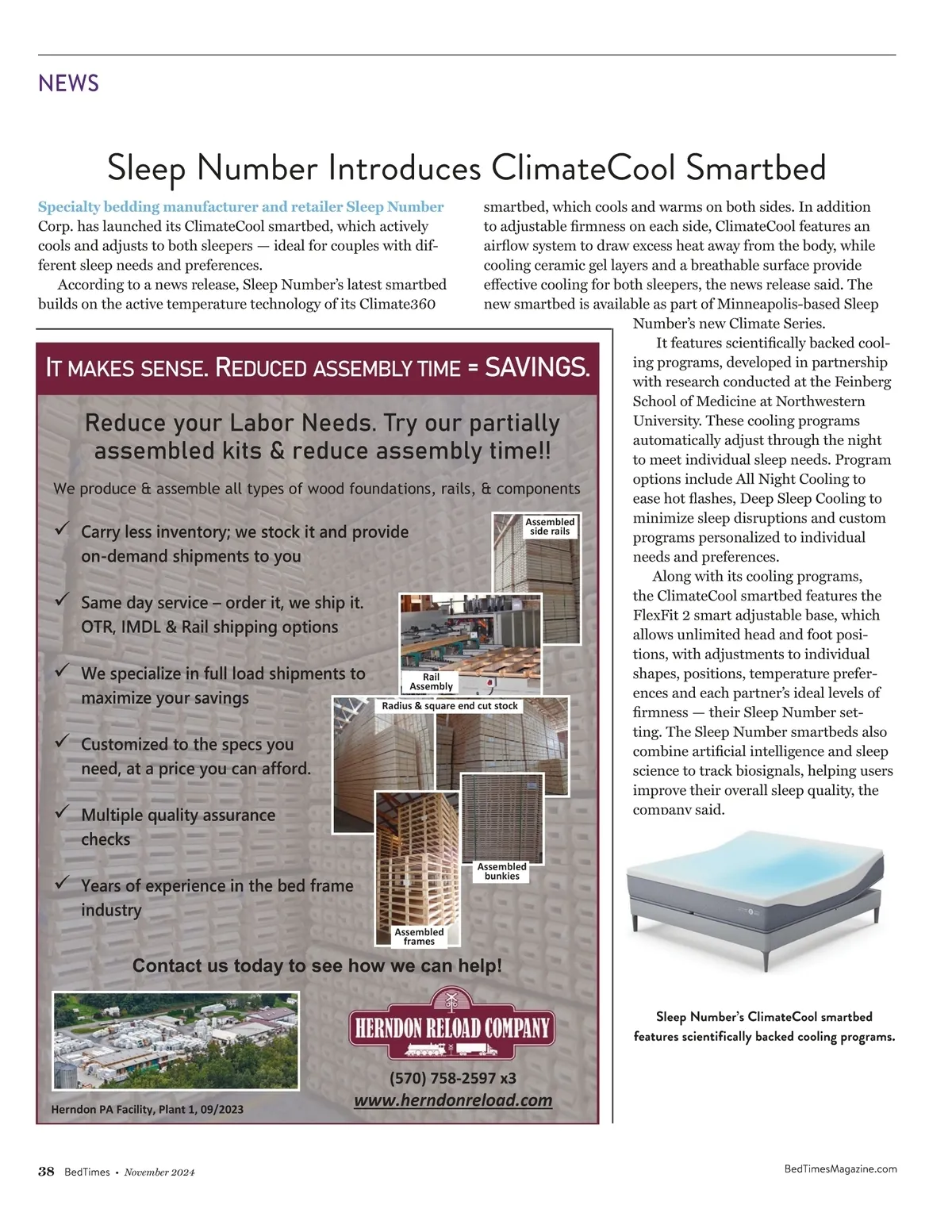 NEWS

Sleep Number Introduces ClimateCool Smartbed

Specialty bedding manufacturer and retailer Sleep Number Corp. has launched its ClimateCool smartbed, which actively cools and adjusts to both sleepers — ideal for couples with different sleep needs and preferences.

According to a news release, Sleep Number's latest smartbed builds on the active temperature technology of its Climate360 smartbed, which cools and warms on both sides. In addition to adjustable firmness on each side, ClimateCool features an airflow system to draw excess heat away from the body, while cooling ceramic gel layers and a breathable surface provide effective cooling for both sleepers, the news release said. The new smartbed is available as part of Minneapolis-based Sleep Number's new Climate Series.

It features scientifically backed cooling programs, developed in partnership with research conducted at the Feinberg School of Medicine at Northwestern University. These cooling programs automatically adjust through the night to meet individual sleep needs. Program options include All Night Cooling to ease hot flashes, Deep Sleep Cooling to minimize sleep disruptions and custom programs personalized to individual needs and preferences.

Along with its cooling programs, the ClimateCool smartbed features the FlexFit 2 smart adjustable base, which allows unlimited head and foot positions, with adjustments to individual shapes, positions, temperature preferences and each partner's ideal levels of firmness — their Sleep Number setting. The Sleep Number smartbeds also combine artificial intelligence and sleep science to track biosignals, helping users improve their overall sleep quality, the company said.

Sleep Number's ClimateCool smartbed features scientifically backed cooling programs.

IT MAKES SENSE. REDUCED ASSEMBLY TIME = SAVINGS.

Reduce your Labor Needs. Try our partially assembled kits & reduce assembly time!!

We produce & assemble all types of wood foundations, rails, & components

✓ Carry less inventory; we stock it and provide on-demand shipments to you

✓ Same day service – order it, we ship it. OTR, IMDL & Rail shipping options

✓ We specialize in full load shipments to maximize your savings

✓ Customized to the specs you need, at a price you can afford.

✓ Multiple quality assurance checks

✓ Years of experience in the bed frame industry

Assembled side rails

Rail Assembly

Radius & square end cut stock

Assembled bunkies

Assembled frames

Contact us today to see how we can help!

Herndon PA Facility, Plant 1, 09/2023

HERNDON RELOAD COMPANY

(570) 758-2597 x3
www.herndonreload.com

38 BedTimes • November 2024

BedTimesMagazine.com