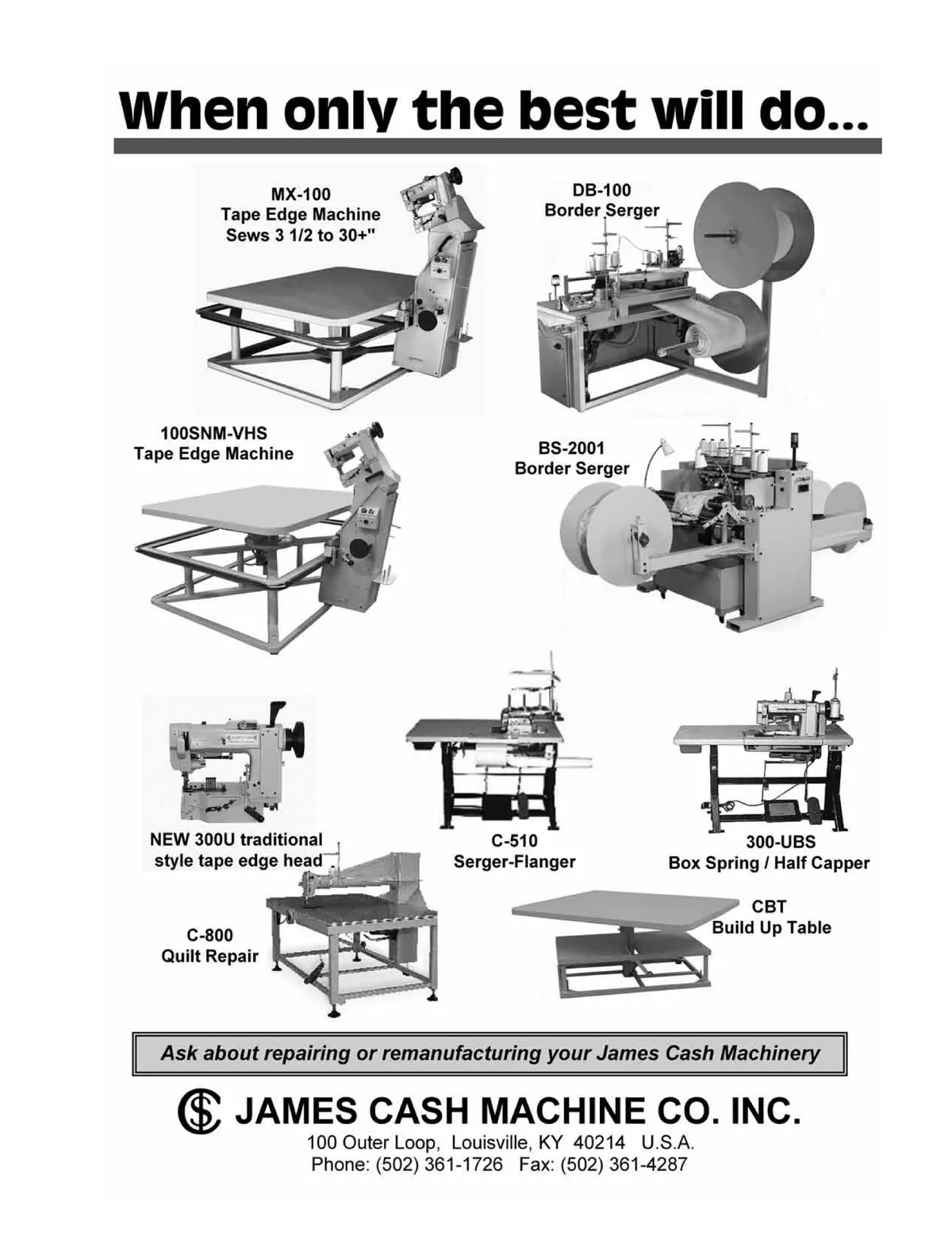 When only the best will do...

MX-100
Tape Edge Machine
Sews 3 1/2 to 30+"

DB-100
Border Serger

100SNM-VHS
Tape Edge Machine

BS-2001
Border Serger

NEW 300U traditional style tape edge head

C-510
Serger-Flanger

300-UBS
Box Spring / Half Capper

C-800
Quilt Repair

CBT
Build Up Table

Ask about repairing or remanufacturing your James Cash Machinery

JAMES CASH MACHINE CO. INC.
100 Outer Loop, Louisville, KY 40214 U.S.A.
Phone: (502) 361-1726 Fax: (502) 361-4287