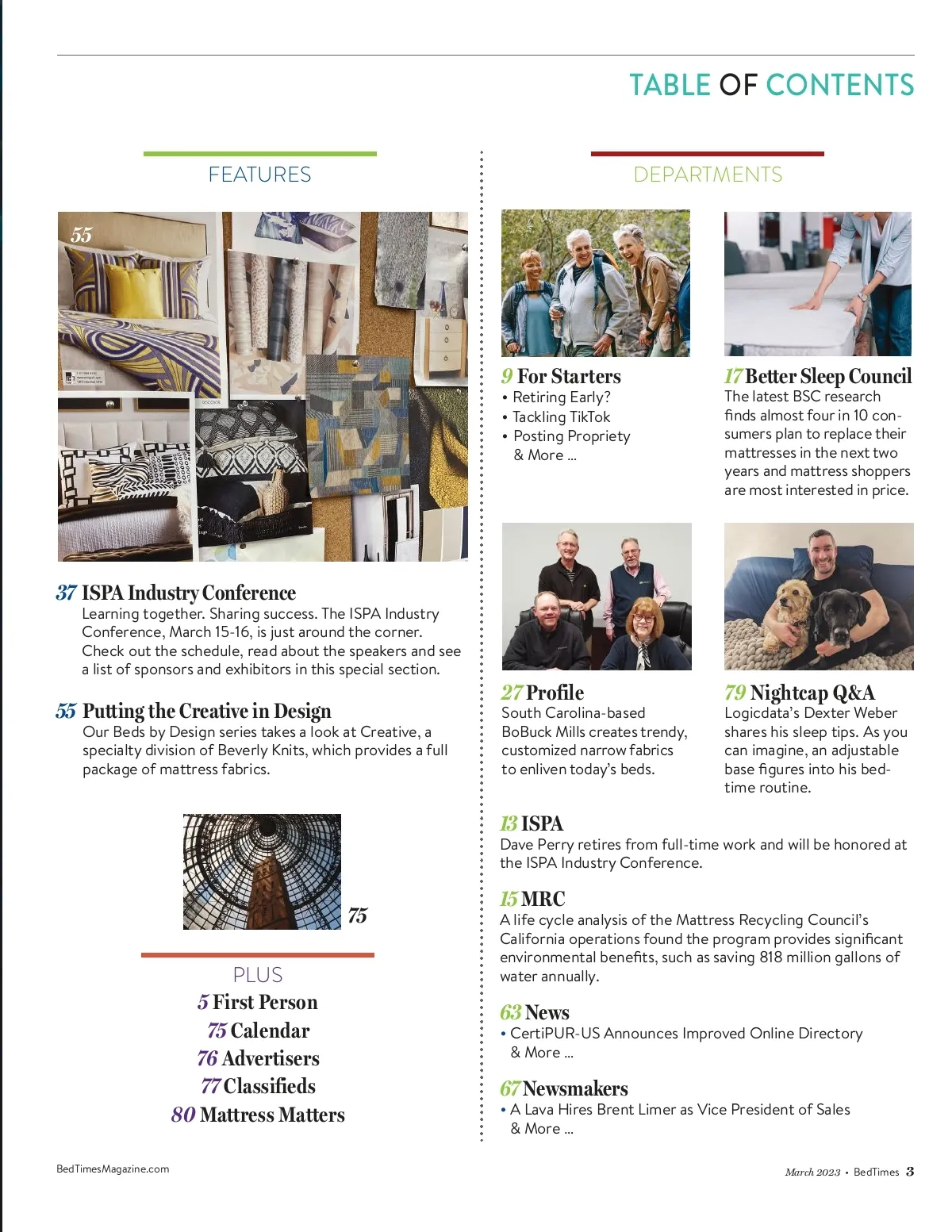 TABLE OF CONTENTS

FEATURES

55

37 ISPA Industry Conference
Learning together. Sharing success. The ISPA Industry Conference, March 15-16, is just around the corner. Check out the schedule, read about the speakers and see a list of sponsors and exhibitors in this special section.

55 Putting the Creative in Design
Our Beds by Design series takes a look at Creative, a specialty division of Beverly Knits, which provides a full package of mattress fabrics.

75

PLUS
5 First Person
75 Calendar
76 Advertisers
77 Classifieds
80 Mattress Matters

DEPARTMENTS

9 For Starters
• Retiring Early?
• Tackling TikTok
• Posting Propriety
& More ...

17 Better Sleep Council
The latest BSC research finds almost four in 10 consumers plan to replace their mattresses in the next two years and mattress shoppers are most interested in price.

27 Profile
South Carolina-based BoBuck Mills creates trendy, customized narrow fabrics to enliven today's beds.

79 Nightcap Q&A
Logicdata's Dexter Weber shares his sleep tips. As you can imagine, an adjustable base figures into his bedtime routine.

13 ISPA
Dave Perry retires from full-time work and will be honored at the ISPA Industry Conference.

15 MRC
A life cycle analysis of the Mattress Recycling Council's California operations found the program provides significant environmental benefits, such as saving 818 million gallons of water annually.

63 News
• CertiPUR-US Announces Improved Online Directory
& More ...

67 Newsmakers
• A Lava Hires Brent Limer as Vice President of Sales
& More ...

BedTimesMagazine.com

March 2023 • BedTimes 3