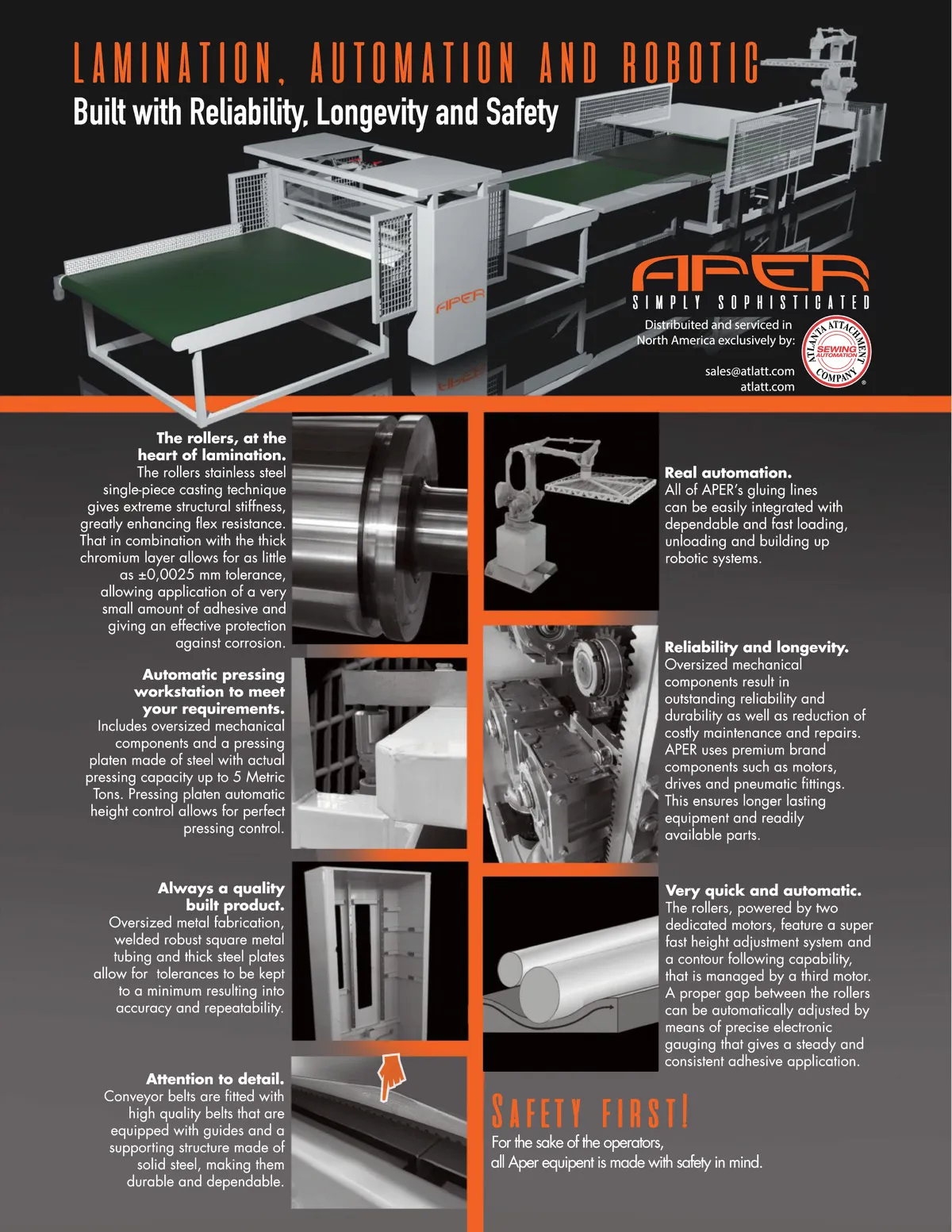 LAMINATION, AUTOMATION AND ROBOTIC

Built with Reliability, Longevity and Safety

APER

APER
SIMPLY SOPHISTICATED

Distribuited and serviced in North America exclusively by:

ATLANTA ATTACHMENT COMPANY
SEWING AUTOMATION

sales@atlatt.com
atlatt.com

The rollers, at the heart of lamination.
The rollers stainless steel single-piece casting technique gives extreme structural stiffness, greatly enhancing flex resistance. That in combination with the thick chromium layer allows for as little as ±0,0025 mm tolerance, allowing application of a very small amount of adhesive and giving an effective protection against corrosion.

Automatic pressing workstation to meet your requirements.
Includes oversized mechanical components and a pressing platen made of steel with actual pressing capacity up to 5 Metric Tons. Pressing platen automatic height control allows for perfect pressing control.

Always a quality built product.
Oversized metal fabrication, welded robust square metal tubing and thick steel plates allow for tolerances to be kept to a minimum resulting into accuracy and repeatability.

Attention to detail.
Conveyor belts are fitted with high quality belts that are equipped with guides and a supporting structure made of solid steel, making them durable and dependable.

Real automation.
All of APER's gluing lines can be easily integrated with dependable and fast loading, unloading and building up robotic systems.

Reliability and longevity.
Oversized mechanical components result in outstanding reliability and durability as well as reduction of costly maintenance and repairs. APER uses premium brand components such as motors, drives and pneumatic fittings. This ensures longer lasting equipment and readily available parts.

Very quick and automatic.
The rollers, powered by two dedicated motors, feature a super fast height adjustment system and a contour following capability, that is managed by a third motor. A proper gap between the rollers can be automatically adjusted by means of precise electronic gauging that gives a steady and consistent adhesive application.

SAFETY FIRST!
For the sake of the operators, all Aper equipent is made with safety in mind.