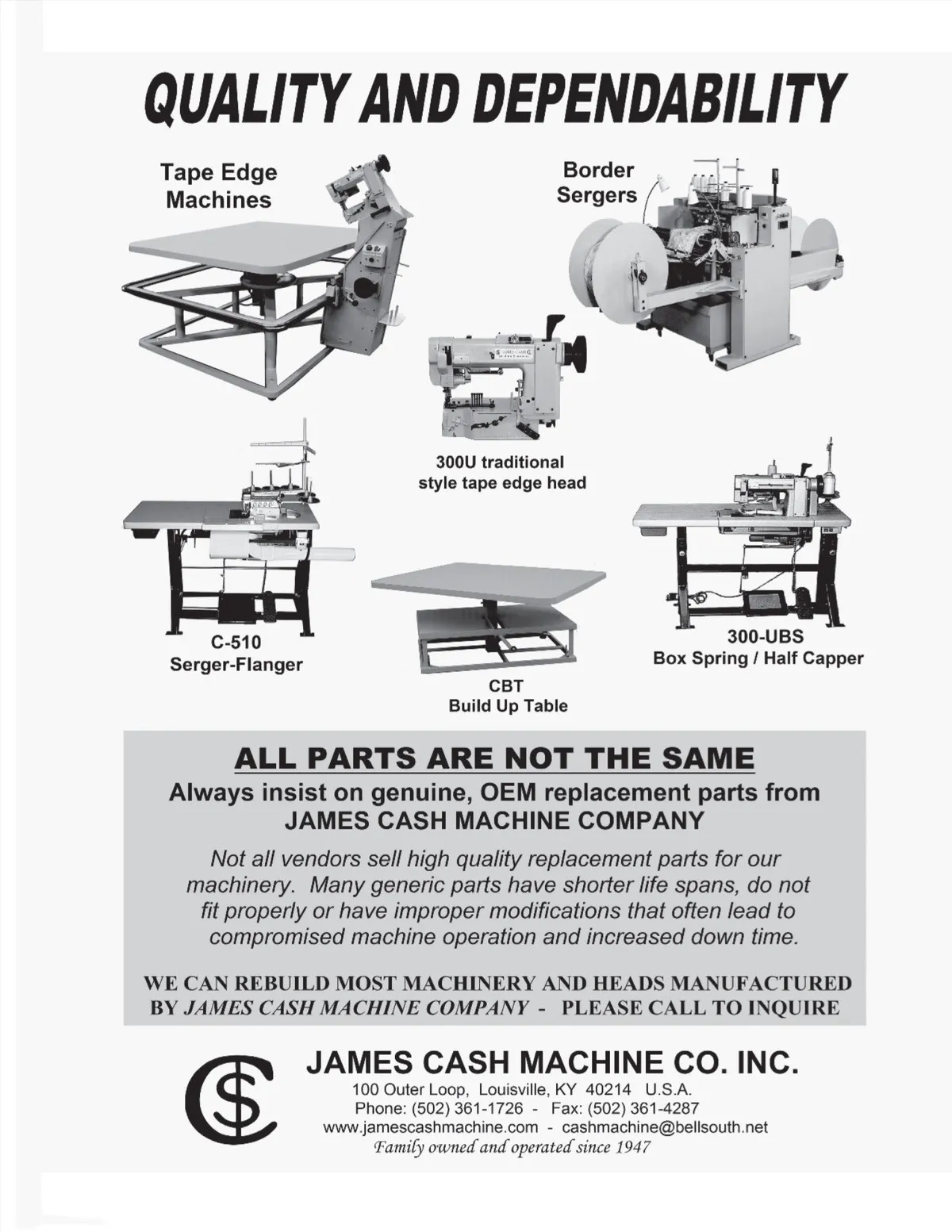 QUALITY AND DEPENDABILITY

Tape Edge Machines

Border Sergers

300U traditional style tape edge head

C-510 Serger-Flanger

CBT Build Up Table

300-UBS Box Spring / Half Capper

ALL PARTS ARE NOT THE SAME

Always insist on genuine, OEM replacement parts from JAMES CASH MACHINE COMPANY

Not all vendors sell high quality replacement parts for our machinery. Many generic parts have shorter life spans, do not fit properly or have improper modifications that often lead to compromised machine operation and increased down time.

WE CAN REBUILD MOST MACHINERY AND HEADS MANUFACTURED BY JAMES CASH MACHINE COMPANY - PLEASE CALL TO INQUIRE

JAMES CASH MACHINE CO. INC.
100 Outer Loop, Louisville, KY 40214 U.S.A.
Phone: (502) 361-1726 - Fax: (502) 361-4287
www.jamescashmachine.com - cashmachine@bellsouth.net
Family owned and operated since 1947