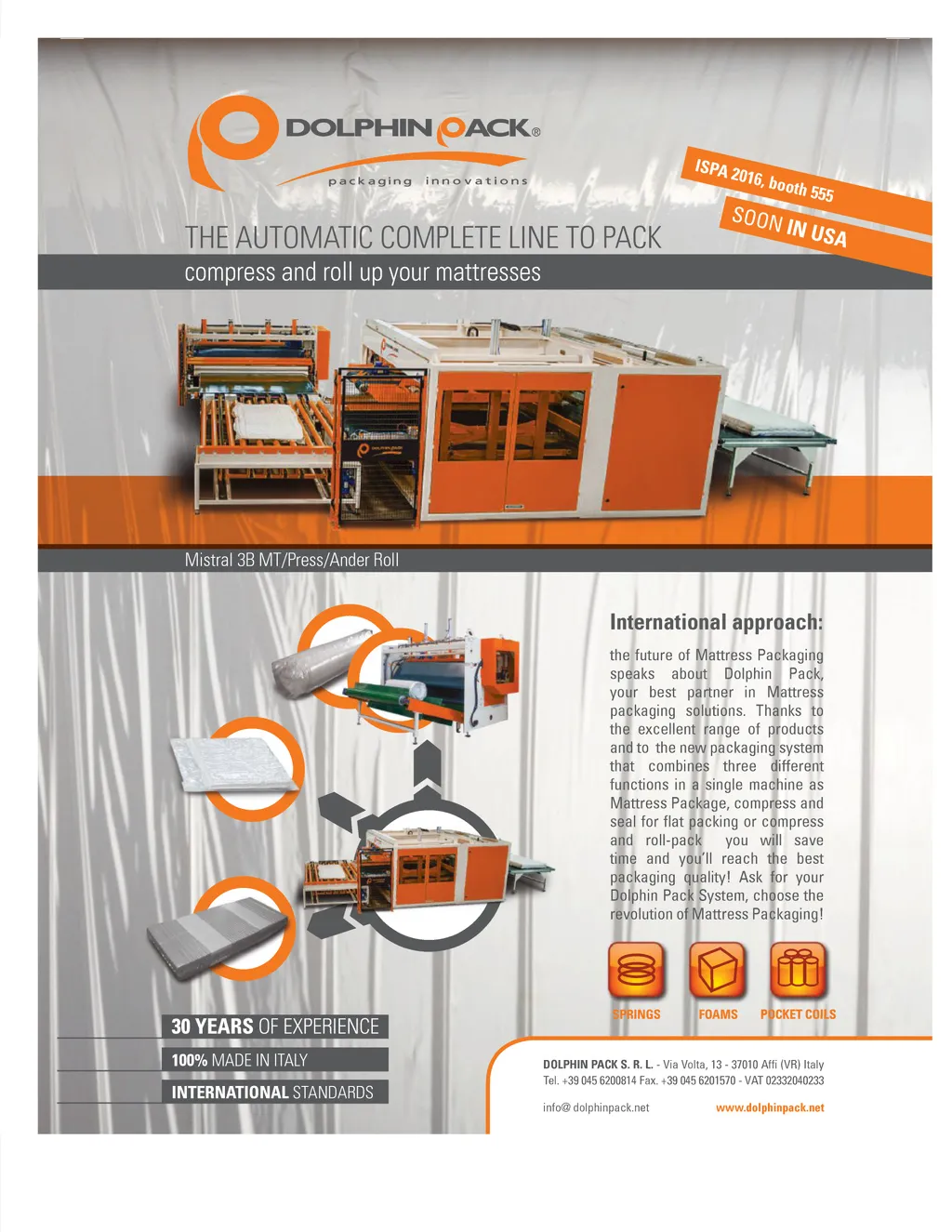 DOLPHIN PACK®
packaging innovations

ISPA 2016, booth 555
SOON IN USA

THE AUTOMATIC COMPLETE LINE TO PACK
compress and roll up your mattresses

Mistral 3B MT/Press/Ander Roll

International approach:

the future of Mattress Packaging speaks about Dolphin Pack, your best partner in Mattress packaging solutions. Thanks to the excellent range of products and to the new packaging system that combines three different functions in a single machine as Mattress Package, compress and seal for flat packing or compress and roll-pack you will save time and you'll reach the best packaging quality! Ask for your Dolphin Pack System, choose the revolution of Mattress Packaging!

SPRINGS FOAMS POCKET COILS

30 YEARS OF EXPERIENCE
100% MADE IN ITALY
INTERNATIONAL STANDARDS

DOLPHIN PACK S. R. L. - Via Volta, 13 - 37010 Affi (VR) Italy
Tel. +39 045 6200814 Fax. +39 045 6201570 - VAT 02332040233

info@ dolphinpack.net www.dolphinpack.net