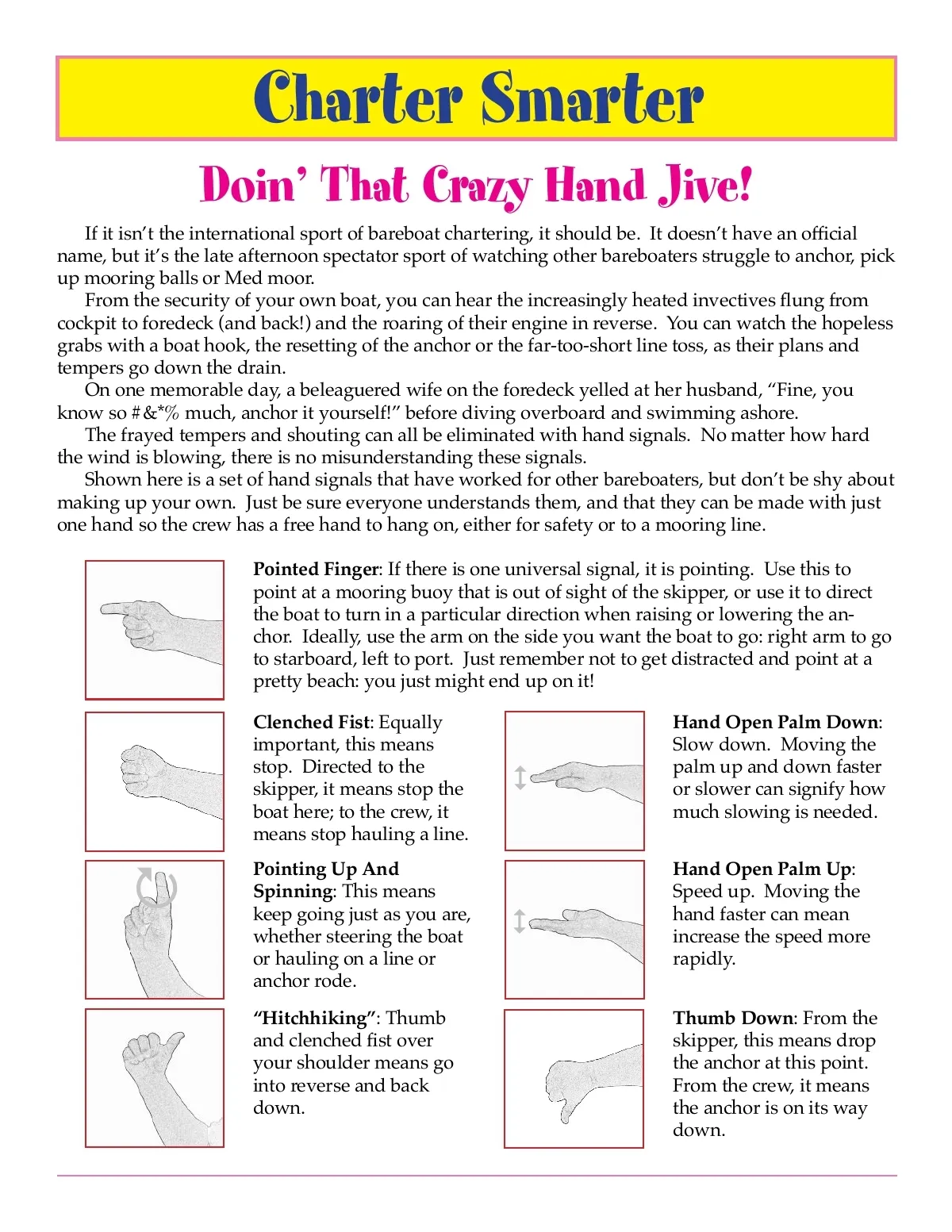 Charter Smarter

Doin' That Crazy Hand Jive!

If it isn't the international sport of bareboat chartering, it should be. It doesn't have an official name, but it's the late afternoon spectator sport of watching other bareboaters struggle to anchor, pick up mooring balls or Med moor.

From the security of your own boat, you can hear the increasingly heated invectives flung from cockpit to foredeck (and back!) and the roaring of their engine in reverse. You can watch the hopeless grabs with a boat hook, the resetting of the anchor or the far-too-short line toss, as their plans and tempers go down the drain.

On one memorable day, a beleaguered wife on the foredeck yelled at her husband, "Fine, you know so #&*% much, anchor it yourself!" before diving overboard and swimming ashore.

The frayed tempers and shouting can all be eliminated with hand signals. No matter how hard the wind is blowing, there is no misunderstanding these signals.

Shown here is a set of hand signals that have worked for other bareboaters, but don't be shy about making up your own. Just be sure everyone understands them, and that they can be made with just one hand so the crew has a free hand to hang on, either for safety or to a mooring line.

Pointed Finger: If there is one universal signal, it is pointing. Use this to point at a mooring buoy that is out of sight of the skipper, or use it to direct the boat to turn in a particular direction when raising or lowering the anchor. Ideally, use the arm on the side you want the boat to go: right arm to go to starboard, left to port. Just remember not to get distracted and point at a pretty beach: you just might end up on it!

Clenched Fist: Equally important, this means stop. Directed to the skipper, it means stop the boat here; to the crew, it means stop hauling a line.

Pointing Up And Spinning: This means keep going just as you are, whether steering the boat or hauling on a line or anchor rode.

"Hitchhiking": Thumb and clenched fist over your shoulder means go into reverse and back down.

Hand Open Palm Down: Slow down. Moving the palm up and down faster or slower can signify how much slowing is needed.

Hand Open Palm Up: Speed up. Moving the hand faster can mean increase the speed more rapidly.

Thumb Down: From the skipper, this means drop the anchor at this point. From the crew, it means the anchor is on its way down.