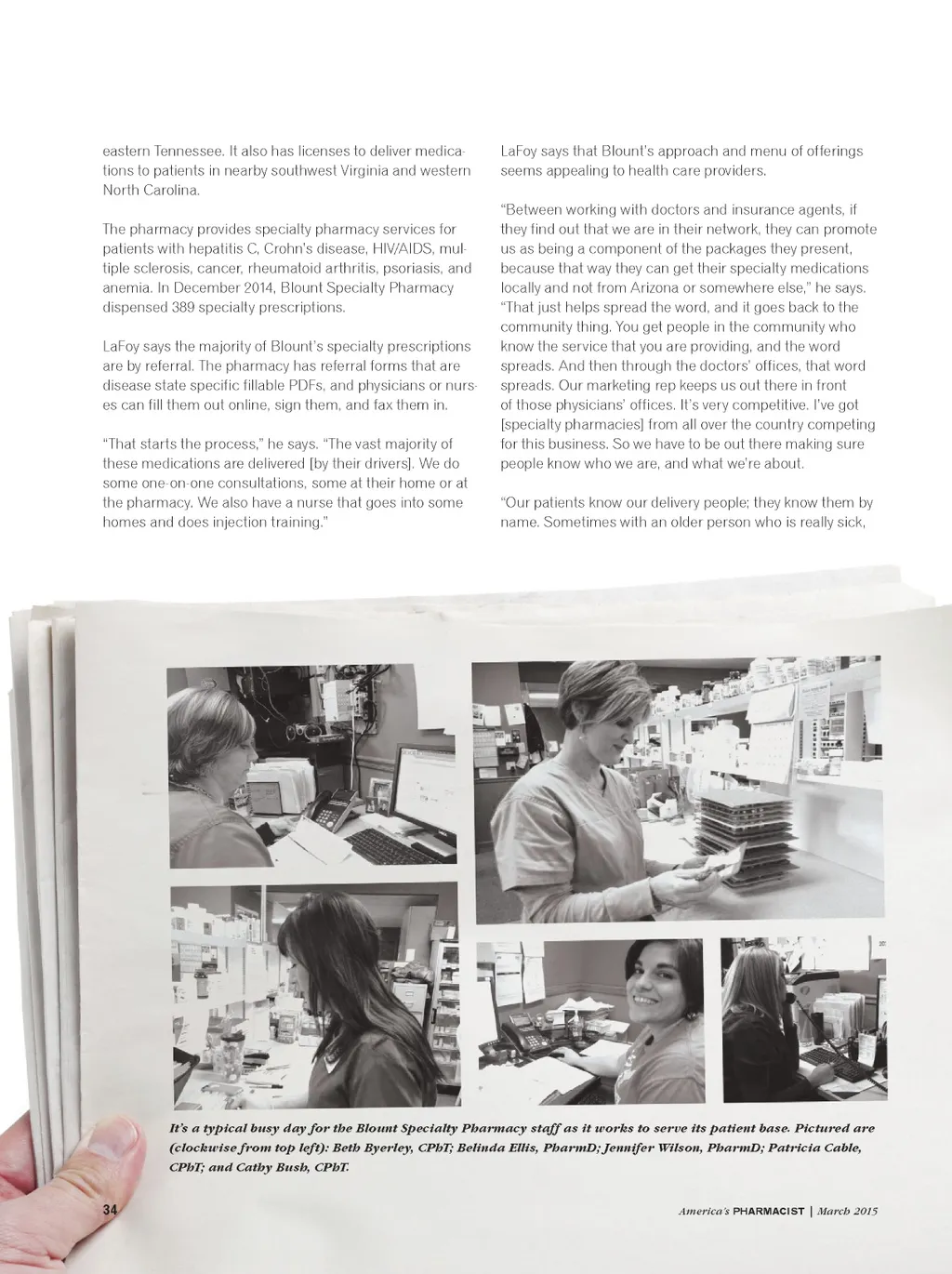 eastern Tennessee. It also has licenses to deliver medications to patients in nearby southwest Virginia and western North Carolina.

The pharmacy provides specialty pharmacy services for patients with hepatitis C, Crohn's disease, HIV/AIDS, multiple sclerosis, cancer, rheumatoid arthritis, psoriasis, and anemia. In December 2014, Blount Specialty Pharmacy dispensed 389 specialty prescriptions.

LaFoy says the majority of Blount's specialty prescriptions are by referral. The pharmacy has referral forms that are disease state specific fillable PDFs, and physicians or nurses can fill them out online, sign them, and fax them in.

"That starts the process," he says. "The vast majority of these medications are delivered [by their drivers]. We do some one-on-one consultations, some at their home or at the pharmacy. We also have a nurse that goes into some homes and does injection training."

LaFoy says that Blount's approach and menu of offerings seems appealing to health care providers.

"Between working with doctors and insurance agents, if they find out that we are in their network, they can promote us as being a component of the packages they present, because that way they can get their specialty medications locally and not from Arizona or somewhere else," he says. "That just helps spread the word, and it goes back to the community thing. You get people in the community who know the service that you are providing, and the word spreads. And then through the doctors' offices, that word spreads. Our marketing rep keeps us out there in front of those physicians' offices. It's very competitive. I've got [specialty pharmacies] from all over the country competing for this business. So we have to be out there making sure people know who we are, and what we're about.

"Our patients know our delivery people; they know them by name. Sometimes with an older person who is really sick,

It's a typical busy day for the Blount Specialty Pharmacy staff as it works to serve its patient base. Pictured are (clockwise from top left): Beth Byerley, CPhT; Belinda Ellis, PharmD; Jennifer Wilson, PharmD; Patricia Cable, CPhT; and Cathy Bush, CPhT.

34

America's PHARMACIST | March 2015