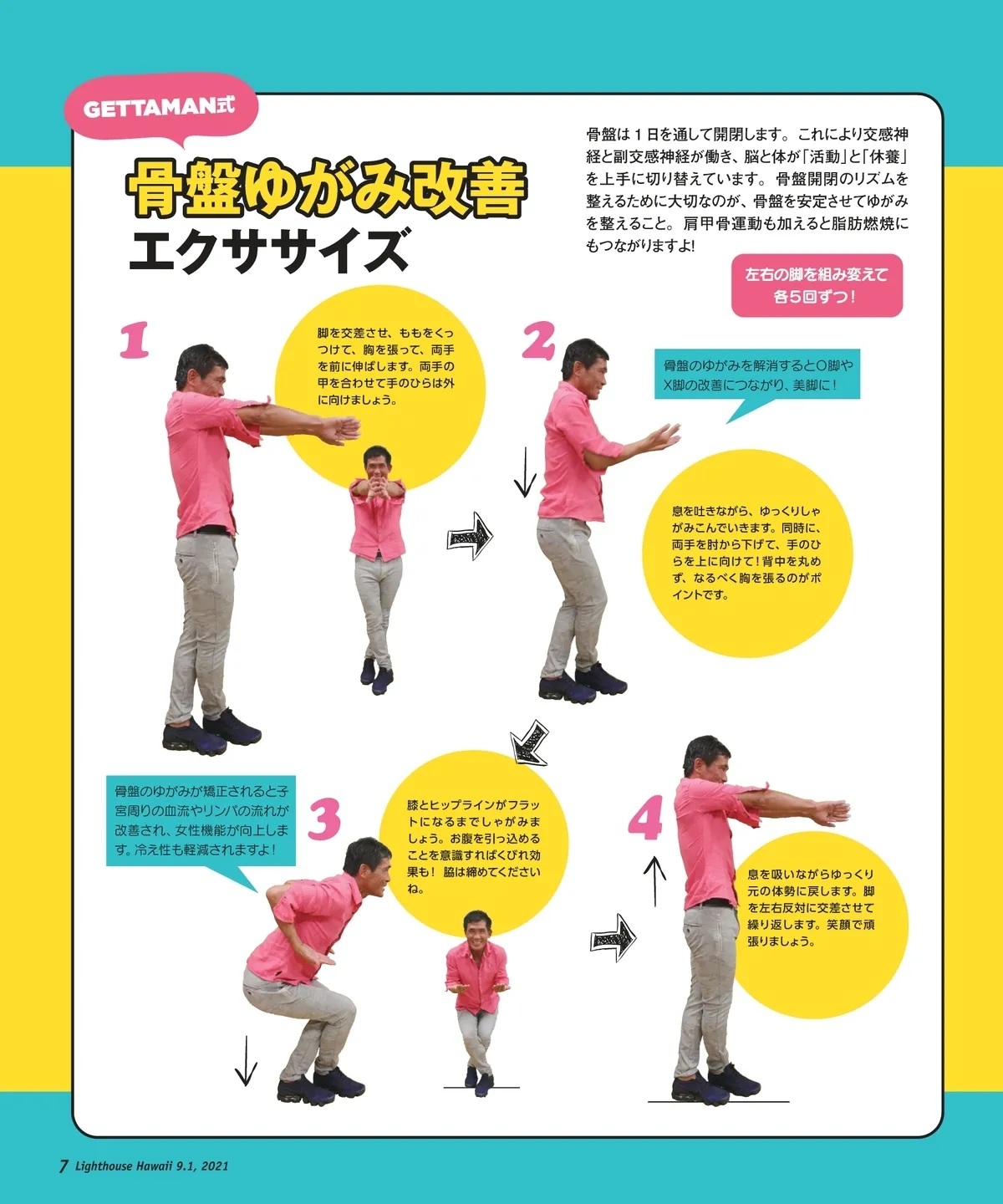 GETTAMAN式

骨盤ゆがみ改善
エクササイズ

骨盤は１日を通して開閉します。これにより交感神経と副交感神経が働き、脳と体が「活動」と「休養」を上手に切り替えています。骨盤開閉のリズムを整えるために大切なのが、骨盤を安定させてゆがみを整えること。肩甲骨運動も加えると脂肪燃焼にもつながりますよ!

左右の脚を組み変えて
各5回ずつ!

1

脚を交差させ、ももをくっつけて、胸を張って、両手を前に伸ばします。両手の甲を合わせて手のひらは外に向けましょう。

2

骨盤のゆがみを解消するとO脚やX脚の改善につながり、美脚に!

息を吐きながら、ゆっくりしゃがみこんでいきます。同時に、両手を肘から下げて、手のひらを上に向けて!背中を丸めず、なるべく胸を張るのがポイントです。

骨盤のゆがみが矯正されると子宮周りの血流やリンパの流れが改善され、女性機能が向上します。冷え性も軽減されますよ!

3

膝とヒップラインがフラットになるまでしゃがみましょう。お腹を引っ込めることを意識すればくびれ効果も! 脇は締めてくださいね。

4

息を吸いながらゆっくり元の体勢に戻します。脚を左右反対に交差させて繰り返します。笑顔で頑張りましょう。

7 Lighthouse Hawaii 9.1, 2021