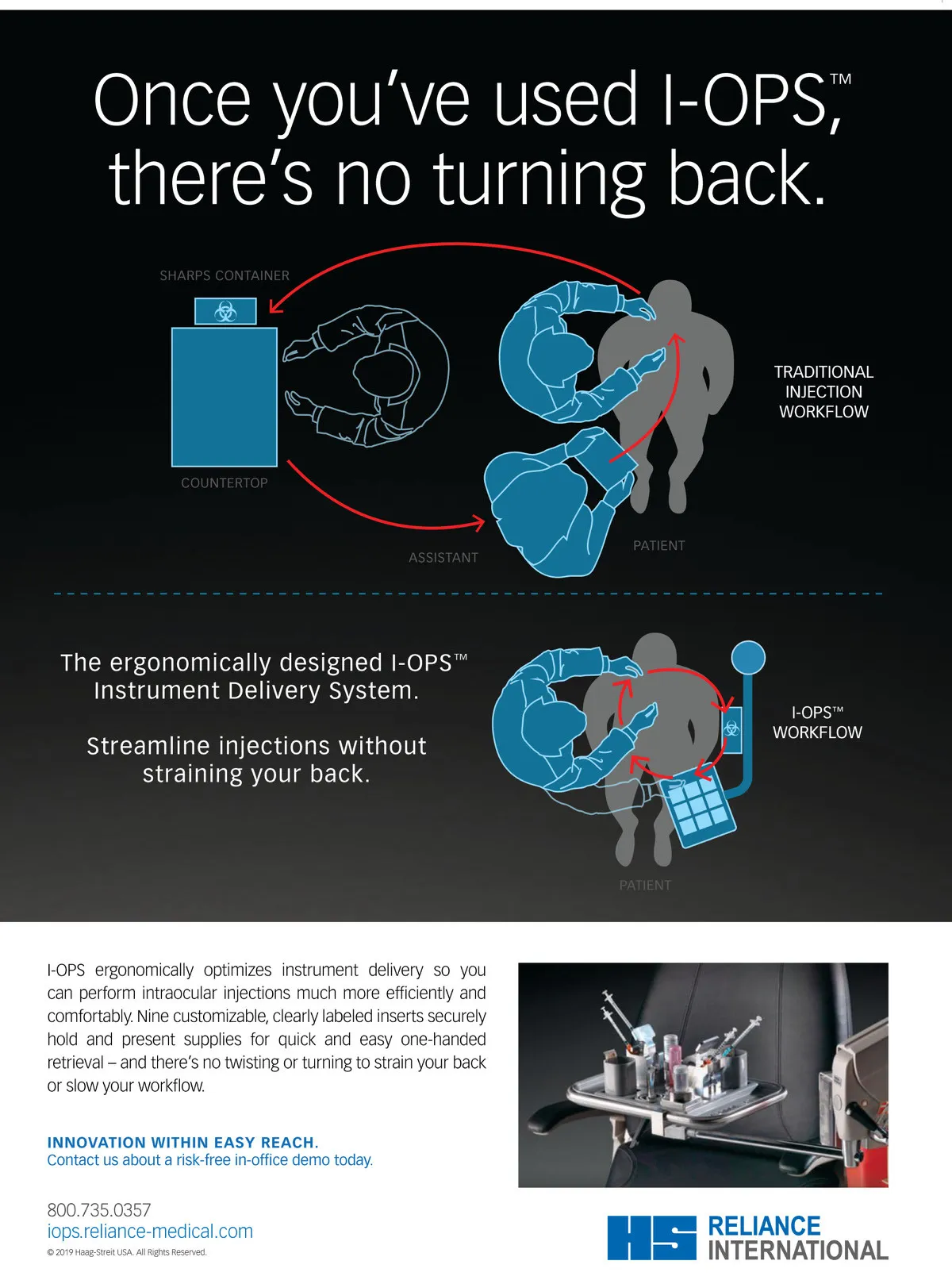 Once you've used I-OPS™, there's no turning back.

SHARPS CONTAINER

COUNTERTOP

ASSISTANT

PATIENT

TRADITIONAL INJECTION WORKFLOW

The ergonomically designed I-OPS™ Instrument Delivery System.

Streamline injections without straining your back.

I-OPS™ WORKFLOW

PATIENT

I-OPS ergonomically optimizes instrument delivery so you can perform intraocular injections much more efficiently and comfortably. Nine customizable, clearly labeled inserts securely hold and present supplies for quick and easy one-handed retrieval – and there's no twisting or turning to strain your back or slow your workflow.

INNOVATION WITHIN EASY REACH.
Contact us about a risk-free in-office demo today.

800.735.0357
iops.reliance-medical.com

© 2019 Haag-Streit USA. All Rights Reserved.

HS RELIANCE INTERNATIONAL