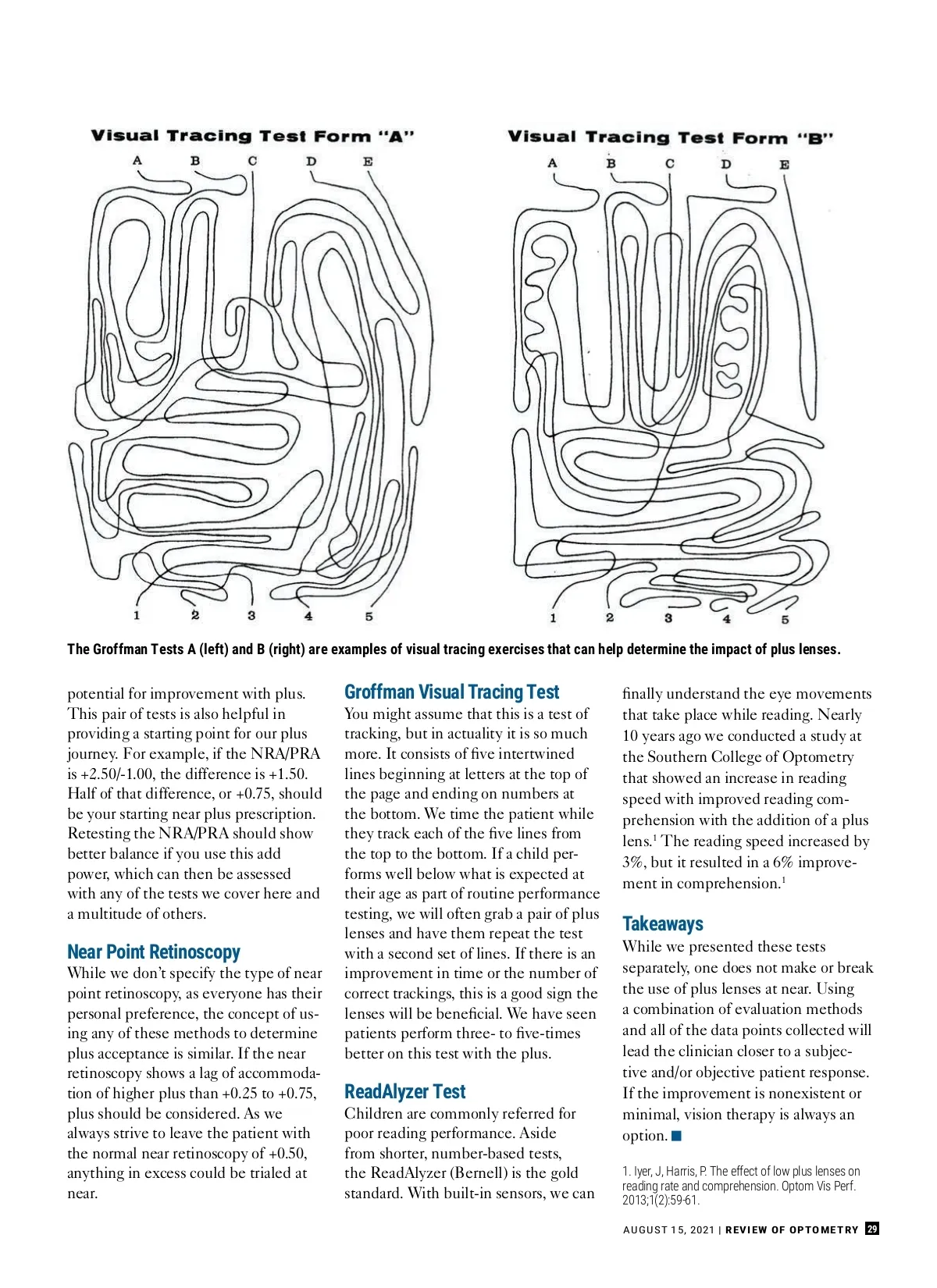 Visual Tracing Test Form "A"

A B C D E

1 2 3 4 5

Visual Tracing Test Form "B"

A B C D E

1 2 3 4 5

The Groffman Tests A (left) and B (right) are examples of visual tracing exercises that can help determine the impact of plus lenses.

potential for improvement with plus. This pair of tests is also helpful in providing a starting point for our plus journey. For example, if the NRA/PRA is +2.50/-1.00, the difference is +1.50. Half of that difference, or +0.75, should be your starting near plus prescription. Retesting the NRA/PRA should show better balance if you use this add power, which can then be assessed with any of the tests we cover here and a multitude of others.

Near Point Retinoscopy
While we don't specify the type of near point retinoscopy, as everyone has their personal preference, the concept of using any of these methods to determine plus acceptance is similar. If the near retinoscopy shows a lag of accommodation of higher plus than +0.25 to +0.75, plus should be considered. As we always strive to leave the patient with the normal near retinoscopy of +0.50, anything in excess could be trialed at near.

Groffman Visual Tracing Test
You might assume that this is a test of tracking, but in actuality it is so much more. It consists of five intertwined lines beginning at letters at the top of the page and ending on numbers at the bottom. We time the patient while they track each of the five lines from the top to the bottom. If a child performs well below what is expected at their age as part of routine performance testing, we will often grab a pair of plus lenses and have them repeat the test with a second set of lines. If there is an improvement in time or the number of correct trackings, this is a good sign the lenses will be beneficial. We have seen patients perform three- to five-times better on this test with the plus.

ReadAlyzer Test
Children are commonly referred for poor reading performance. Aside from shorter, number-based tests, the ReadAlyzer (Bernell) is the gold standard. With built-in sensors, we can finally understand the eye movements that take place while reading. Nearly 10 years ago we conducted a study at the Southern College of Optometry that showed an increase in reading speed with improved reading comprehension with the addition of a plus lens.$^1$ The reading speed increased by 3%, but it resulted in a 6% improvement in comprehension.$^1$

Takeaways
While we presented these tests separately, one does not make or break the use of plus lenses at near. Using a combination of evaluation methods and all of the data points collected will lead the clinician closer to a subjective and/or objective patient response. If the improvement is nonexistent or minimal, vision therapy is always an option. ■

1. Iyer, J, Harris, P. The effect of low plus lenses on reading rate and comprehension. Optom Vis Perf. 2013;1(2):59-61.

AUGUST 15, 2021 | REVIEW OF OPTOMETRY 29