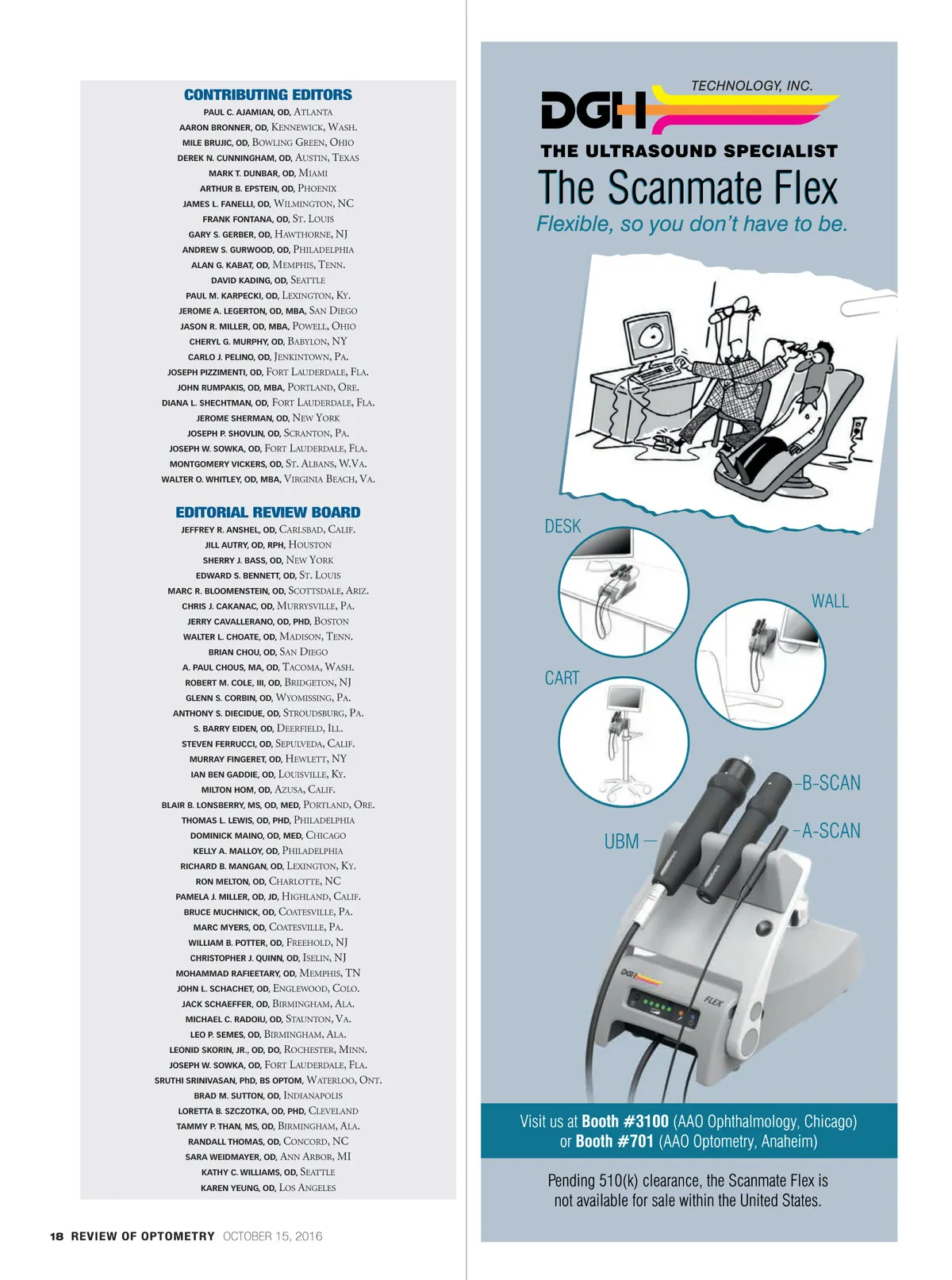 CONTRIBUTING EDITORS

PAUL C. AJAMIAN, OD, ATLANTA
AARON BRONNER, OD, KENNEWICK, WASH.
MILE BRUJIC, OD, BOWLING GREEN, OHIO
DEREK N. CUNNINGHAM, OD, AUSTIN, TEXAS
MARK T. DUNBAR, OD, MIAMI
ARTHUR B. EPSTEIN, OD, PHOENIX
JAMES L. FANELLI, OD, WILMINGTON, NC
FRANK FONTANA, OD, ST. LOUIS
GARY S. GERBER, OD, HAWTHORNE, NJ
ANDREW S. GURWOOD, OD, PHILADELPHIA
ALAN G. KABAT, OD, MEMPHIS, TENN.
DAVID KADING, OD, SEATTLE
PAUL M. KARPECKI, OD, LEXINGTON, KY.
JEROME A. LEGERTON, OD, MBA, SAN DIEGO
JASON R. MILLER, OD, MBA, POWELL, OHIO
CHERYL G. MURPHY, OD, BABYLON, NY
CARLO J. PELINO, OD, JENKINTOWN, PA.
JOSEPH PIZZIMENTI, OD, FORT LAUDERDALE, FLA.
JOHN RUMPAKIS, OD, MBA, PORTLAND, ORE.
DIANA L. SHECHTMAN, OD, FORT LAUDERDALE, FLA.
JEROME SHERMAN, OD, NEW YORK
JOSEPH P. SHOVLIN, OD, SCRANTON, PA.
JOSEPH W. SOWKA, OD, FORT LAUDERDALE, FLA.
MONTGOMERY VICKERS, OD, ST. ALBANS, W.VA.
WALTER O. WHITLEY, OD, MBA, VIRGINIA BEACH, VA.

EDITORIAL REVIEW BOARD

JEFFREY R. ANSHEL, OD, CARLSBAD, CALIF.
JILL AUTRY, OD, RPH, HOUSTON
SHERRY J. BASS, OD, NEW YORK
EDWARD S. BENNETT, OD, ST. LOUIS
MARC R. BLOOMENSTEIN, OD, SCOTTSDALE, ARIZ.
CHRIS J. CAKANAC, OD, MURRYSVILLE, PA.
JERRY CAVALLERANO, OD, PHD, BOSTON
WALTER L. CHOATE, OD, MADISON, TENN.
BRIAN CHOU, OD, SAN DIEGO
A. PAUL CHOUS, MA, OD, TACOMA, WASH.
ROBERT M. COLE, III, OD, BRIDGETON, NJ
GLENN S. CORBIN, OD, WYOMISSING, PA.
ANTHONY S. DIECIDUE, OD, STROUDSBURG, PA.
S. BARRY EIDEN, OD, DEERFIELD, ILL.
STEVEN FERRUCCI, OD, SEPULVEDA, CALIF.
MURRAY FINGERET, OD, HEWLETT, NY
IAN BEN GADDIE, OD, LOUISVILLE, KY.
MILTON HOM, OD, AZUSA, CALIF.
BLAIR B. LONSBERRY, MS, OD, MED, PORTLAND, ORE.
THOMAS L. LEWIS, OD, PHD, PHILADELPHIA
DOMINICK MAINO, OD, MED, CHICAGO
KELLY A. MALLOY, OD, PHILADELPHIA
RICHARD B. MANGAN, OD, LEXINGTON, KY.
RON MELTON, OD, CHARLOTTE, NC
PAMELA J. MILLER, OD, JD, HIGHLAND, CALIF.
BRUCE MUCHNICK, OD, COATESVILLE, PA.
MARC MYERS, OD, COATESVILLE, PA.
WILLIAM B. POTTER, OD, FREEHOLD, NJ
CHRISTOPHER J. QUINN, OD, ISELIN, NJ
MOHAMMAD RAFIEETARY, OD, MEMPHIS, TN
JOHN L. SCHACHET, OD, ENGLEWOOD, COLO.
JACK SCHAEFFER, OD, BIRMINGHAM, ALA.
MICHAEL C. RADOIU, OD, STAUNTON, VA.
LEO P. SEMES, OD, BIRMINGHAM, ALA.
LEONID SKORIN, JR., OD, DO, ROCHESTER, MINN.
JOSEPH W. SOWKA, OD, FORT LAUDERDALE, FLA.
SRUTHI SRINIVASAN, PhD, BS OPTOM, WATERLOO, ONT.
BRAD M. SUTTON, OD, INDIANAPOLIS
LORETTA B. SZCZOTKA, OD, PHD, CLEVELAND
TAMMY P. THAN, MS, OD, BIRMINGHAM, ALA.
RANDALL THOMAS, OD, CONCORD, NC
SARA WEIDMAYER, OD, ANN ARBOR, MI
KATHY C. WILLIAMS, OD, SEATTLE
KAREN YEUNG, OD, LOS ANGELES

18 REVIEW OF OPTOMETRY OCTOBER 15, 2016

DGH TECHNOLOGY, INC.
THE ULTRASOUND SPECIALIST
The Scanmate Flex
Flexible, so you don't have to be.

DESK
WALL
CART
B-SCAN
A-SCAN
UBM
DGH FLEX

Visit us at Booth #3100 (AAO Ophthalmology, Chicago) or Booth #701 (AAO Optometry, Anaheim)

Pending 510(k) clearance, the Scanmate Flex is not available for sale within the United States.