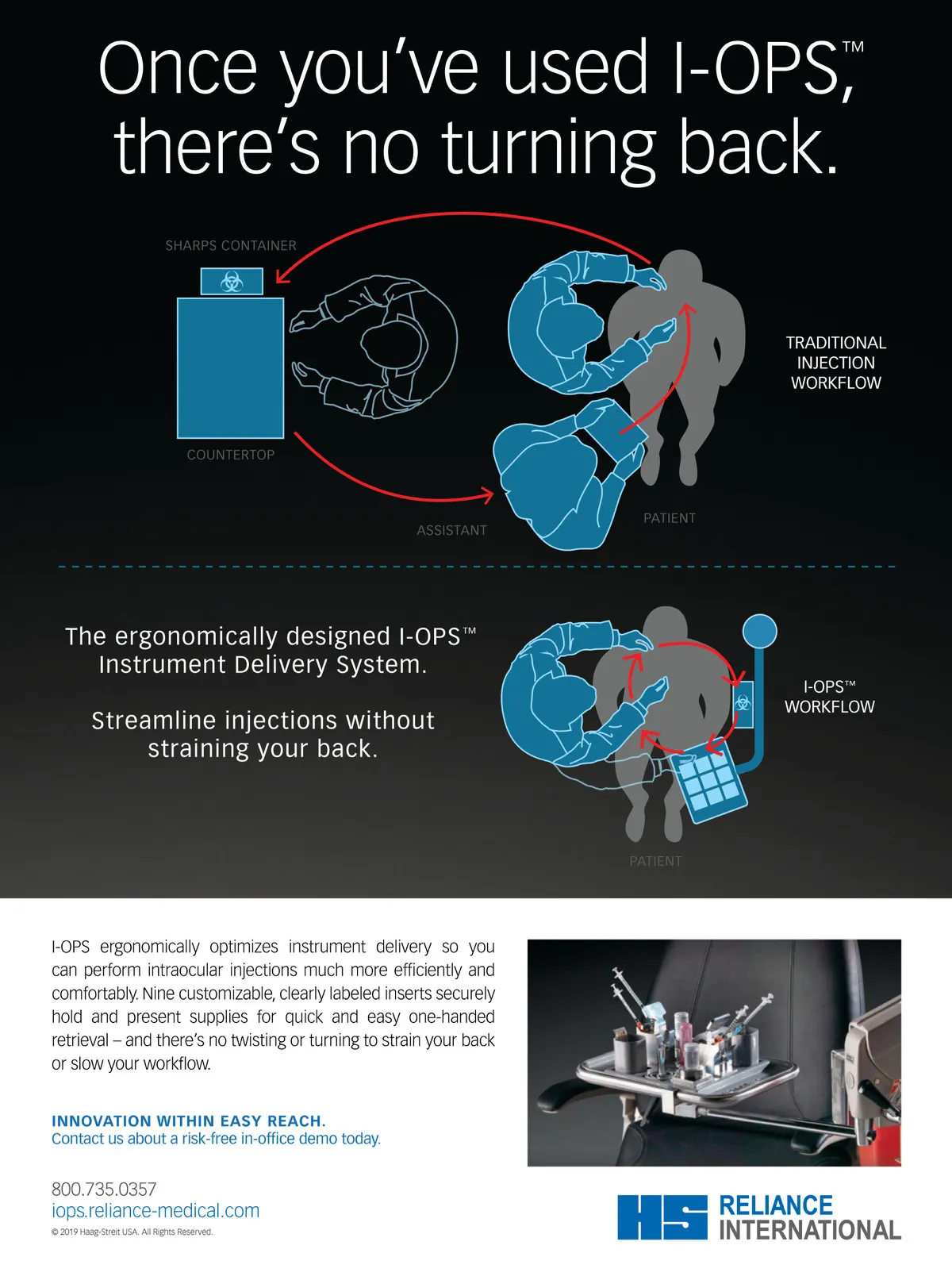 Once you've used I-OPS,™ there's no turning back.

SHARPS CONTAINER

COUNTERTOP

ASSISTANT

PATIENT

TRADITIONAL INJECTION WORKFLOW

The ergonomically designed I-OPS™ Instrument Delivery System.

Streamline injections without straining your back.

I-OPS™ WORKFLOW

PATIENT

I-OPS ergonomically optimizes instrument delivery so you can perform intraocular injections much more efficiently and comfortably. Nine customizable, clearly labeled inserts securely hold and present supplies for quick and easy one-handed retrieval – and there's no twisting or turning to strain your back or slow your workflow.

INNOVATION WITHIN EASY REACH.
Contact us about a risk-free in-office demo today.

800.735.0357
iops.reliance-medical.com
© 2019 Haag-Streit USA. All Rights Reserved.

HS RELIANCE INTERNATIONAL