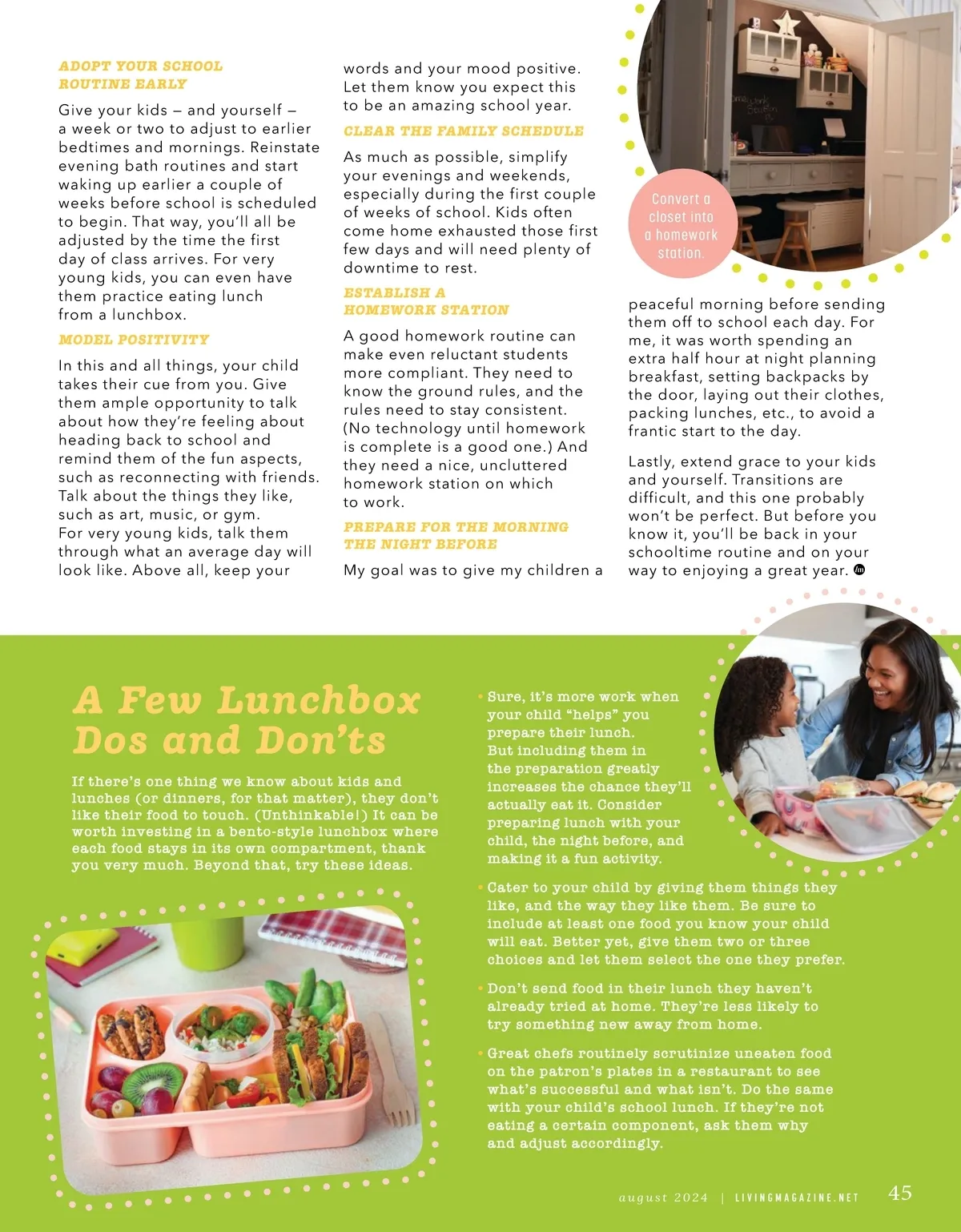 ADOPT YOUR SCHOOL ROUTINE EARLY

Give your kids – and yourself – a week or two to adjust to earlier bedtimes and mornings. Reinstate evening bath routines and start waking up earlier a couple of weeks before school is scheduled to begin. That way, you'll all be adjusted by the time the first day of class arrives. For very young kids, you can even have them practice eating lunch from a lunchbox.

MODEL POSITIVITY

In this and all things, your child takes their cue from you. Give them ample opportunity to talk about how they're feeling about heading back to school and remind them of the fun aspects, such as reconnecting with friends. Talk about the things they like, such as art, music, or gym. For very young kids, talk them through what an average day will look like. Above all, keep your words and your mood positive. Let them know you expect this to be an amazing school year.

CLEAR THE FAMILY SCHEDULE

As much as possible, simplify your evenings and weekends, especially during the first couple of weeks of school. Kids often come home exhausted those first few days and will need plenty of downtime to rest.

ESTABLISH A HOMEWORK STATION

A good homework routine can make even reluctant students more compliant. They need to know the ground rules, and the rules need to stay consistent. (No technology until homework is complete is a good one.) And they need a nice, uncluttered homework station on which to work.

PREPARE FOR THE MORNING THE NIGHT BEFORE

My goal was to give my children a peaceful morning before sending them off to school each day. For me, it was worth spending an extra half hour at night planning breakfast, setting backpacks by the door, laying out their clothes, packing lunches, etc., to avoid a frantic start to the day.

Lastly, extend grace to your kids and yourself. Transitions are difficult, and this one probably won't be perfect. But before you know it, you'll be back in your schooltime routine and on your way to enjoying a great year.

Convert a closet into a homework station.

A Few Lunchbox Dos and Don'ts

If there's one thing we know about kids and lunches (or dinners, for that matter), they don't like their food to touch. (Unthinkable!) It can be worth investing in a bento-style lunchbox where each food stays in its own compartment, thank you very much. Beyond that, try these ideas.

• Sure, it's more work when your child "helps" you prepare their lunch. But including them in the preparation greatly increases the chance they'll actually eat it. Consider preparing lunch with your child, the night before, and making it a fun activity.

• Cater to your child by giving them things they like, and the way they like them. Be sure to include at least one food you know your child will eat. Better yet, give them two or three choices and let them select the one they prefer.

• Don't send food in their lunch they haven't already tried at home. They're less likely to try something new away from home.

• Great chefs routinely scrutinize uneaten food on the patron's plates in a restaurant to see what's successful and what isn't. Do the same with your child's school lunch. If they're not eating a certain component, ask them why and adjust accordingly.

august 2024 | LIVINGMAGAZINE.NET 45