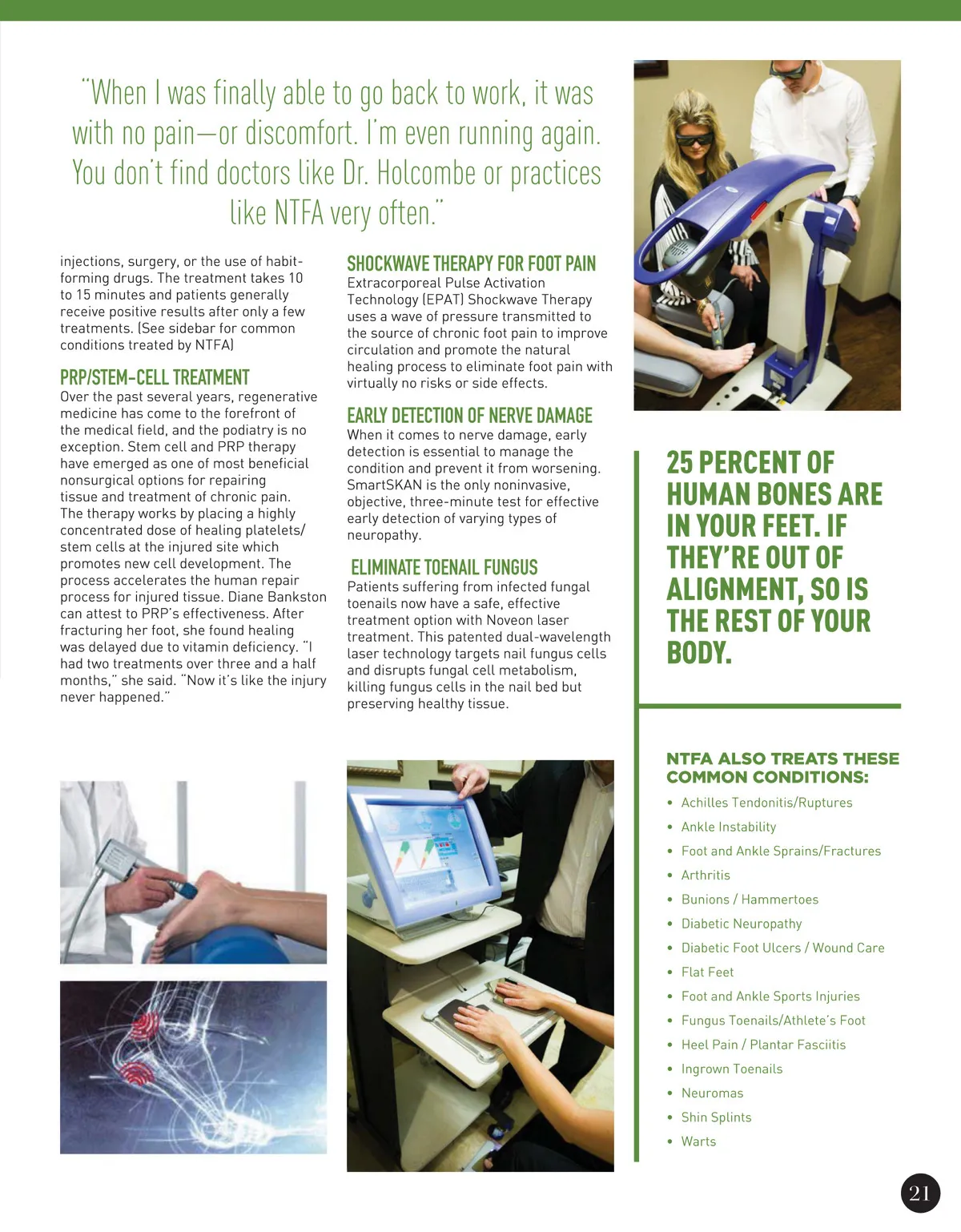 "When I was finally able to go back to work, it was with no pain—or discomfort. I'm even running again. You don't find doctors like Dr. Holcombe or practices like NTFA very often."

injections, surgery, or the use of habit-forming drugs. The treatment takes 10 to 15 minutes and patients generally receive positive results after only a few treatments. (See sidebar for common conditions treated by NTFA)

PRP/STEM-CELL TREATMENT
Over the past several years, regenerative medicine has come to the forefront of the medical field, and the podiatry is no exception. Stem cell and PRP therapy have emerged as one of most beneficial nonsurgical options for repairing tissue and treatment of chronic pain. The therapy works by placing a highly concentrated dose of healing platelets/stem cells at the injured site which promotes new cell development. The process accelerates the human repair process for injured tissue. Diane Bankston can attest to PRP's effectiveness. After fracturing her foot, she found healing was delayed due to vitamin deficiency. "I had two treatments over three and a half months," she said. "Now it's like the injury never happened."

SHOCKWAVE THERAPY FOR FOOT PAIN
Extracorporeal Pulse Activation Technology (EPAT) Shockwave Therapy uses a wave of pressure transmitted to the source of chronic foot pain to improve circulation and promote the natural healing process to eliminate foot pain with virtually no risks or side effects.

EARLY DETECTION OF NERVE DAMAGE
When it comes to nerve damage, early detection is essential to manage the condition and prevent it from worsening. SmartSKAN is the only noninvasive, objective, three-minute test for effective early detection of varying types of neuropathy.

ELIMINATE TOENAIL FUNGUS
Patients suffering from infected fungal toenails now have a safe, effective treatment option with Noveon laser treatment. This patented dual-wavelength laser technology targets nail fungus cells and disrupts fungal cell metabolism, killing fungus cells in the nail bed but preserving healthy tissue.

25 PERCENT OF HUMAN BONES ARE IN YOUR FEET. IF THEY'RE OUT OF ALIGNMENT, SO IS THE REST OF YOUR BODY.

NTFA ALSO TREATS THESE COMMON CONDITIONS:
• Achilles Tendonitis/Ruptures
• Ankle Instability
• Foot and Ankle Sprains/Fractures
• Arthritis
• Bunions / Hammertoes
• Diabetic Neuropathy
• Diabetic Foot Ulcers / Wound Care
• Flat Feet
• Foot and Ankle Sports Injuries
• Fungus Toenails/Athlete's Foot
• Heel Pain / Plantar Fasciitis
• Ingrown Toenails
• Neuromas
• Shin Splints
• Warts

21