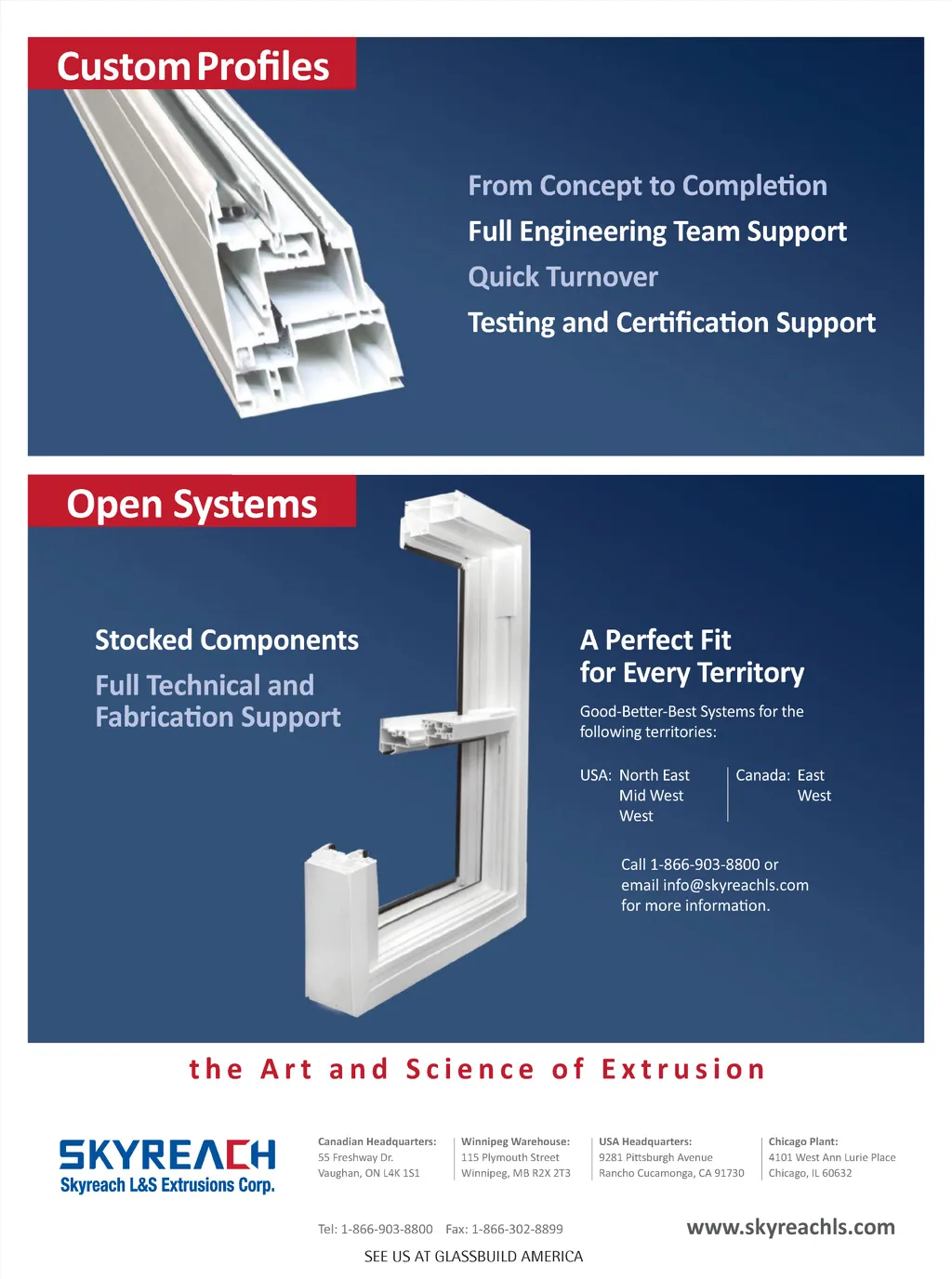 Custom Profiles

From Concept to Completion
Full Engineering Team Support
Quick Turnover
Testing and Certification Support

Open Systems

Stocked Components
Full Technical and Fabrication Support

A Perfect Fit for Every Territory

Good-Better-Best Systems for the following territories:

USA: North East
Mid West
West

Canada: East
West

Call 1-866-903-8800 or email info@skyreachls.com for more information.

the Art and Science of Extrusion

SKYREACH
Skyreach L&S Extrusions Corp.

Canadian Headquarters:
55 Freshway Dr.
Vaughan, ON L4K 1S1

Winnipeg Warehouse:
115 Plymouth Street
Winnipeg, MB R2X 2T3

USA Headquarters:
9281 Pittsburgh Avenue
Rancho Cucamonga, CA 91730

Chicago Plant:
4101 West Ann Lurie Place
Chicago, IL 60632

Tel: 1-866-903-8800 Fax: 1-866-302-8899

www.skyreachls.com

SEE US AT GLASSBUILD AMERICA