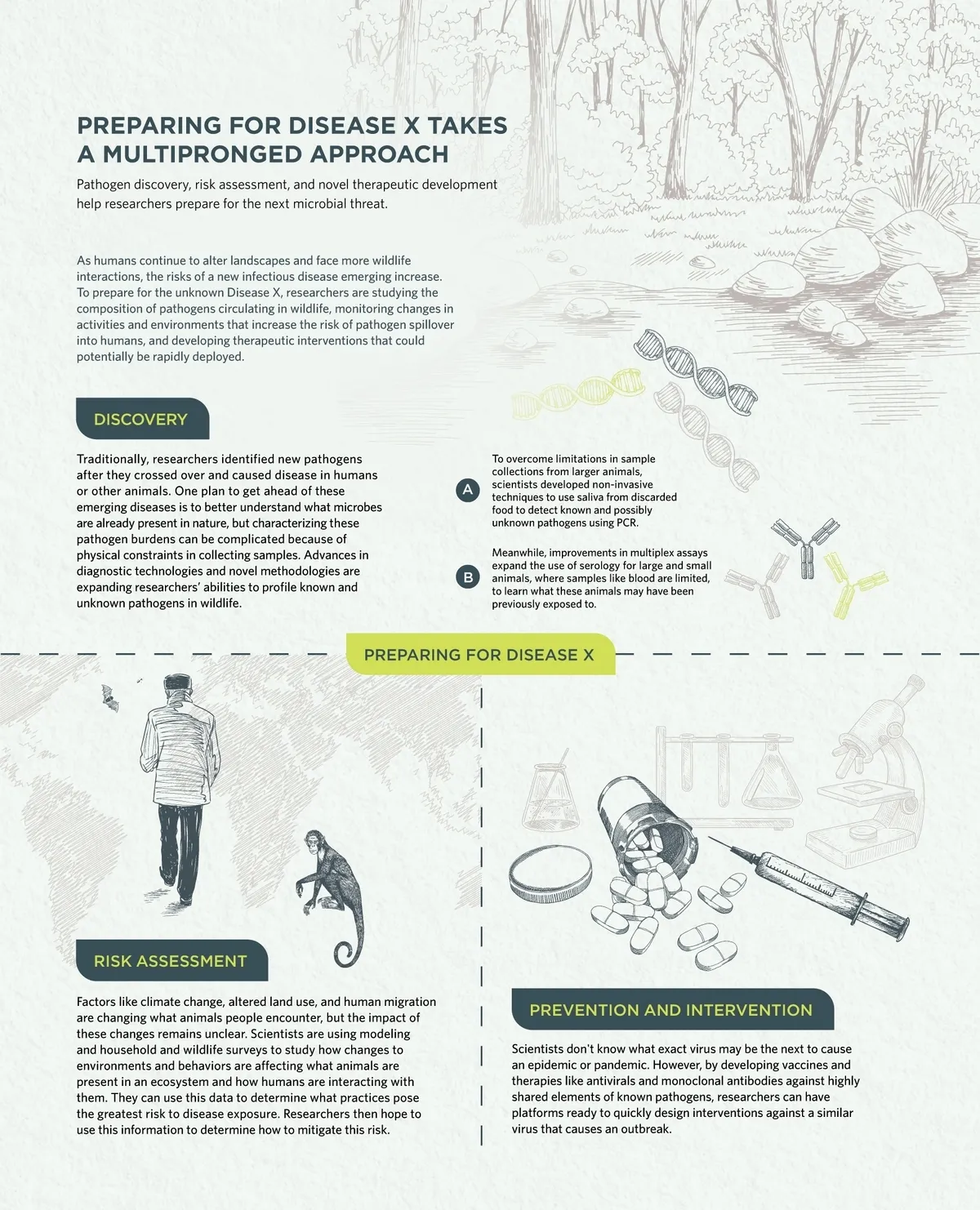 PREPARING FOR DISEASE X TAKES A MULTIPRONGED APPROACH

Pathogen discovery, risk assessment, and novel therapeutic development help researchers prepare for the next microbial threat.

As humans continue to alter landscapes and face more wildlife interactions, the risks of a new infectious disease emerging increase. To prepare for the unknown Disease X, researchers are studying the composition of pathogens circulating in wildlife, monitoring changes in activities and environments that increase the risk of pathogen spillover into humans, and developing therapeutic interventions that could potentially be rapidly deployed.

DISCOVERY

Traditionally, researchers identified new pathogens after they crossed over and caused disease in humans or other animals. One plan to get ahead of these emerging diseases is to better understand what microbes are already present in nature, but characterizing these pathogen burdens can be complicated because of physical constraints in collecting samples. Advances in diagnostic technologies and novel methodologies are expanding researchers' abilities to profile known and unknown pathogens in wildlife.

A To overcome limitations in sample collections from larger animals, scientists developed non-invasive techniques to use saliva from discarded food to detect known and possibly unknown pathogens using PCR.

B Meanwhile, improvements in multiplex assays expand the use of serology for large and small animals, where samples like blood are limited, to learn what these animals may have been previously exposed to.

PREPARING FOR DISEASE X

RISK ASSESSMENT

Factors like climate change, altered land use, and human migration are changing what animals people encounter, but the impact of these changes remains unclear. Scientists are using modeling and household and wildlife surveys to study how changes to environments and behaviors are affecting what animals are present in an ecosystem and how humans are interacting with them. They can use this data to determine what practices pose the greatest risk to disease exposure. Researchers then hope to use this information to determine how to mitigate this risk.

PREVENTION AND INTERVENTION

Scientists don't know what exact virus may be the next to cause an epidemic or pandemic. However, by developing vaccines and therapies like antivirals and monoclonal antibodies against highly shared elements of known pathogens, researchers can have platforms ready to quickly design interventions against a similar virus that causes an outbreak.