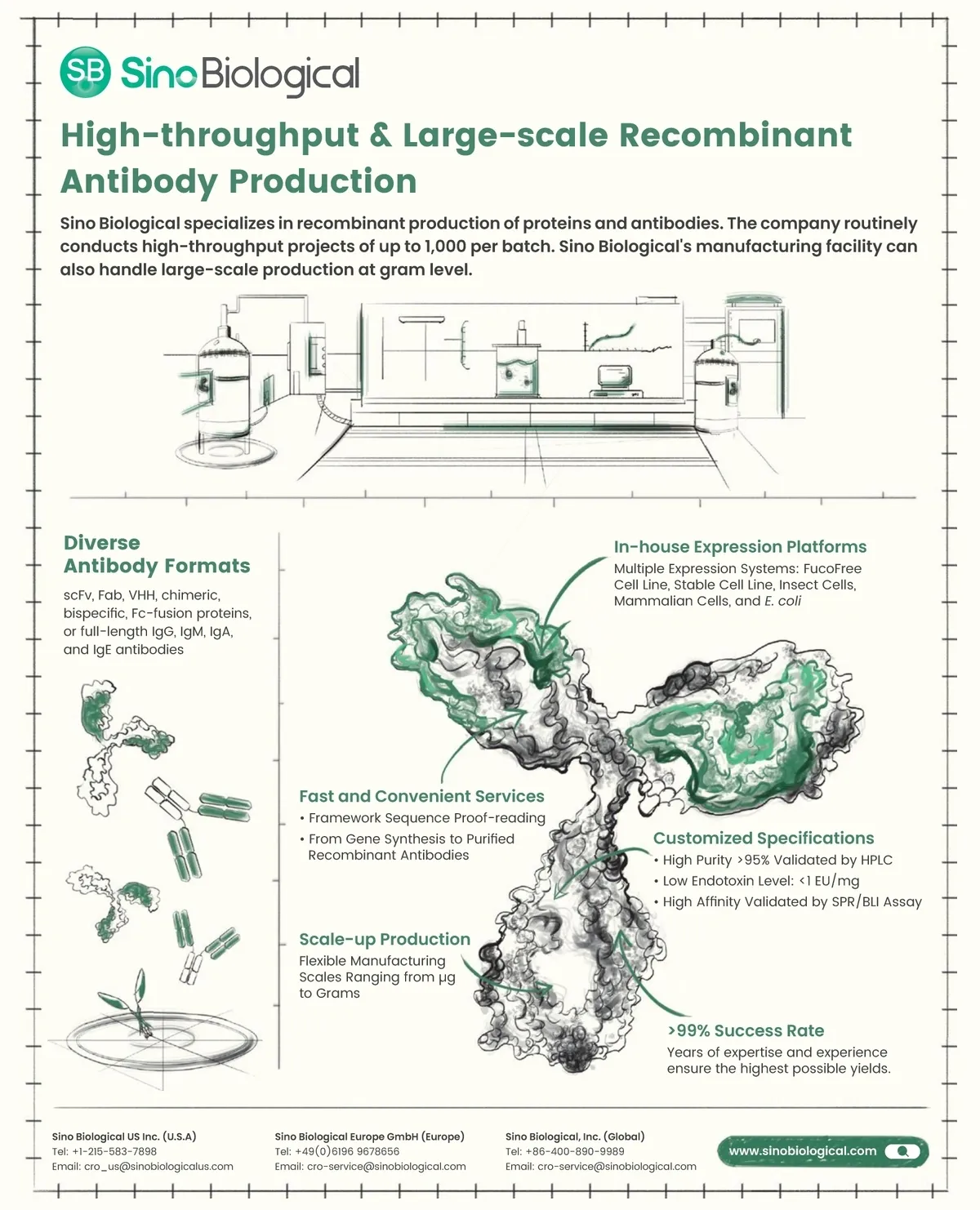 SB Sino Biological

High-throughput & Large-scale Recombinant Antibody Production

Sino Biological specializes in recombinant production of proteins and antibodies. The company routinely conducts high-throughput projects of up to 1,000 per batch. Sino Biological's manufacturing facility can also handle large-scale production at gram level.

Diverse Antibody Formats
scFv, Fab, VHH, chimeric, bispecific, Fc-fusion proteins, or full-length IgG, IgM, IgA, and IgE antibodies

In-house Expression Platforms
Multiple Expression Systems: FucoFree Cell Line, Stable Cell Line, Insect Cells, Mammalian Cells, and E. coli

Fast and Convenient Services
• Framework Sequence Proof-reading
• From Gene Synthesis to Purified Recombinant Antibodies

Customized Specifications
• High Purity >95% Validated by HPLC
• Low Endotoxin Level: <1 EU/mg
• High Affinity Validated by SPR/BLI Assay

Scale-up Production
Flexible Manufacturing Scales Ranging from μg to Grams

>99% Success Rate
Years of expertise and experience ensure the highest possible yields.

Sino Biological US Inc. (U.S.A)
Tel: +1-215-583-7898
Email: cro_us@sinobiologicalus.com

Sino Biological Europe GmbH (Europe)
Tel: +49(0)6196 9678656
Email: cro-service@sinobiological.com

Sino Biological, Inc. (Global)
Tel: +86-400-890-9989
Email: cro-service@sinobiological.com

www.sinobiological.com