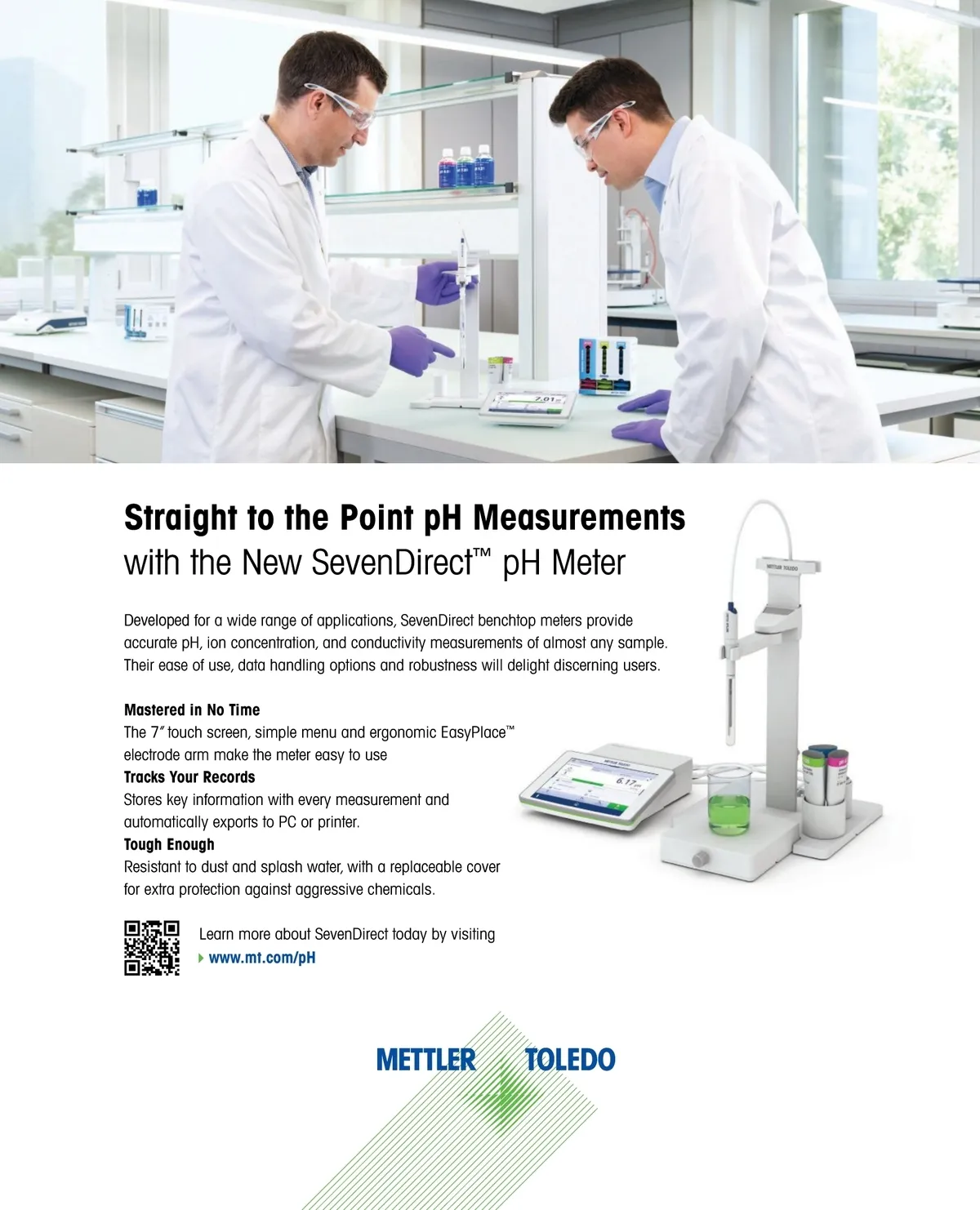 7.01

Straight to the Point pH Measurements
with the New SevenDirect™ pH Meter

Developed for a wide range of applications, SevenDirect benchtop meters provide accurate pH, ion concentration, and conductivity measurements of almost any sample. Their ease of use, data handling options and robustness will delight discerning users.

Mastered in No Time
The 7″ touch screen, simple menu and ergonomic EasyPlace™ electrode arm make the meter easy to use
Tracks Your Records
Stores key information with every measurement and automatically exports to PC or printer.
Tough Enough
Resistant to dust and splash water, with a replaceable cover for extra protection against aggressive chemicals.

METTLER TOLEDO
6.17

Learn more about SevenDirect today by visiting
www.mt.com/pH

METTLER TOLEDO