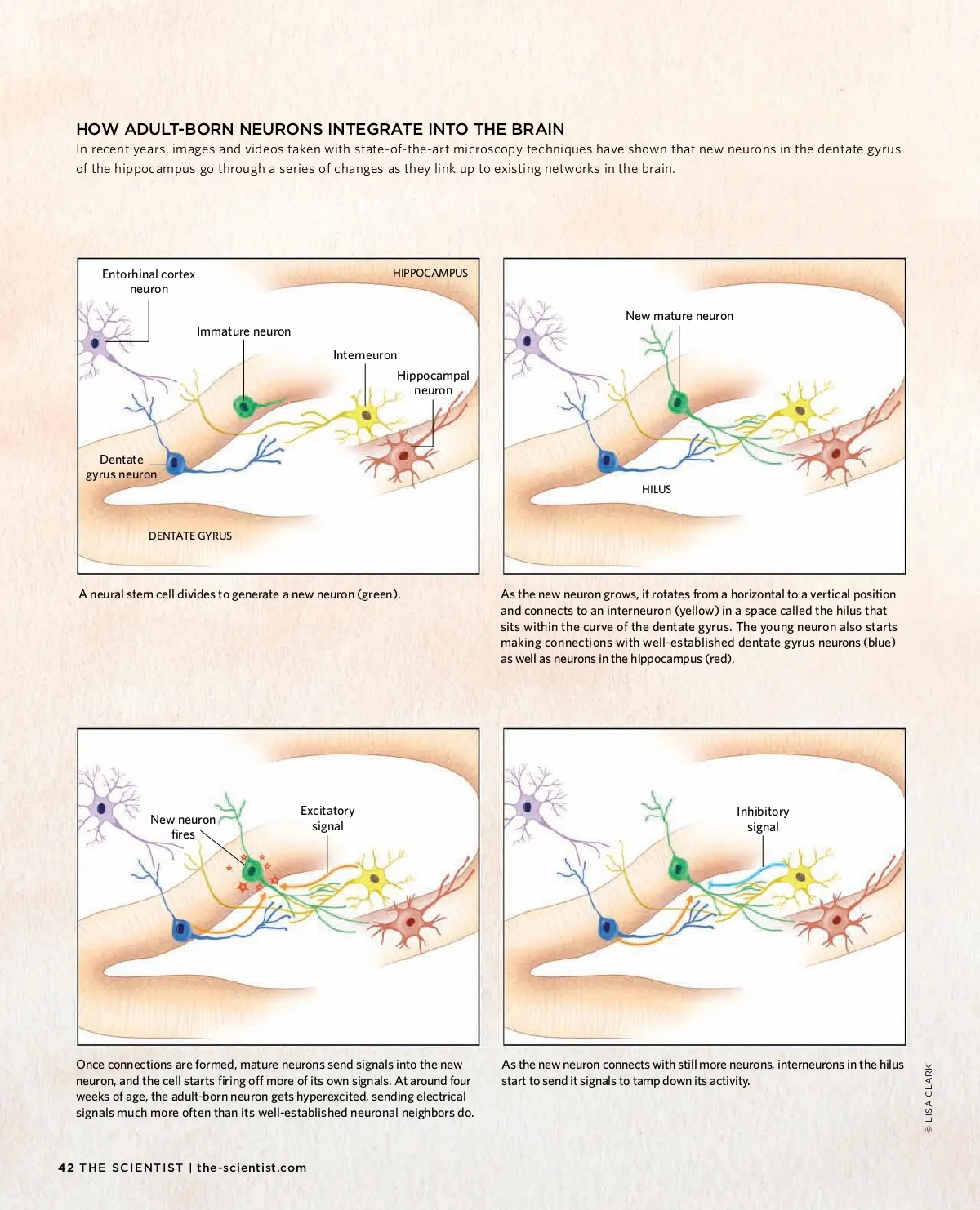 HOW ADULT-BORN NEURONS INTEGRATE INTO THE BRAIN
In recent years, images and videos taken with state-of-the-art microscopy techniques have shown that new neurons in the dentate gyrus of the hippocampus go through a series of changes as they link up to existing networks in the brain.

Entorhinal cortex neuron

HIPPOCAMPUS

Immature neuron

Interneuron

Hippocampal neuron

Dentate gyrus neuron

DENTATE GYRUS

A neural stem cell divides to generate a new neuron (green).

New mature neuron

HILUS

As the new neuron grows, it rotates from a horizontal to a vertical position and connects to an interneuron (yellow) in a space called the hilus that sits within the curve of the dentate gyrus. The young neuron also starts making connections with well-established dentate gyrus neurons (blue) as well as neurons in the hippocampus (red).

New neuron fires

Excitatory signal

Once connections are formed, mature neurons send signals into the new neuron, and the cell starts firing off more of its own signals. At around four weeks of age, the adult-born neuron gets hyperexcited, sending electrical signals much more often than its well-established neuronal neighbors do.

Inhibitory signal

As the new neuron connects with still more neurons, interneurons in the hilus start to send it signals to tamp down its activity.

© LISA CLARK

42 THE SCIENTIST | the-scientist.com