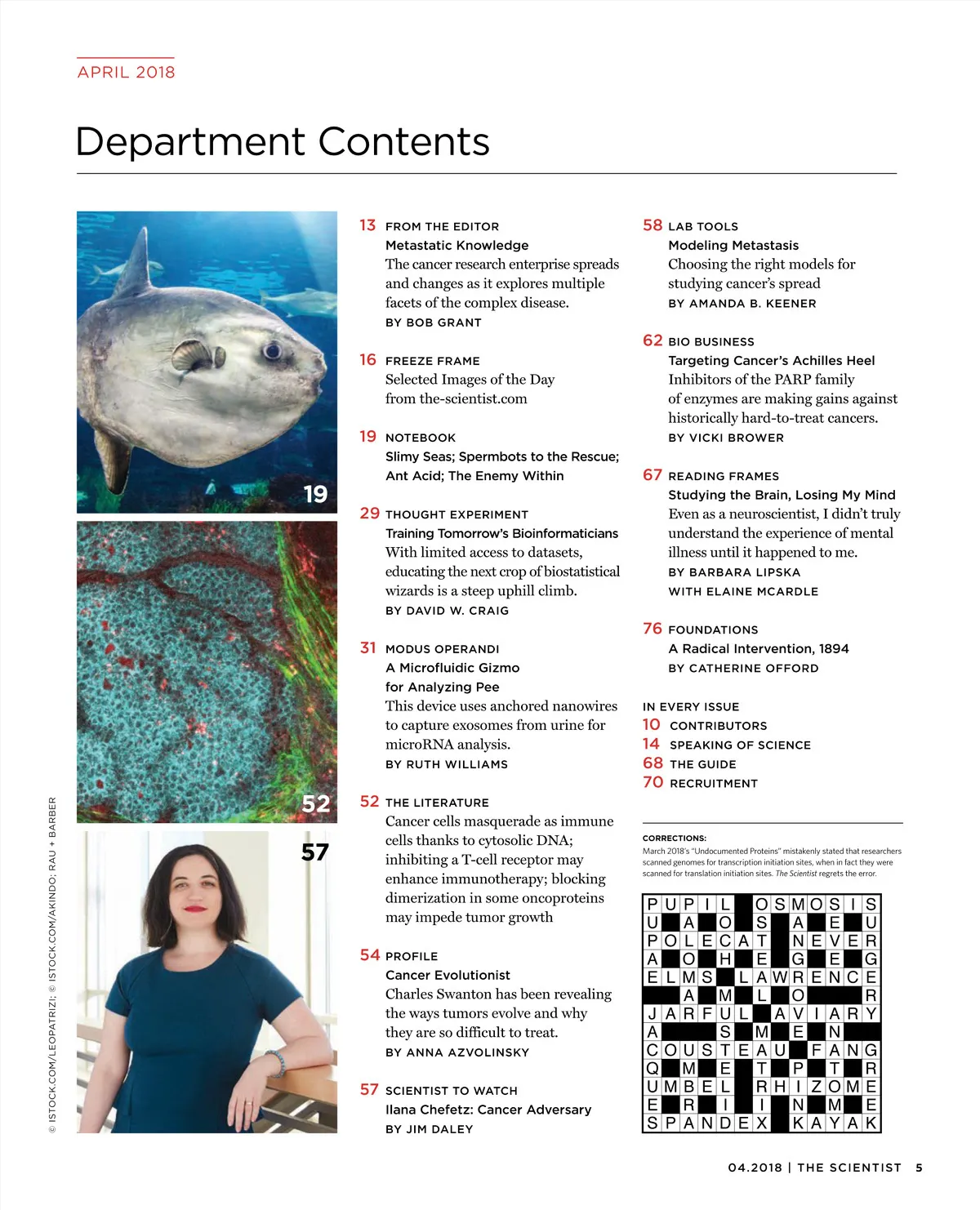 APRIL 2018

Department Contents

19

52

57

© ISTOCK.COM/LEOPATRIZI; © ISTOCK.COM/AKINDO; RAU + BARBER

13 FROM THE EDITOR
Metastatic Knowledge
The cancer research enterprise spreads and changes as it explores multiple facets of the complex disease.
BY BOB GRANT

16 FREEZE FRAME
Selected Images of the Day from the-scientist.com

19 NOTEBOOK
Slimy Seas; Spermbots to the Rescue; Ant Acid; The Enemy Within

29 THOUGHT EXPERIMENT
Training Tomorrow's Bioinformaticians
With limited access to datasets, educating the next crop of biostatistical wizards is a steep uphill climb.
BY DAVID W. CRAIG

31 MODUS OPERANDI
A Microfluidic Gizmo for Analyzing Pee
This device uses anchored nanowires to capture exosomes from urine for microRNA analysis.
BY RUTH WILLIAMS

52 THE LITERATURE
Cancer cells masquerade as immune cells thanks to cytosolic DNA; inhibiting a T-cell receptor may enhance immunotherapy; blocking dimerization in some oncoproteins may impede tumor growth

54 PROFILE
Cancer Evolutionist
Charles Swanton has been revealing the ways tumors evolve and why they are so difficult to treat.
BY ANNA AZVOLINSKY

57 SCIENTIST TO WATCH
Ilana Chefetz: Cancer Adversary
BY JIM DALEY

58 LAB TOOLS
Modeling Metastasis
Choosing the right models for studying cancer's spread
BY AMANDA B. KEENER

62 BIO BUSINESS
Targeting Cancer's Achilles Heel
Inhibitors of the PARP family of enzymes are making gains against historically hard-to-treat cancers.
BY VICKI BROWER

67 READING FRAMES
Studying the Brain, Losing My Mind
Even as a neuroscientist, I didn't truly understand the experience of mental illness until it happened to me.
BY BARBARA LIPSKA
WITH ELAINE MCARDLE

76 FOUNDATIONS
A Radical Intervention, 1894
BY CATHERINE OFFORD

IN EVERY ISSUE
10 CONTRIBUTORS
14 SPEAKING OF SCIENCE
68 THE GUIDE
70 RECRUITMENT

CORRECTIONS:
March 2018's "Undocumented Proteins" mistakenly stated that researchers scanned genomes for transcription initiation sites, when in fact they were scanned for translation initiation sites. The Scientist regrets the error.

PUPIL OSMOSIS
U A O S A E U
POLECAT NEVER
A O H E G E G
ELMS LAWRENCE
A M L O R
JARFUL AVIARY
A S M E N
COUSTEAU FANG
Q M E T P T R
UMBEL RHIZOME
E R I I N M E
SPANDEX KAYAK

04.2018 | THE SCIENTIST 5