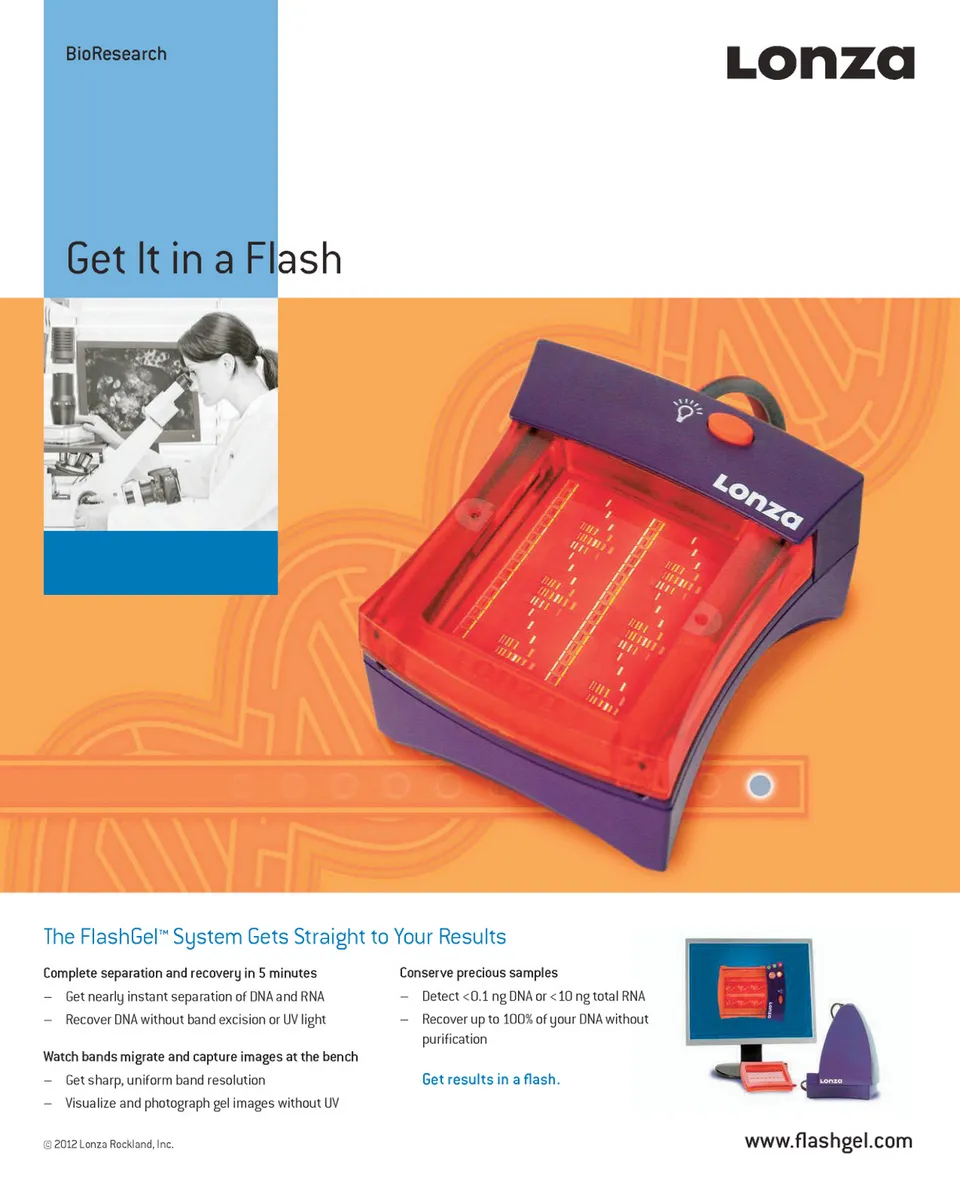 BioResearch

Lonza

Get It in a Flash

Lonza

The FlashGel™ System Gets Straight to Your Results

Complete separation and recovery in 5 minutes
– Get nearly instant separation of DNA and RNA
– Recover DNA without band excision or UV light

Watch bands migrate and capture images at the bench
– Get sharp, uniform band resolution
– Visualize and photograph gel images without UV

Conserve precious samples
– Detect <0.1 ng DNA or <10 ng total RNA
– Recover up to 100% of your DNA without purification

Get results in a flash.

Lonza

© 2012 Lonza Rockland, Inc.

www.flashgel.com