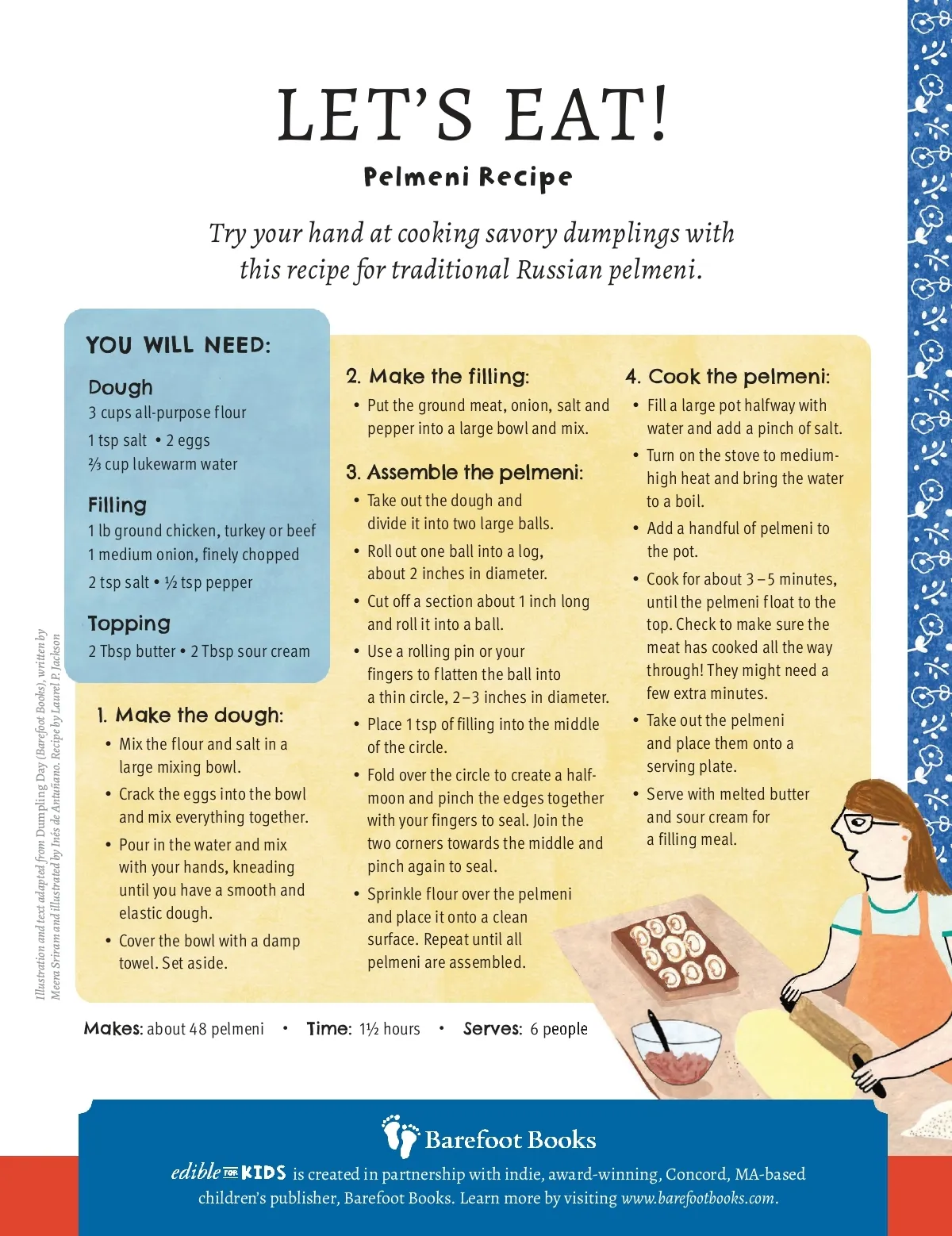 LET'S EAT!

Pelmeni Recipe

Try your hand at cooking savory dumplings with this recipe for traditional Russian pelmeni.

YOU WILL NEED:

Dough
3 cups all-purpose flour
1 tsp salt • 2 eggs
⅔ cup lukewarm water

Filling
1 lb ground chicken, turkey or beef
1 medium onion, finely chopped
2 tsp salt • ½ tsp pepper

Topping
2 Tbsp butter • 2 Tbsp sour cream

1. Make the dough:
• Mix the flour and salt in a large mixing bowl.
• Crack the eggs into the bowl and mix everything together.
• Pour in the water and mix with your hands, kneading until you have a smooth and elastic dough.
• Cover the bowl with a damp towel. Set aside.

2. Make the filling:
• Put the ground meat, onion, salt and pepper into a large bowl and mix.

3. Assemble the pelmeni:
• Take out the dough and divide it into two large balls.
• Roll out one ball into a log, about 2 inches in diameter.
• Cut off a section about 1 inch long and roll it into a ball.
• Use a rolling pin or your fingers to flatten the ball into a thin circle, 2–3 inches in diameter.
• Place 1 tsp of filling into the middle of the circle.
• Fold over the circle to create a half-moon and pinch the edges together with your fingers to seal. Join the two corners towards the middle and pinch again to seal.
• Sprinkle flour over the pelmeni and place it onto a clean surface. Repeat until all pelmeni are assembled.

4. Cook the pelmeni:
• Fill a large pot halfway with water and add a pinch of salt.
• Turn on the stove to medium-high heat and bring the water to a boil.
• Add a handful of pelmeni to the pot.
• Cook for about 3–5 minutes, until the pelmeni float to the top. Check to make sure the meat has cooked all the way through! They might need a few extra minutes.
• Take out the pelmeni and place them onto a serving plate.
• Serve with melted butter and sour cream for a filling meal.

Makes: about 48 pelmeni • Time: 1½ hours • Serves: 6 people

Illustration and text adapted from Dumpling Day (Barefoot Books), written by Meera Sriram and illustrated by Inés de Antuñano. Recipe by Laurel P. Jackson

Barefoot Books

edible FOR KIDS is created in partnership with indie, award-winning, Concord, MA-based children's publisher, Barefoot Books. Learn more by visiting www.barefootbooks.com.