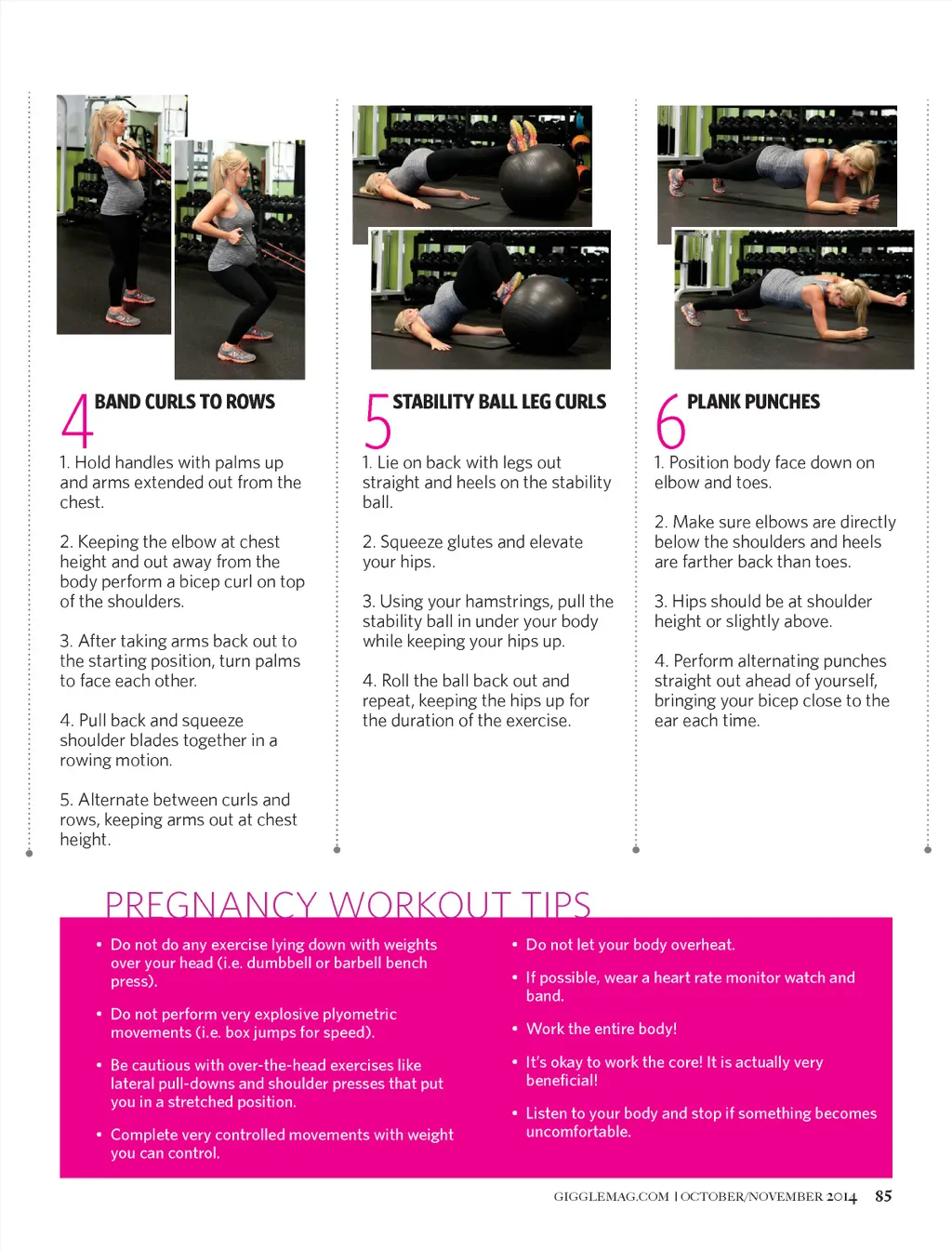 4 BAND CURLS TO ROWS

1. Hold handles with palms up and arms extended out from the chest.

2. Keeping the elbow at chest height and out away from the body perform a bicep curl on top of the shoulders.

3. After taking arms back out to the starting position, turn palms to face each other.

4. Pull back and squeeze shoulder blades together in a rowing motion.

5. Alternate between curls and rows, keeping arms out at chest height.

5 STABILITY BALL LEG CURLS

1. Lie on back with legs out straight and heels on the stability ball.

2. Squeeze glutes and elevate your hips.

3. Using your hamstrings, pull the stability ball in under your body while keeping your hips up.

4. Roll the ball back out and repeat, keeping the hips up for the duration of the exercise.

6 PLANK PUNCHES

1. Position body face down on elbow and toes.

2. Make sure elbows are directly below the shoulders and heels are farther back than toes.

3. Hips should be at shoulder height or slightly above.

4. Perform alternating punches straight out ahead of yourself, bringing your bicep close to the ear each time.

PREGNANCY WORKOUT TIPS

• Do not do any exercise lying down with weights over your head (i.e. dumbbell or barbell bench press).

• Do not perform very explosive plyometric movements (i.e. box jumps for speed).

• Be cautious with over-the-head exercises like lateral pull-downs and shoulder presses that put you in a stretched position.

• Complete very controlled movements with weight you can control.

• Do not let your body overheat.

• If possible, wear a heart rate monitor watch and band.

• Work the entire body!

• It's okay to work the core! It is actually very beneficial!

• Listen to your body and stop if something becomes uncomfortable.

GIGGLEMAG.COM | OCTOBER/NOVEMBER 2014 85