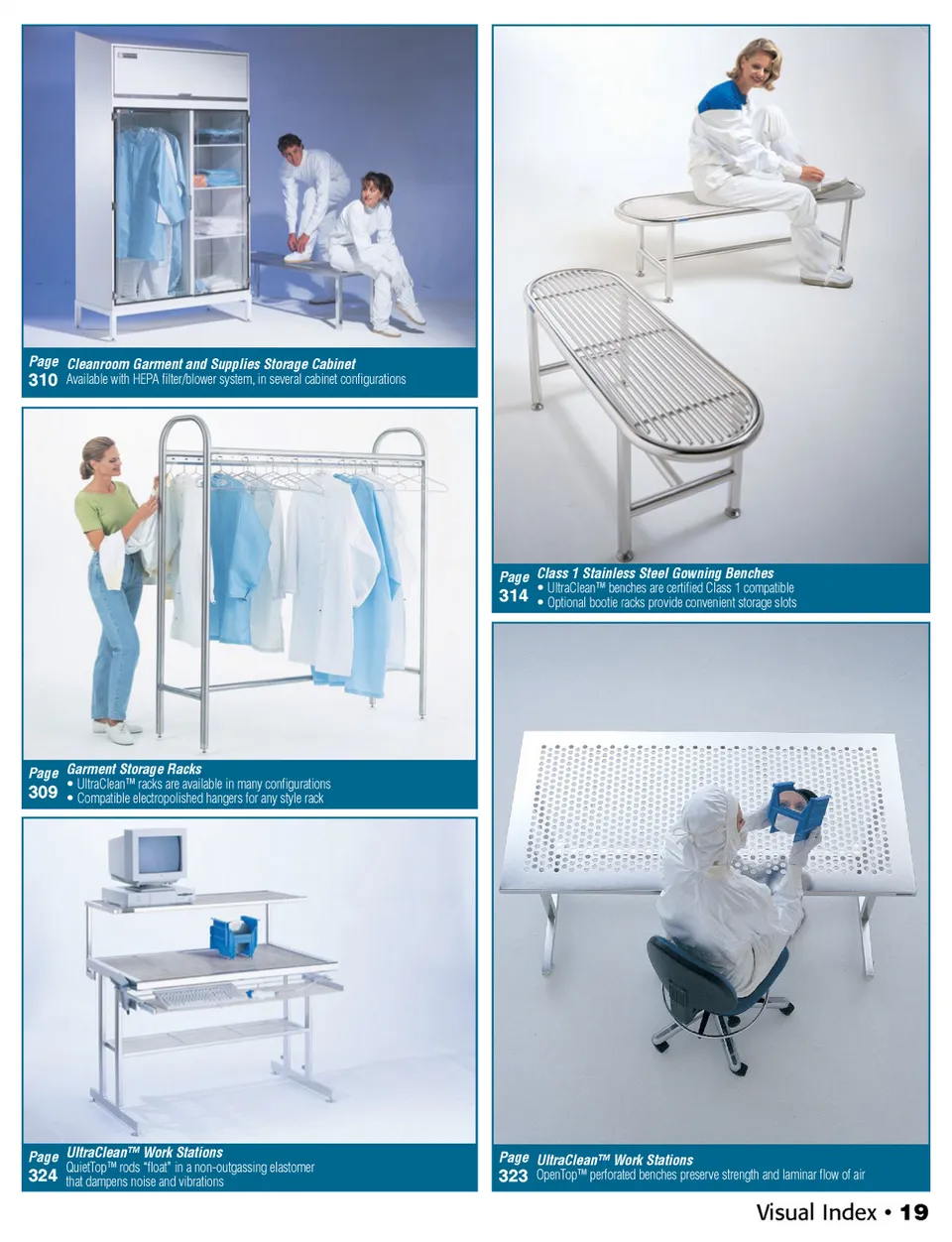 Page 310 Cleanroom Garment and Supplies Storage Cabinet
Available with HEPA filter/blower system, in several cabinet configurations

Page 309 Garment Storage Racks
• UltraClean™ racks are available in many configurations
• Compatible electropolished hangers for any style rack

Page 324 UltraClean™ Work Stations
QuietTop™ rods "float" in a non-outgassing elastomer that dampens noise and vibrations

Page 314 Class 1 Stainless Steel Gowning Benches
• UltraClean™ benches are certified Class 1 compatible
• Optional bootie racks provide convenient storage slots

Page 323 UltraClean™ Work Stations
OpenTop™ perforated benches preserve strength and laminar flow of air

Visual Index • 19