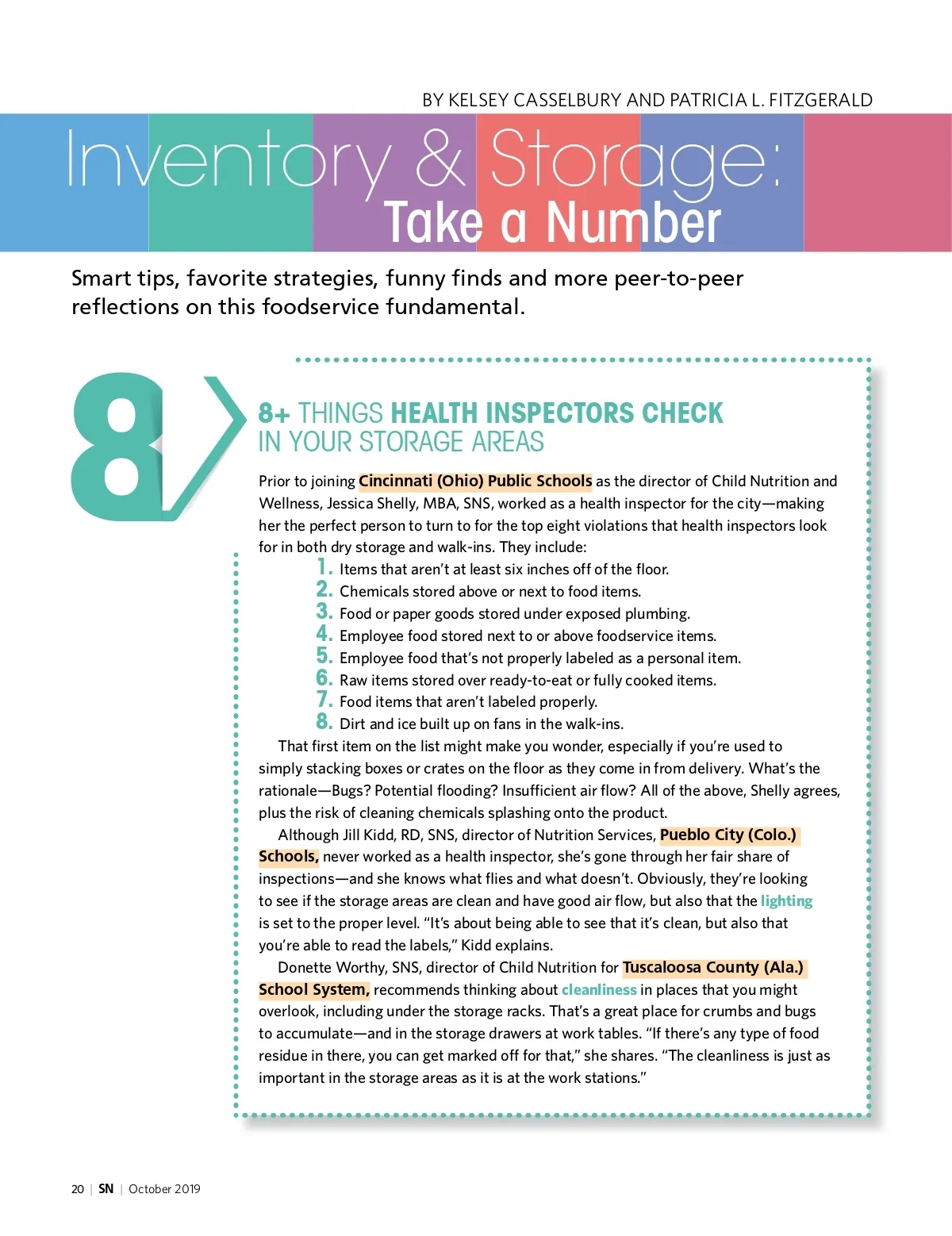 BY KELSEY CASSELBURY AND PATRICIA L. FITZGERALD

Inventory & Storage: Take a Number

Smart tips, favorite strategies, funny finds and more peer-to-peer reflections on this foodservice fundamental.

8

8+ THINGS HEALTH INSPECTORS CHECK IN YOUR STORAGE AREAS

Prior to joining Cincinnati (Ohio) Public Schools as the director of Child Nutrition and Wellness, Jessica Shelly, MBA, SNS, worked as a health inspector for the city—making her the perfect person to turn to for the top eight violations that health inspectors look for in both dry storage and walk-ins. They include:

1. Items that aren't at least six inches off of the floor.
2. Chemicals stored above or next to food items.
3. Food or paper goods stored under exposed plumbing.
4. Employee food stored next to or above foodservice items.
5. Employee food that's not properly labeled as a personal item.
6. Raw items stored over ready-to-eat or fully cooked items.
7. Food items that aren't labeled properly.
8. Dirt and ice built up on fans in the walk-ins.

That first item on the list might make you wonder, especially if you're used to simply stacking boxes or crates on the floor as they come in from delivery. What's the rationale—Bugs? Potential flooding? Insufficient air flow? All of the above, Shelly agrees, plus the risk of cleaning chemicals splashing onto the product.

Although Jill Kidd, RD, SNS, director of Nutrition Services, Pueblo City (Colo.) Schools, never worked as a health inspector, she's gone through her fair share of inspections—and she knows what flies and what doesn't. Obviously, they're looking to see if the storage areas are clean and have good air flow, but also that the lighting is set to the proper level. "It's about being able to see that it's clean, but also that you're able to read the labels," Kidd explains.

Donette Worthy, SNS, director of Child Nutrition for Tuscaloosa County (Ala.) School System, recommends thinking about cleanliness in places that you might overlook, including under the storage racks. That's a great place for crumbs and bugs to accumulate—and in the storage drawers at work tables. "If there's any type of food residue in there, you can get marked off for that," she shares. "The cleanliness is just as important in the storage areas as it is at the work stations."

20 | SN | October 2019