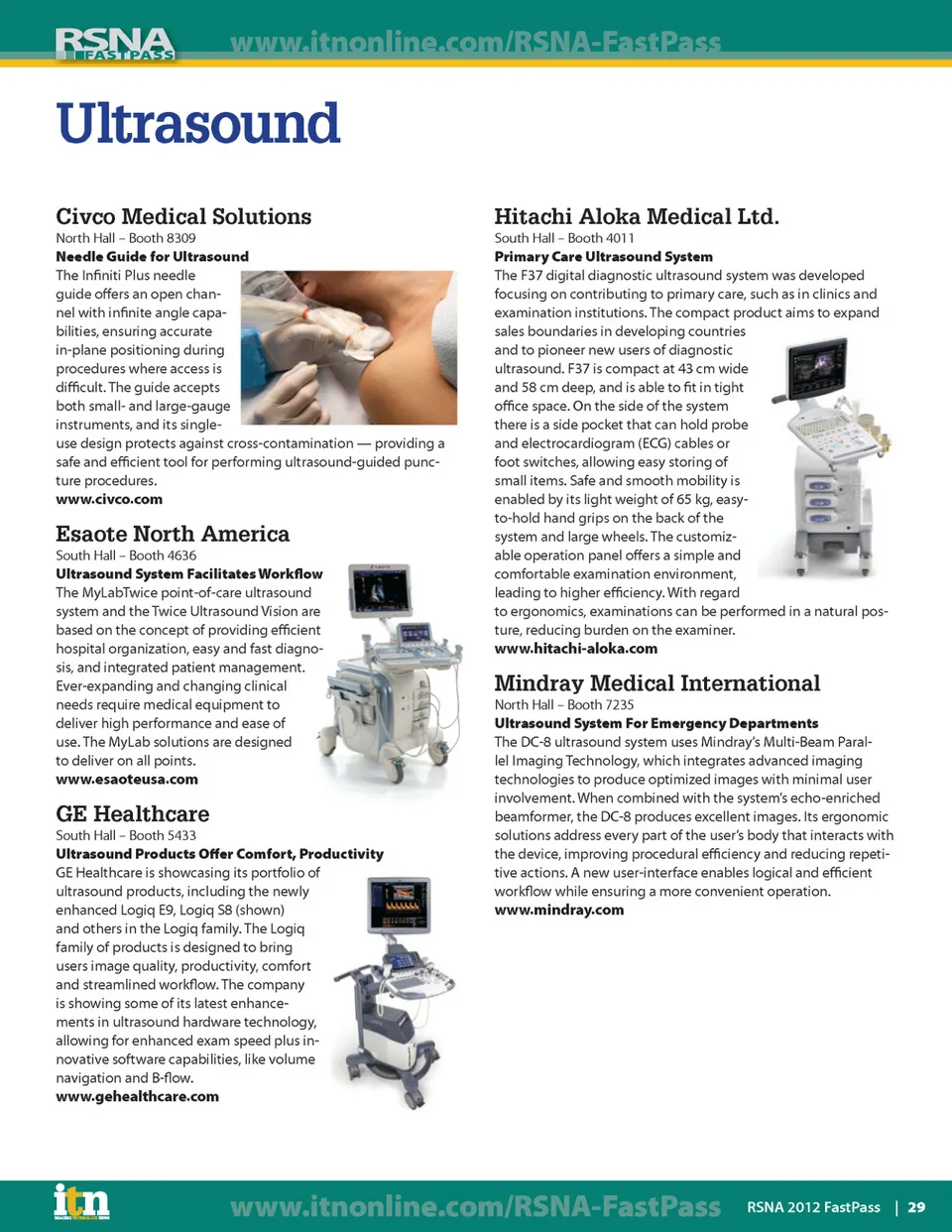 RSNA FASTPASS www.itnonline.com/RSNA-FastPass

Ultrasound

Civco Medical Solutions
North Hall – Booth 8309
Needle Guide for Ultrasound
The Infiniti Plus needle guide offers an open channel with infinite angle capabilities, ensuring accurate in-plane positioning during procedures where access is difficult. The guide accepts both small- and large-gauge instruments, and its single-use design protects against cross-contamination — providing a safe and efficient tool for performing ultrasound-guided puncture procedures.
www.civco.com

Esaote North America
South Hall – Booth 4636
Ultrasound System Facilitates Workflow
The MyLabTwice point-of-care ultrasound system and the Twice Ultrasound Vision are based on the concept of providing efficient hospital organization, easy and fast diagnosis, and integrated patient management. Ever-expanding and changing clinical needs require medical equipment to deliver high performance and ease of use. The MyLab solutions are designed to deliver on all points.
www.esaoteusa.com

GE Healthcare
South Hall – Booth 5433
Ultrasound Products Offer Comfort, Productivity
GE Healthcare is showcasing its portfolio of ultrasound products, including the newly enhanced Logiq E9, Logiq S8 (shown) and others in the Logiq family. The Logiq family of products is designed to bring users image quality, productivity, comfort and streamlined workflow. The company is showing some of its latest enhancements in ultrasound hardware technology, allowing for enhanced exam speed plus innovative software capabilities, like volume navigation and B-flow.
www.gehealthcare.com

Hitachi Aloka Medical Ltd.
South Hall – Booth 4011
Primary Care Ultrasound System
The F37 digital diagnostic ultrasound system was developed focusing on contributing to primary care, such as in clinics and examination institutions. The compact product aims to expand sales boundaries in developing countries and to pioneer new users of diagnostic ultrasound. F37 is compact at 43 cm wide and 58 cm deep, and is able to fit in tight office space. On the side of the system there is a side pocket that can hold probe and electrocardiogram (ECG) cables or foot switches, allowing easy storing of small items. Safe and smooth mobility is enabled by its light weight of 65 kg, easy-to-hold hand grips on the back of the system and large wheels. The customizable operation panel offers a simple and comfortable examination environment, leading to higher efficiency. With regard to ergonomics, examinations can be performed in a natural posture, reducing burden on the examiner.
www.hitachi-aloka.com

Mindray Medical International
North Hall – Booth 7235
Ultrasound System For Emergency Departments
The DC-8 ultrasound system uses Mindray's Multi-Beam Parallel Imaging Technology, which integrates advanced imaging technologies to produce optimized images with minimal user involvement. When combined with the system's echo-enriched beamformer, the DC-8 produces excellent images. Its ergonomic solutions address every part of the user's body that interacts with the device, improving procedural efficiency and reducing repetitive actions. A new user-interface enables logical and efficient workflow while ensuring a more convenient operation.
www.mindray.com

itn www.itnonline.com/RSNA-FastPass RSNA 2012 FastPass | 29