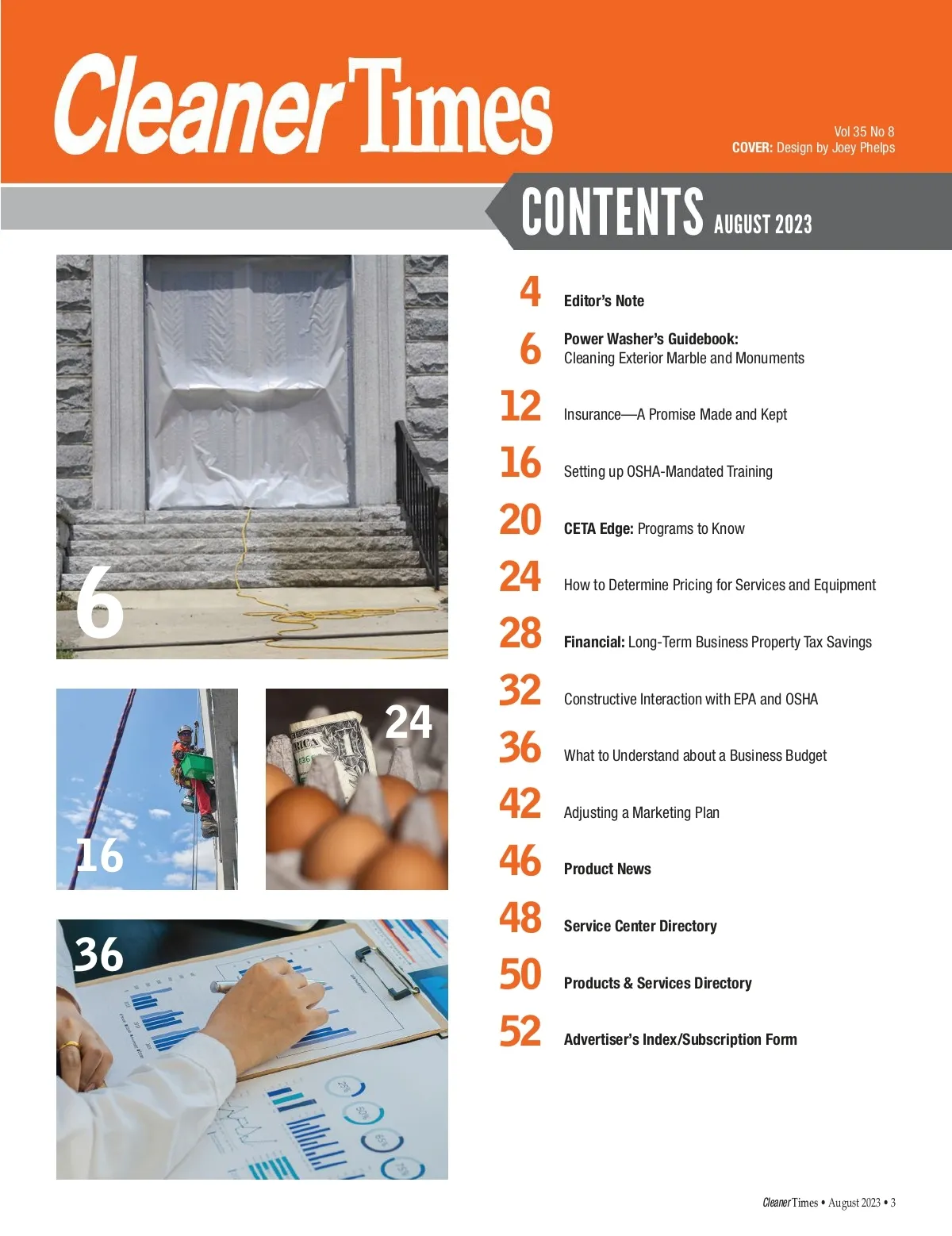 Cleaner Times

Vol 35 No 8
COVER: Design by Joey Phelps

CONTENTS AUGUST 2023

6

16

24

36

4 Editor's Note

6 Power Washer's Guidebook: Cleaning Exterior Marble and Monuments

12 Insurance—A Promise Made and Kept

16 Setting up OSHA-Mandated Training

20 CETA Edge: Programs to Know

24 How to Determine Pricing for Services and Equipment

28 Financial: Long-Term Business Property Tax Savings

32 Constructive Interaction with EPA and OSHA

36 What to Understand about a Business Budget

42 Adjusting a Marketing Plan

46 Product News

48 Service Center Directory

50 Products & Services Directory

52 Advertiser's Index/Subscription Form

Cleaner Times • August 2023 • 3