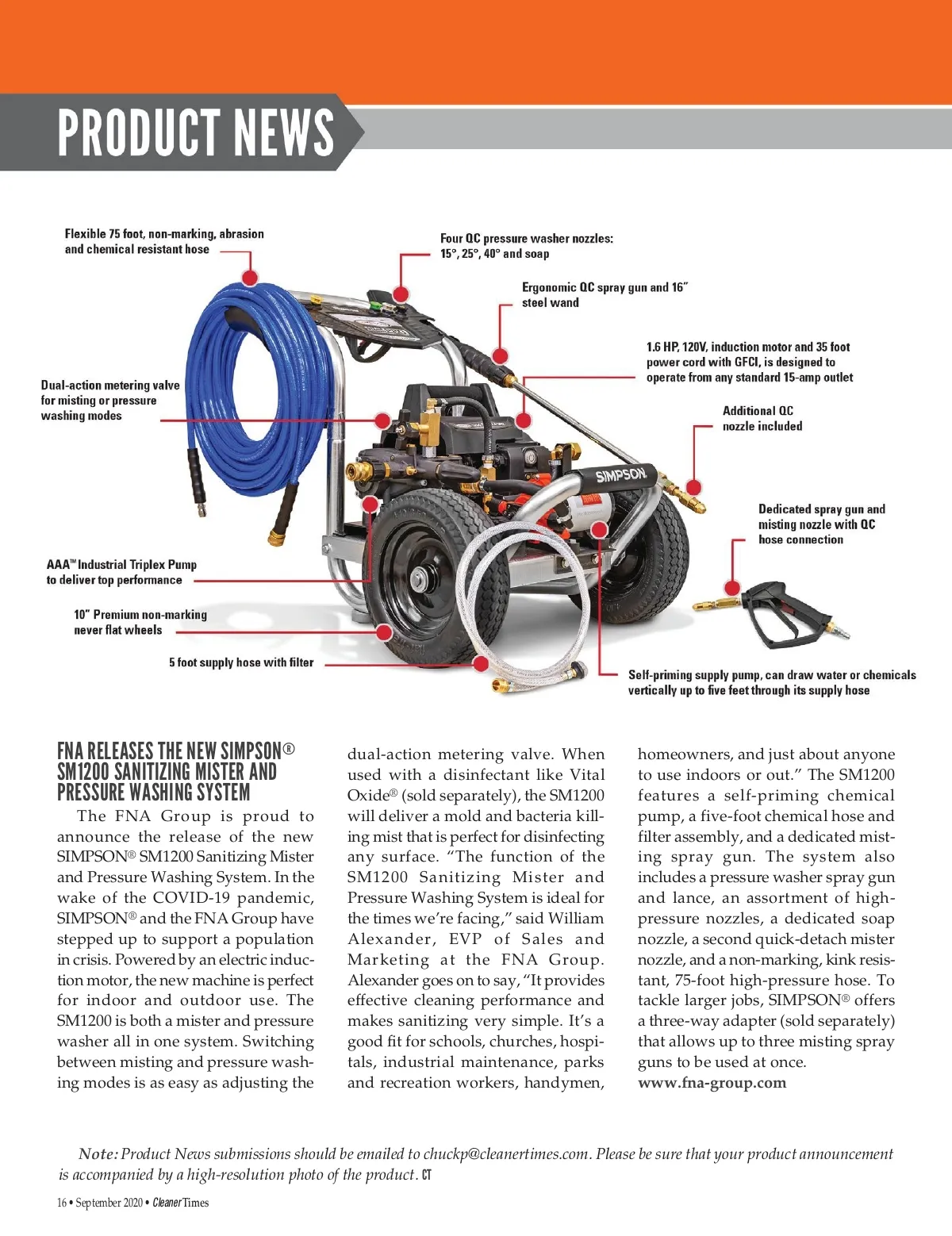 PRODUCT NEWS

Flexible 75 foot, non-marking, abrasion and chemical resistant hose

Four QC pressure washer nozzles: 15°, 25°, 40° and soap

Ergonomic QC spray gun and 16" steel wand

1.6 HP, 120V, induction motor and 35 foot power cord with GFCI, is designed to operate from any standard 15-amp outlet

Dual-action metering valve for misting or pressure washing modes

Additional QC nozzle included

SIMPSON

Dedicated spray gun and misting nozzle with QC hose connection

AAA™ Industrial Triplex Pump to deliver top performance

10" Premium non-marking never flat wheels

5 foot supply hose with filter

Self-priming supply pump, can draw water or chemicals vertically up to five feet through its supply hose

FNA RELEASES THE NEW SIMPSON® SM1200 SANITIZING MISTER AND PRESSURE WASHING SYSTEM

The FNA Group is proud to announce the release of the new SIMPSON® SM1200 Sanitizing Mister and Pressure Washing System. In the wake of the COVID-19 pandemic, SIMPSON® and the FNA Group have stepped up to support a population in crisis. Powered by an electric induction motor, the new machine is perfect for indoor and outdoor use. The SM1200 is both a mister and pressure washer all in one system. Switching between misting and pressure washing modes is as easy as adjusting the dual-action metering valve. When used with a disinfectant like Vital Oxide® (sold separately), the SM1200 will deliver a mold and bacteria killing mist that is perfect for disinfecting any surface. "The function of the SM1200 Sanitizing Mister and Pressure Washing System is ideal for the times we're facing," said William Alexander, EVP of Sales and Marketing at the FNA Group. Alexander goes on to say, "It provides effective cleaning performance and makes sanitizing very simple. It's a good fit for schools, churches, hospitals, industrial maintenance, parks and recreation workers, handymen, homeowners, and just about anyone to use indoors or out." The SM1200 features a self-priming chemical pump, a five-foot chemical hose and filter assembly, and a dedicated misting spray gun. The system also includes a pressure washer spray gun and lance, an assortment of high-pressure nozzles, a dedicated soap nozzle, a second quick-detach mister nozzle, and a non-marking, kink resistant, 75-foot high-pressure hose. To tackle larger jobs, SIMPSON® offers a three-way adapter (sold separately) that allows up to three misting spray guns to be used at once.
www.fna-group.com

Note: Product News submissions should be emailed to chuckp@cleanertimes.com. Please be sure that your product announcement is accompanied by a high-resolution photo of the product. CT

16 • September 2020 • Cleaner Times