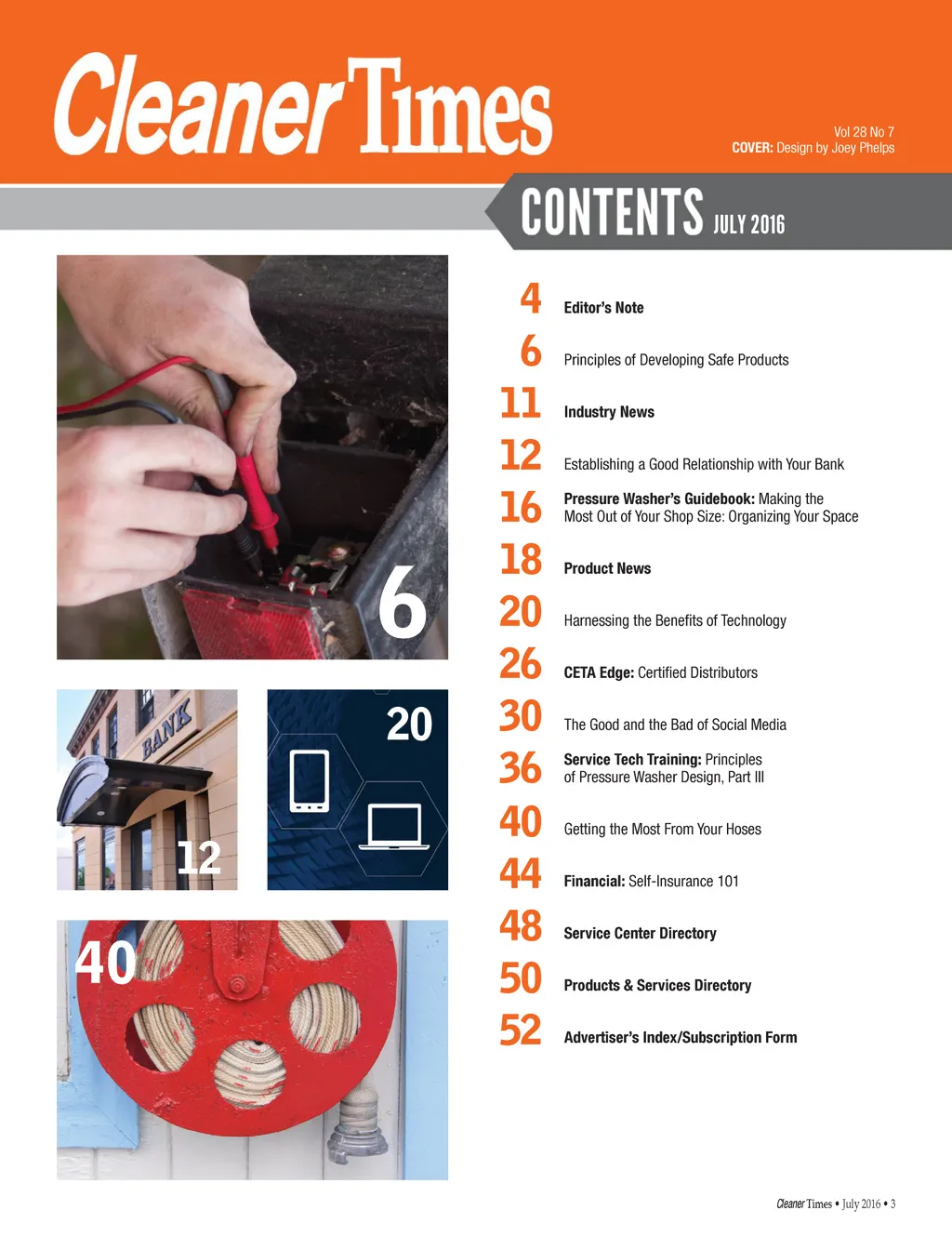 Cleaner Times

Vol 28 No 7
COVER: Design by Joey Phelps

CONTENTS JULY 2016

6

BANK

12

20

40

4 Editor's Note

6 Principles of Developing Safe Products

11 Industry News

12 Establishing a Good Relationship with Your Bank

16 Pressure Washer's Guidebook: Making the Most Out of Your Shop Size: Organizing Your Space

18 Product News

20 Harnessing the Benefits of Technology

26 CETA Edge: Certified Distributors

30 The Good and the Bad of Social Media

36 Service Tech Training: Principles of Pressure Washer Design, Part III

40 Getting the Most From Your Hoses

44 Financial: Self-Insurance 101

48 Service Center Directory

50 Products & Services Directory

52 Advertiser's Index/Subscription Form

Cleaner Times • July 2016 • 3