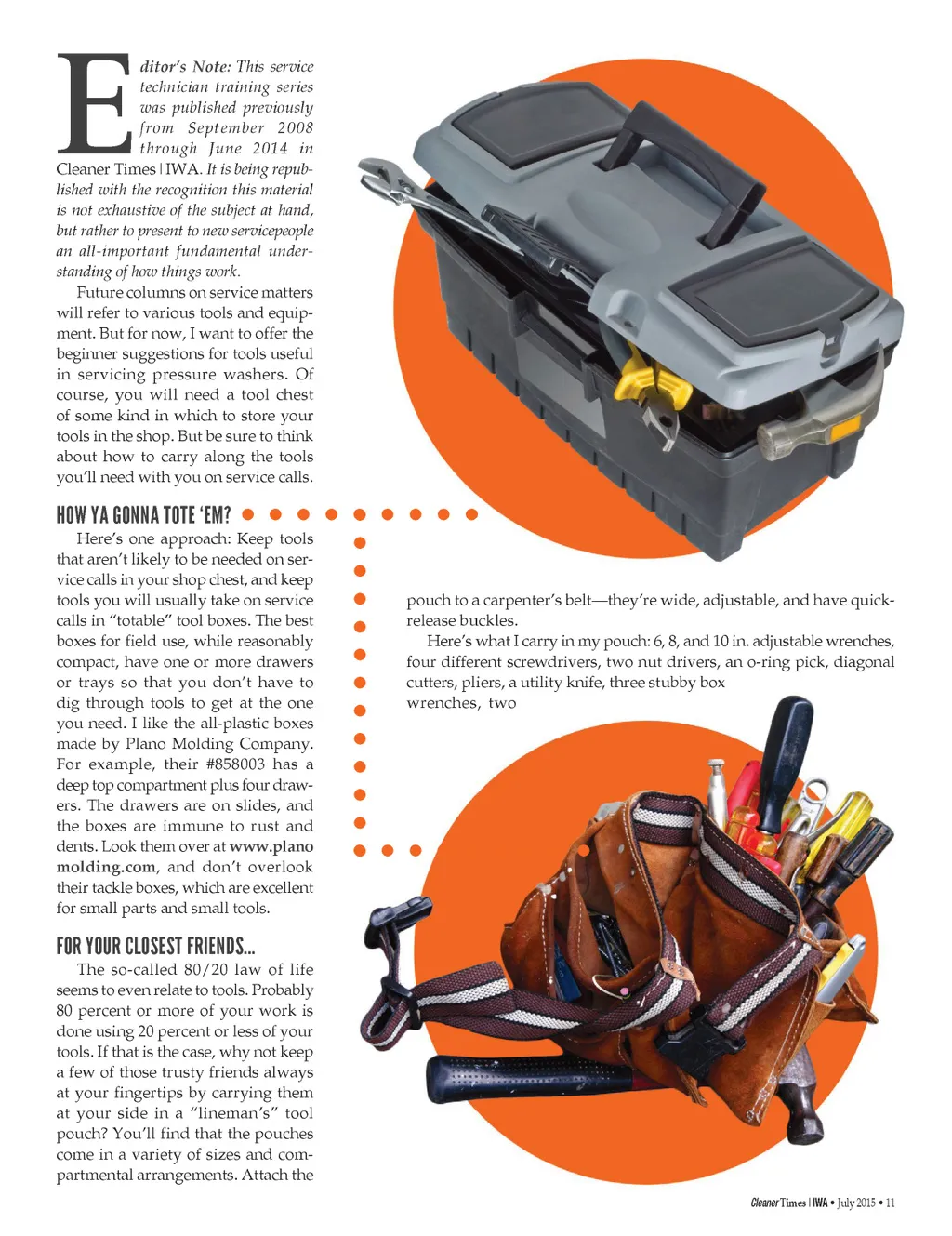 Editor's Note: This service technician training series was published previously from September 2008 through June 2014 in Cleaner Times | IWA. It is being republished with the recognition this material is not exhaustive of the subject at hand, but rather to present to new servicepeople an all-important fundamental understanding of how things work.

Future columns on service matters will refer to various tools and equipment. But for now, I want to offer the beginner suggestions for tools useful in servicing pressure washers. Of course, you will need a tool chest of some kind in which to store your tools in the shop. But be sure to think about how to carry along the tools you'll need with you on service calls.

HOW YA GONNA TOTE 'EM?

Here's one approach: Keep tools that aren't likely to be needed on service calls in your shop chest, and keep tools you will usually take on service calls in "totable" tool boxes. The best boxes for field use, while reasonably compact, have one or more drawers or trays so that you don't have to dig through tools to get at the one you need. I like the all-plastic boxes made by Plano Molding Company. For example, their #858003 has a deep top compartment plus four drawers. The drawers are on slides, and the boxes are immune to rust and dents. Look them over at www.planomolding.com, and don't overlook their tackle boxes, which are excellent for small parts and small tools.

FOR YOUR CLOSEST FRIENDS...

The so-called 80/20 law of life seems to even relate to tools. Probably 80 percent or more of your work is done using 20 percent or less of your tools. If that is the case, why not keep a few of those trusty friends always at your fingertips by carrying them at your side in a "lineman's" tool pouch? You'll find that the pouches come in a variety of sizes and compartmental arrangements. Attach the pouch to a carpenter's belt—they're wide, adjustable, and have quick-release buckles.

Here's what I carry in my pouch: 6, 8, and 10 in. adjustable wrenches, four different screwdrivers, two nut drivers, an o-ring pick, diagonal cutters, pliers, a utility knife, three stubby box wrenches, two

Cleaner Times | IWA • July 2015 • 11