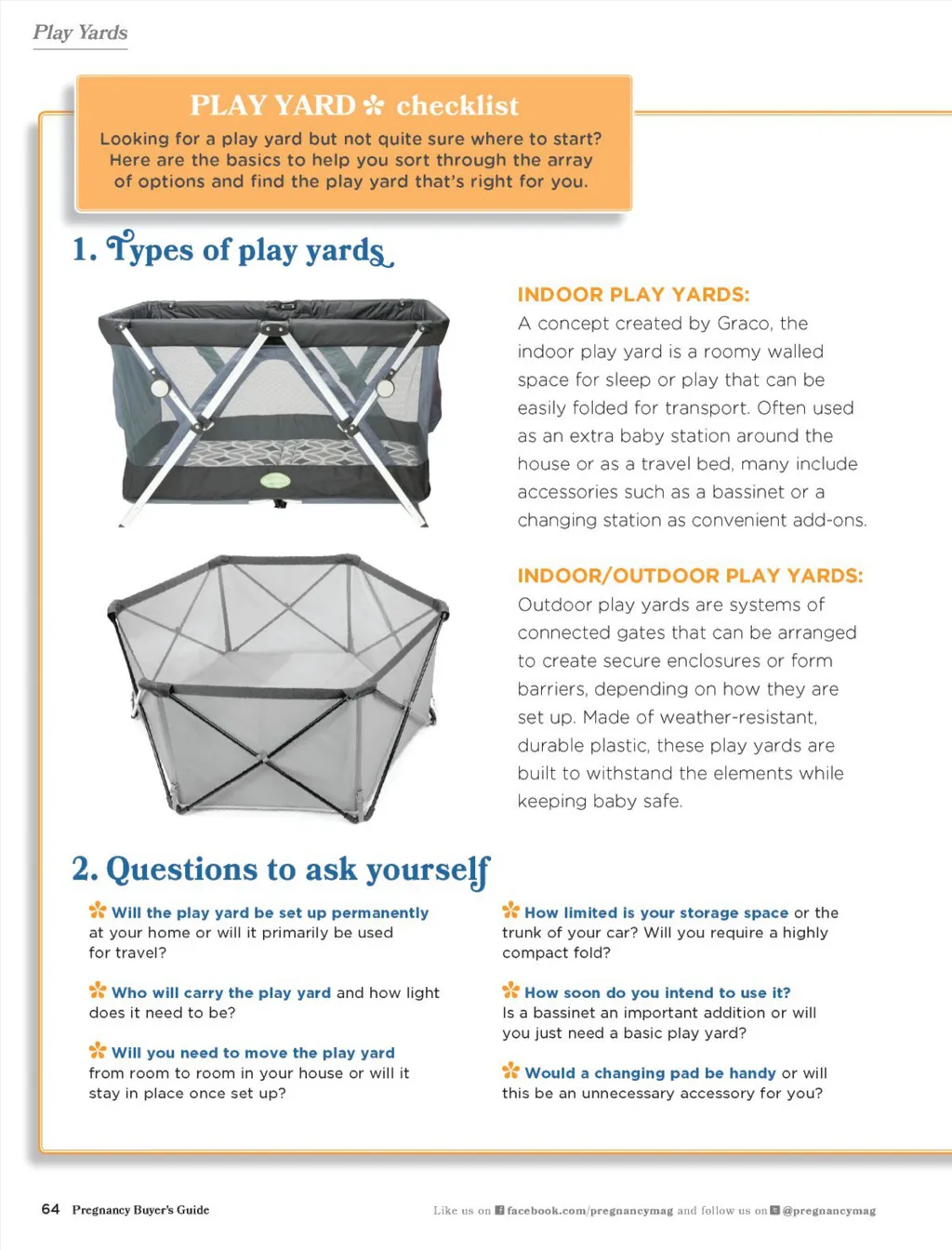 Play Yards

PLAY YARD checklist

Looking for a play yard but not quite sure where to start? Here are the basics to help you sort through the array of options and find the play yard that's right for you.

1. Types of play yards

INDOOR PLAY YARDS:
A concept created by Graco, the indoor play yard is a roomy walled space for sleep or play that can be easily folded for transport. Often used as an extra baby station around the house or as a travel bed, many include accessories such as a bassinet or a changing station as convenient add-ons.

INDOOR/OUTDOOR PLAY YARDS:
Outdoor play yards are systems of connected gates that can be arranged to create secure enclosures or form barriers, depending on how they are set up. Made of weather-resistant, durable plastic, these play yards are built to withstand the elements while keeping baby safe.

2. Questions to ask yourself

Will the play yard be set up permanently at your home or will it primarily be used for travel?

Who will carry the play yard and how light does it need to be?

Will you need to move the play yard from room to room in your house or will it stay in place once set up?

How limited is your storage space or the trunk of your car? Will you require a highly compact fold?

How soon do you intend to use it? Is a bassinet an important addition or will you just need a basic play yard?

Would a changing pad be handy or will this be an unnecessary accessory for you?

64 Pregnancy Buyer's Guide

Like us on facebook.com/pregnancymag and follow us on @pregnancymag