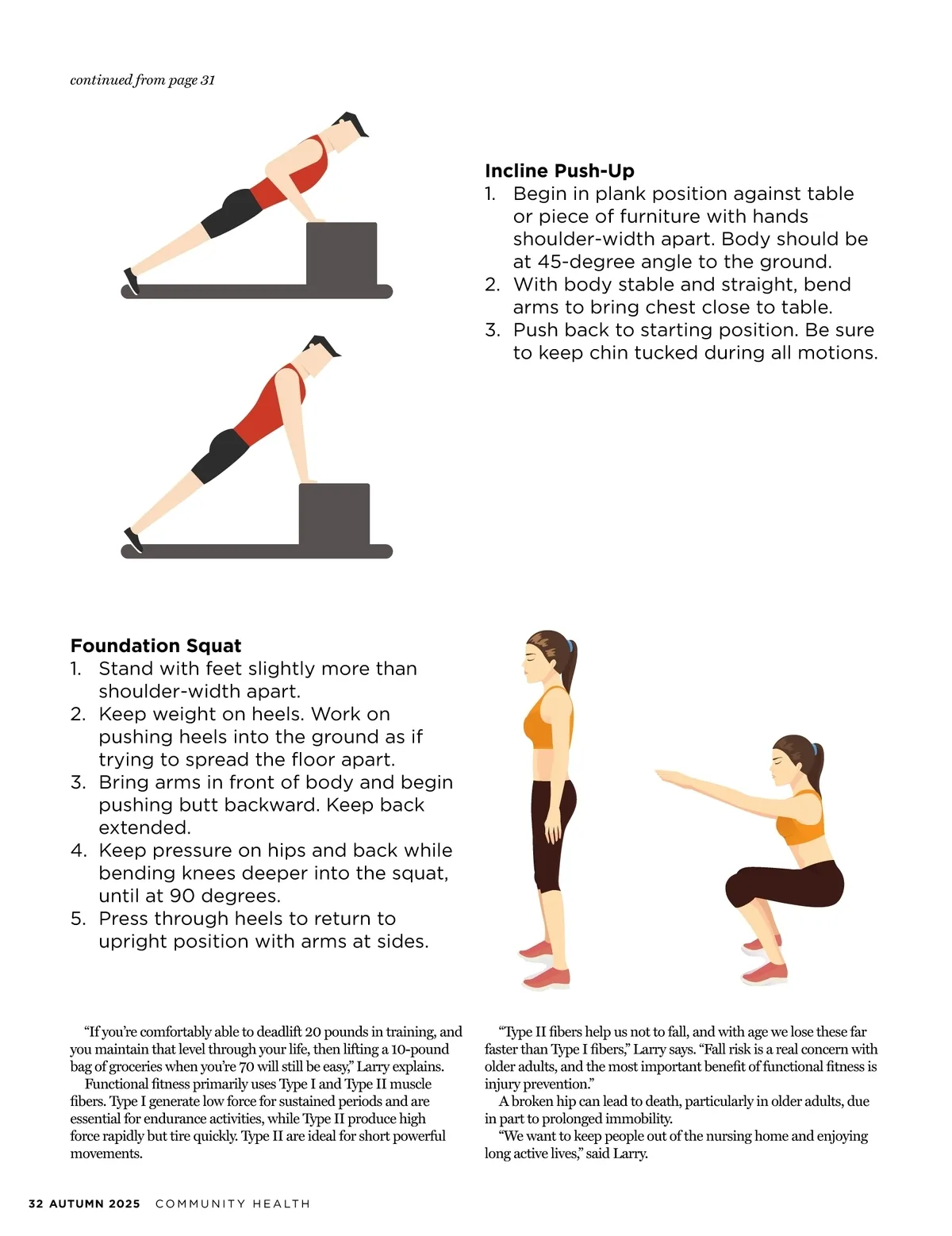 continued from page 31

Incline Push-Up
1. Begin in plank position against table or piece of furniture with hands shoulder-width apart. Body should be at 45-degree angle to the ground.
2. With body stable and straight, bend arms to bring chest close to table.
3. Push back to starting position. Be sure to keep chin tucked during all motions.

Foundation Squat
1. Stand with feet slightly more than shoulder-width apart.
2. Keep weight on heels. Work on pushing heels into the ground as if trying to spread the floor apart.
3. Bring arms in front of body and begin pushing butt backward. Keep back extended.
4. Keep pressure on hips and back while bending knees deeper into the squat, until at 90 degrees.
5. Press through heels to return to upright position with arms at sides.

“If you’re comfortably able to deadlift 20 pounds in training, and you maintain that level through your life, then lifting a 10-pound bag of groceries when you’re 70 will still be easy,” Larry explains.

Functional fitness primarily uses Type I and Type II muscle fibers. Type I generate low force for sustained periods and are essential for endurance activities, while Type II produce high force rapidly but tire quickly. Type II are ideal for short powerful movements.

“Type II fibers help us not to fall, and with age we lose these far faster than Type I fibers,” Larry says. “Fall risk is a real concern with older adults, and the most important benefit of functional fitness is injury prevention.”

A broken hip can lead to death, particularly in older adults, due in part to prolonged immobility.

“We want to keep people out of the nursing home and enjoying long active lives,” said Larry.

32 AUTUMN 2025 COMMUNITY HEALTH