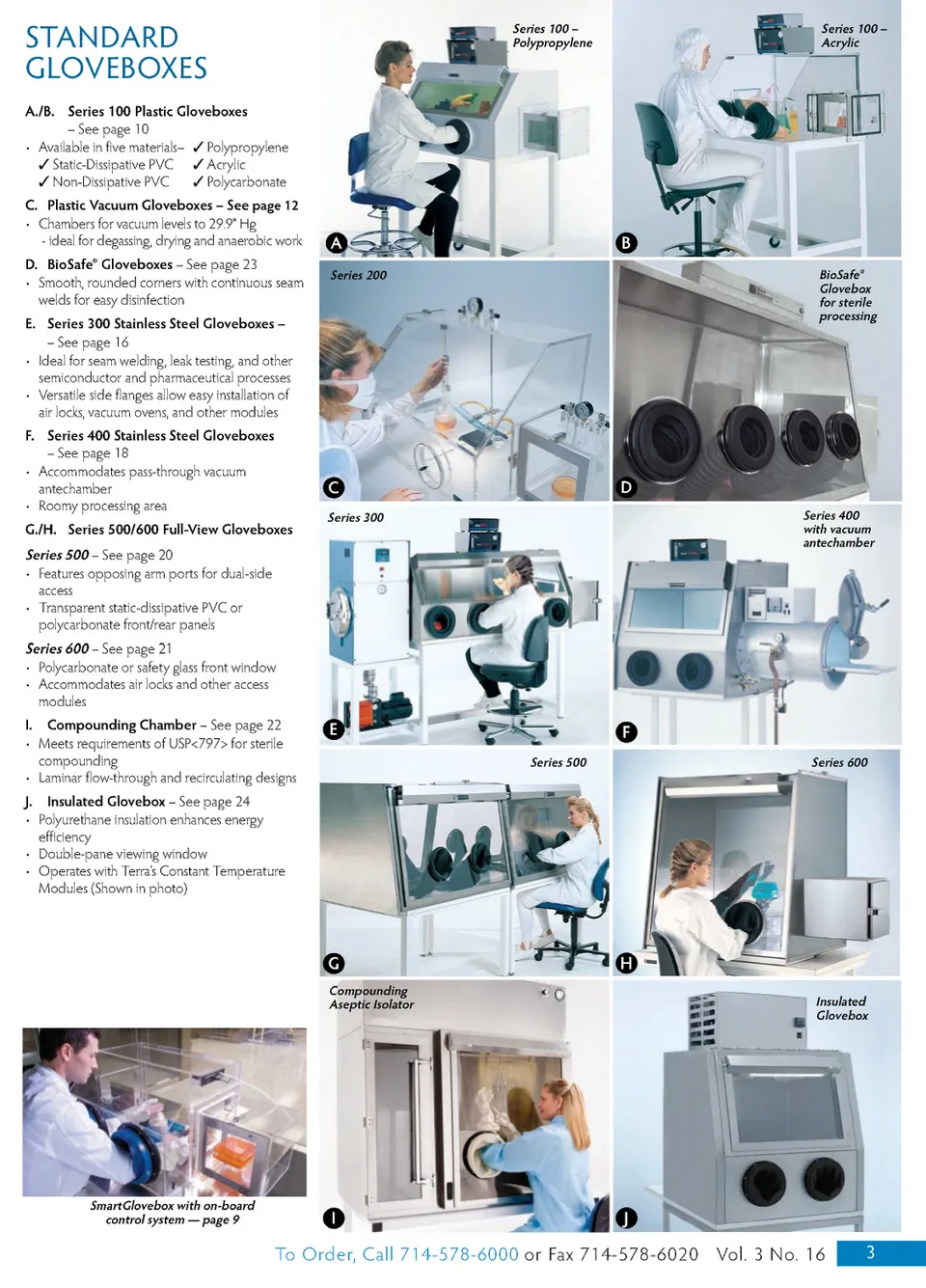 STANDARD GLOVEBOXES

A./B. Series 100 Plastic Gloveboxes
– See page 10
· Available in five materials– ✓ Polypropylene
✓ Static-Dissipative PVC ✓ Acrylic
✓ Non-Dissipative PVC ✓ Polycarbonate

C. Plastic Vacuum Gloveboxes – See page 12
· Chambers for vacuum levels to 29.9" Hg
- ideal for degassing, drying and anaerobic work

D. BioSafe® Gloveboxes – See page 23
· Smooth, rounded corners with continuous seam welds for easy disinfection

E. Series 300 Stainless Steel Gloveboxes – – See page 16
· Ideal for seam welding, leak testing, and other semiconductor and pharmaceutical processes
· Versatile side flanges allow easy installation of air locks, vacuum ovens, and other modules

F. Series 400 Stainless Steel Gloveboxes – See page 18
· Accommodates pass-through vacuum antechamber
· Roomy processing area

G./H. Series 500/600 Full-View Gloveboxes

Series 500 – See page 20
· Features opposing arm ports for dual-side access
· Transparent static-dissipative PVC or polycarbonate front/rear panels

Series 600 – See page 21
· Polycarbonate or safety glass front window
· Accommodates air locks and other access modules

I. Compounding Chamber – See page 22
· Meets requirements of USP<797> for sterile compounding
· Laminar flow-through and recirculating designs

J. Insulated Glovebox – See page 24
· Polyurethane insulation enhances energy efficiency
· Double-pane viewing window
· Operates with Terra's Constant Temperature Modules (Shown in photo)

SmartGlovebox with on-board control system — page 9

Series 100 – Polypropylene
A
Series 100 – Acrylic
B
Series 200
C
BioSafe® Glovebox for sterile processing
D
Series 300
E
Series 400 with vacuum antechamber
F
Series 500
G
Series 600
H
Compounding Aseptic Isolator
I
Insulated Glovebox
J

To Order, Call 714-578-6000 or Fax 714-578-6020 Vol. 3 No. 16 3