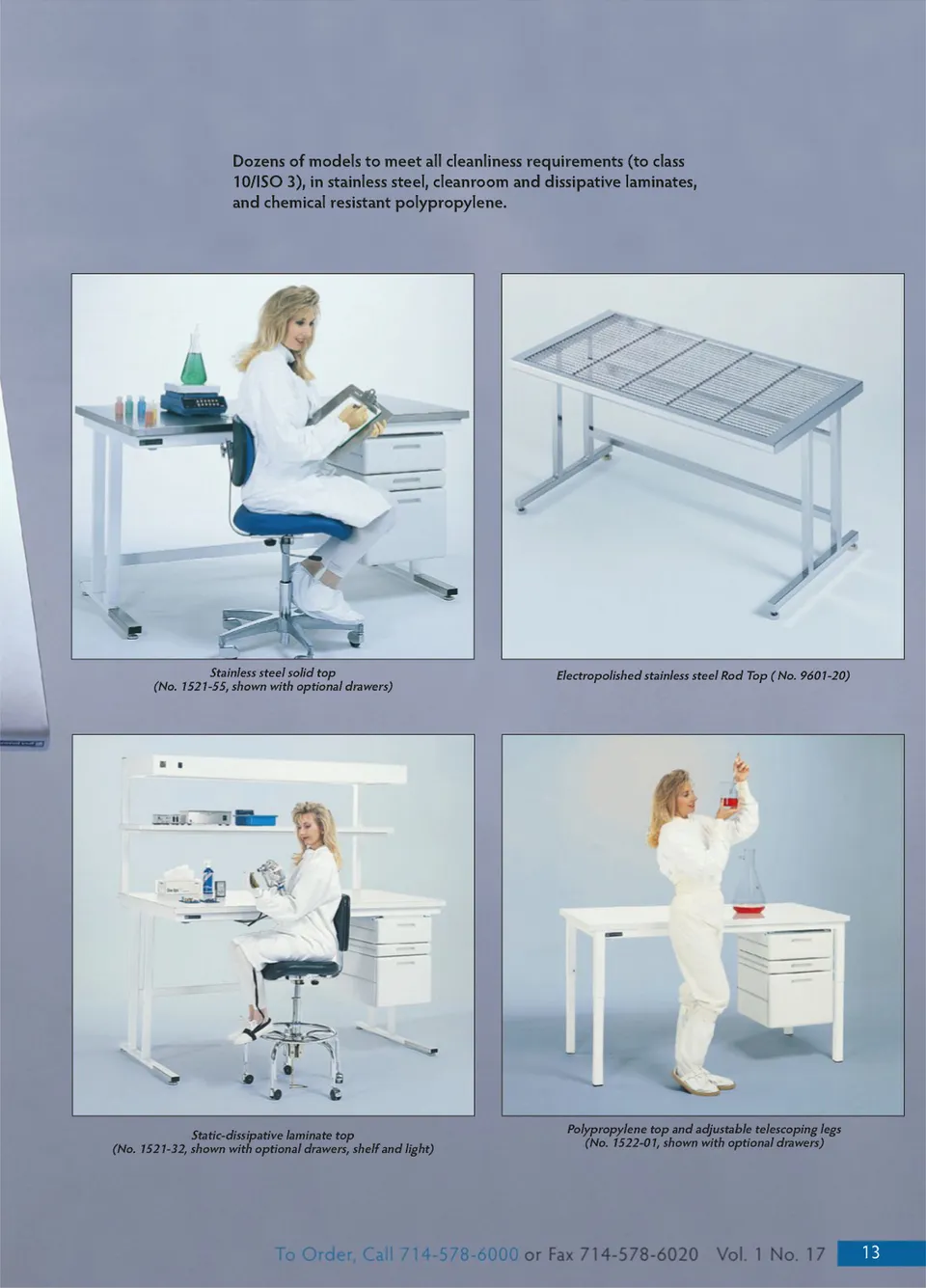 Dozens of models to meet all cleanliness requirements (to class 10/ISO 3), in stainless steel, cleanroom and dissipative laminates, and chemical resistant polypropylene.

Stainless steel solid top
(No. 1521-55, shown with optional drawers)

Electropolished stainless steel Rod Top ( No. 9601-20)

Static-dissipative laminate top
(No. 1521-32, shown with optional drawers, shelf and light)

Polypropylene top and adjustable telescoping legs
(No. 1522-01, shown with optional drawers)

To Order, Call 714-578-6000 or Fax 714-578-6020 Vol. 1 No. 17 13