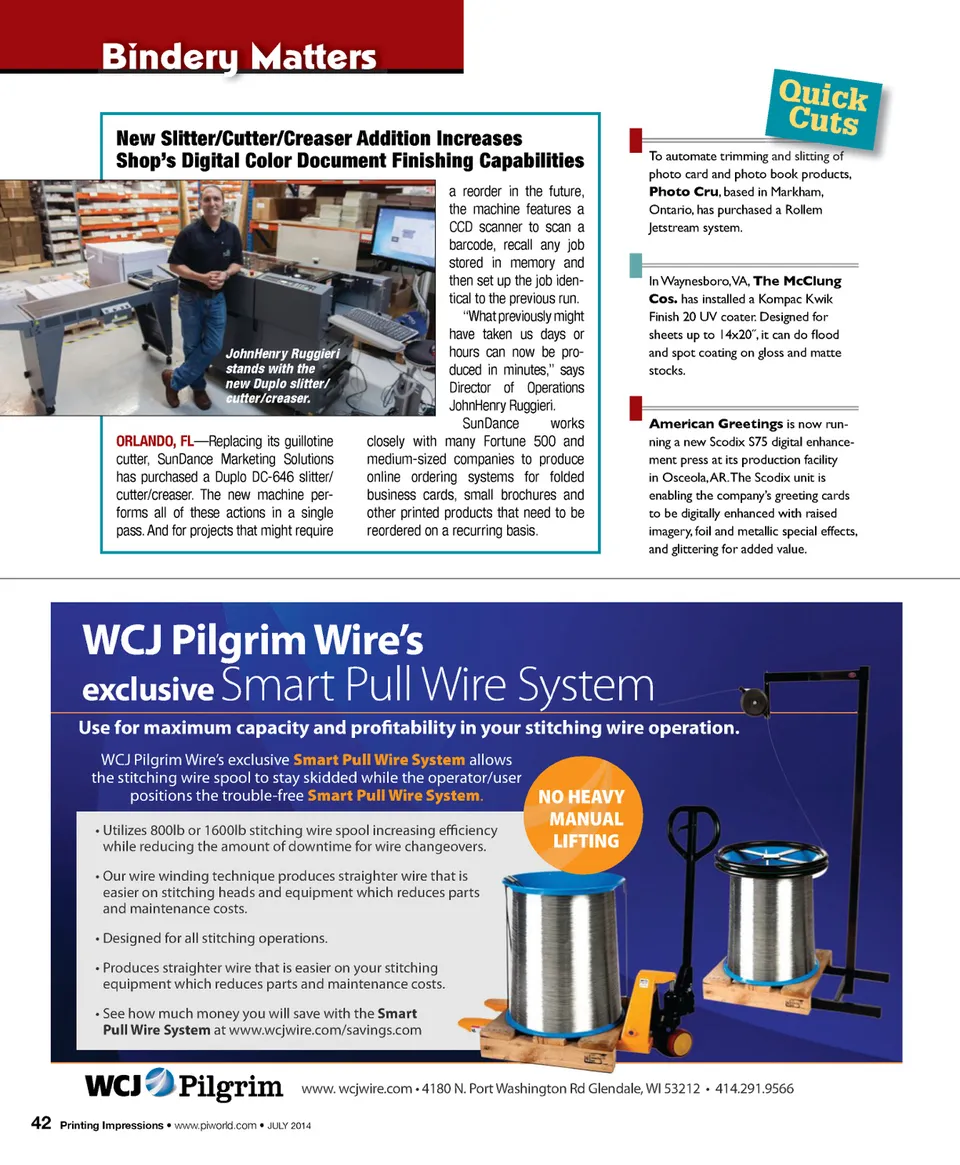 Bindery Matters

New Slitter/Cutter/Creaser Addition Increases Shop's Digital Color Document Finishing Capabilities

JohnHenry Ruggieri stands with the new Duplo slitter/cutter/creaser.

ORLANDO, FL—Replacing its guillotine cutter, SunDance Marketing Solutions has purchased a Duplo DC-646 slitter/cutter/creaser. The new machine performs all of these actions in a single pass. And for projects that might require a reorder in the future, the machine features a CCD scanner to scan a barcode, recall any job stored in memory and then set up the job identical to the previous run.

"What previously might have taken us days or hours can now be produced in minutes," says Director of Operations JohnHenry Ruggieri.

SunDance works closely with many Fortune 500 and medium-sized companies to produce online ordering systems for folded business cards, small brochures and other printed products that need to be reordered on a recurring basis.

Quick Cuts

To automate trimming and slitting of photo card and photo book products, Photo Cru, based in Markham, Ontario, has purchased a Rollem Jetstream system.

In Waynesboro, VA, The McClung Cos. has installed a Kompac Kwik Finish 20 UV coater. Designed for sheets up to 14x20", it can do flood and spot coating on gloss and matte stocks.

American Greetings is now running a new Scodix S75 digital enhancement press at its production facility in Osceola, AR. The Scodix unit is enabling the company's greeting cards to be digitally enhanced with raised imagery, foil and metallic special effects, and glittering for added value.

WCJ Pilgrim Wire's exclusive Smart Pull Wire System

Use for maximum capacity and profitability in your stitching wire operation.

WCJ Pilgrim Wire's exclusive Smart Pull Wire System allows the stitching wire spool to stay skidded while the operator/user positions the trouble-free Smart Pull Wire System.

NO HEAVY MANUAL LIFTING

• Utilizes 800lb or 1600lb stitching wire spool increasing efficiency while reducing the amount of downtime for wire changeovers.

• Our wire winding technique produces straighter wire that is easier on stitching heads and equipment which reduces parts and maintenance costs.

• Designed for all stitching operations.

• Produces straighter wire that is easier on your stitching equipment which reduces parts and maintenance costs.

• See how much money you will save with the Smart Pull Wire System at www.wcjwire.com/savings.com

WCJ Pilgrim

www. wcjwire.com • 4180 N. Port Washington Rd Glendale, WI 53212 • 414.291.9566

42 Printing Impressions • www.piworld.com • JULY 2014