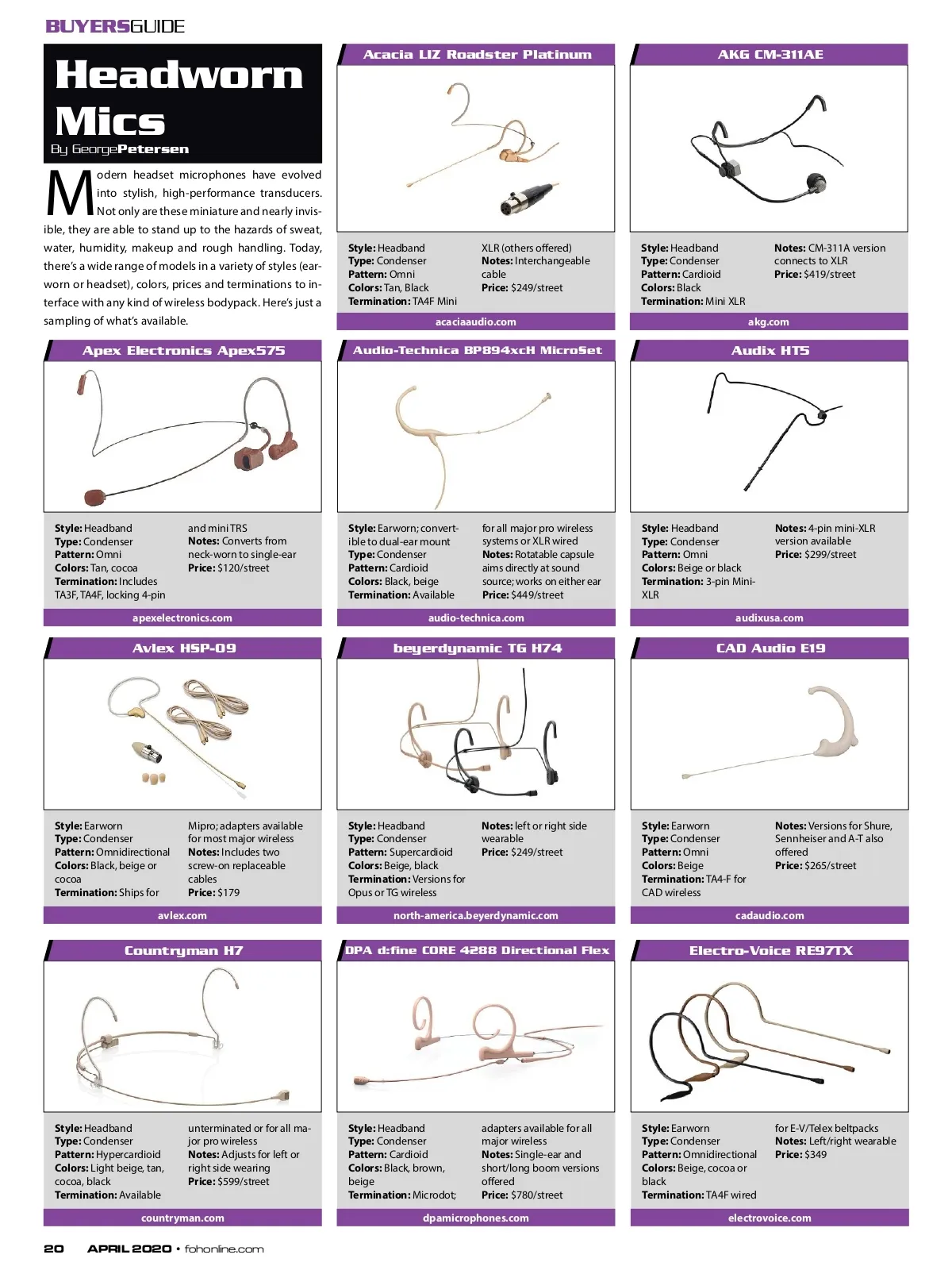 BUYERSGUIDE

Headworn Mics

By GeorgePetersen

Modern headset microphones have evolved into stylish, high-performance transducers. Not only are these miniature and nearly invisible, they are able to stand up to the hazards of sweat, water, humidity, makeup and rough handling. Today, there's a wide range of models in a variety of styles (earworn or headset), colors, prices and terminations to interface with any kind of wireless bodypack. Here's just a sampling of what's available.

Acacia LIZ Roadster Platinum

Style: Headband
Type: Condenser
Pattern: Omni
Colors: Tan, Black
Termination: TA4F Mini XLR (others offered)
Notes: Interchangeable cable
Price: $249/street

acaciaaudio.com

AKG CM-311AE

Style: Headband
Type: Condenser
Pattern: Cardioid
Colors: Black
Termination: Mini XLR
Notes: CM-311A version connects to XLR
Price: $419/street

akg.com

Apex Electronics Apex575

Style: Headband
Type: Condenser
Pattern: Omni
Colors: Tan, cocoa
Termination: Includes TA3F, TA4F, locking 4-pin and mini TRS
Notes: Converts from neck-worn to single-ear
Price: $120/street

apexelectronics.com

Audio-Technica BP894xcH MicroSet

Style: Earworn; convertible to dual-ear mount
Type: Condenser
Pattern: Cardioid
Colors: Black, beige
Termination: Available for all major pro wireless systems or XLR wired
Notes: Rotatable capsule aims directly at sound source; works on either ear
Price: $449/street

audio-technica.com

Audix HT5

Style: Headband
Type: Condenser
Pattern: Omni
Colors: Beige or black
Termination: 3-pin Mini-XLR
Notes: 4-pin mini-XLR version available
Price: $299/street

audixusa.com

Avlex HSP-09

Style: Earworn
Type: Condenser
Pattern: Omnidirectional
Colors: Black, beige or cocoa
Termination: Ships for Mipro; adapters available for most major wireless
Notes: Includes two screw-on replaceable cables
Price: $179

avlex.com

beyerdynamic TG H74

Style: Headband
Type: Condenser
Pattern: Supercardioid
Colors: Beige, black
Termination: Versions for Opus or TG wireless
Notes: left or right side wearable
Price: $249/street

north-america.beyerdynamic.com

CAD Audio E19

Style: Earworn
Type: Condenser
Pattern: Omni
Colors: Beige
Termination: TA4-F for CAD wireless
Notes: Versions for Shure, Sennheiser and A-T also offered
Price: $265/street

cadaudio.com

Countryman H7

Style: Headband
Type: Condenser
Pattern: Hypercardioid
Colors: Light beige, tan, cocoa, black
Termination: Available unterminated or for all major pro wireless
Notes: Adjusts for left or right side wearing
Price: $599/street

countryman.com

DPA d:fine CORE 4288 Directional Flex

Style: Headband
Type: Condenser
Pattern: Cardioid
Colors: Black, brown, beige
Termination: Microdot; adapters available for all major wireless
Notes: Single-ear and short/long boom versions offered
Price: $780/street

dpamicrophones.com

Electro-Voice RE97TX

Style: Earworn
Type: Condenser
Pattern: Omnidirectional
Colors: Beige, cocoa or black
Termination: TA4F wired for E-V/Telex beltpacks
Notes: Left/right wearable
Price: $349

electrovoice.com

20 APRIL 2020 • fohonline.com